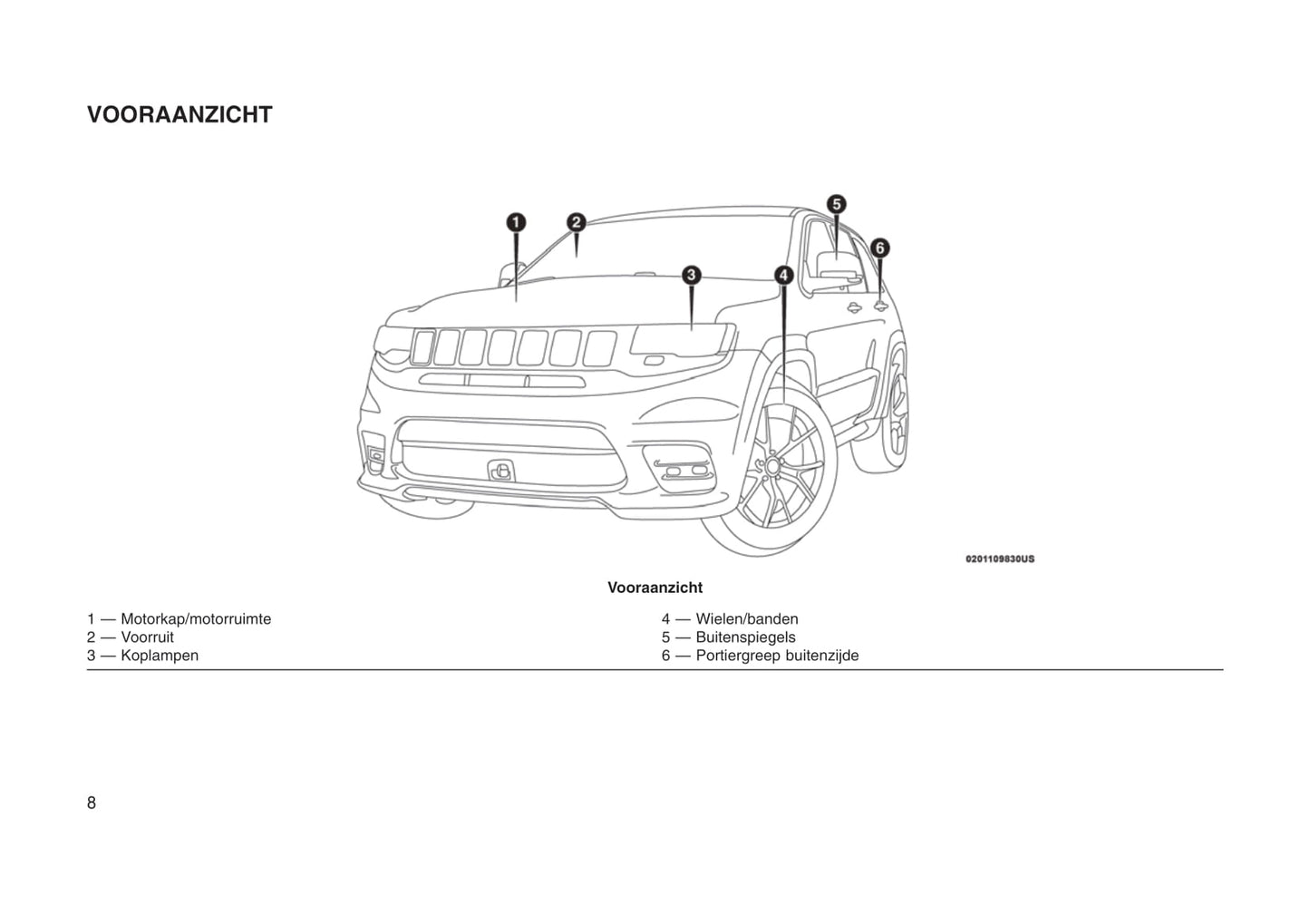 VOORAANZICHT

1
2
3
4
5
6

0201109830US

Vooraanzicht

1 — Motorkap/motorruimte
2 — Voorruit
3 — Koplampen

4 — Wielen/banden
5 — Buitenspiegels
6 — Portiergreep buitenzijde

8