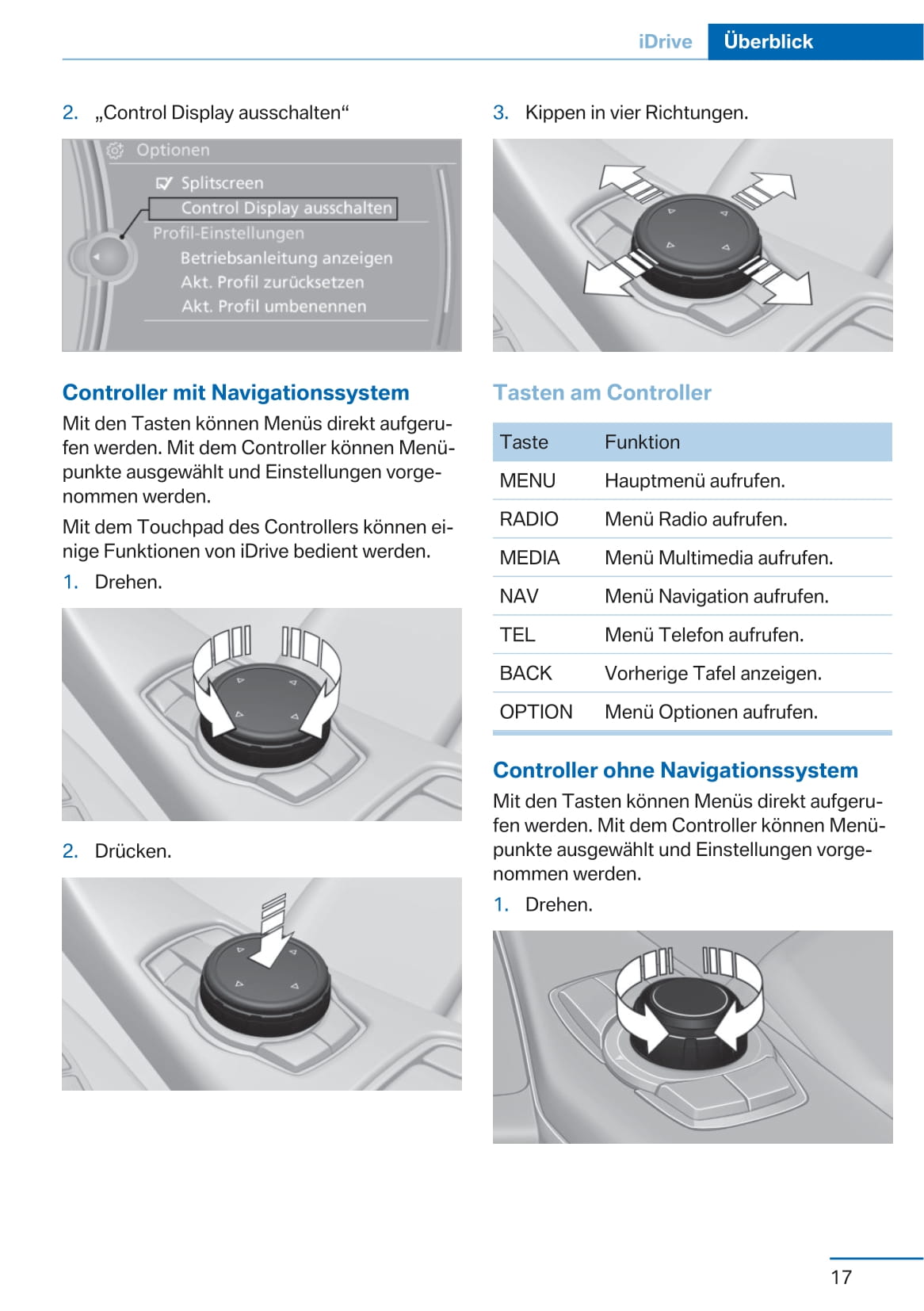 iDrive Überblick

2. „Control Display ausschalten“

Optionen
Splitscreen
Control Display ausschalten
Profil-Einstellungen
Betriebsanleitung anzeigen
Akt. Profil zurücksetzen
Akt. Profil umbenennen

Controller mit Navigationssystem

Mit den Tasten können Menüs direkt aufgerufen werden. Mit dem Controller können Menüpunkte ausgewählt und Einstellungen vorgenommen werden.

Mit dem Touchpad des Controllers können einige Funktionen von iDrive bedient werden.

1. Drehen.

2. Drücken.

3. Kippen in vier Richtungen.

Tasten am Controller

| Taste | Funktion |
|---|---|
| MENU | Hauptmenü aufrufen. |
| RADIO | Menü Radio aufrufen. |
| MEDIA | Menü Multimedia aufrufen. |
| NAV | Menü Navigation aufrufen. |
| TEL | Menü Telefon aufrufen. |
| BACK | Vorherige Tafel anzeigen. |
| OPTION | Menü Optionen aufrufen. |

Controller ohne Navigationssystem

Mit den Tasten können Menüs direkt aufgerufen werden. Mit dem Controller können Menüpunkte ausgewählt und Einstellungen vorgenommen werden.

1. Drehen.

17