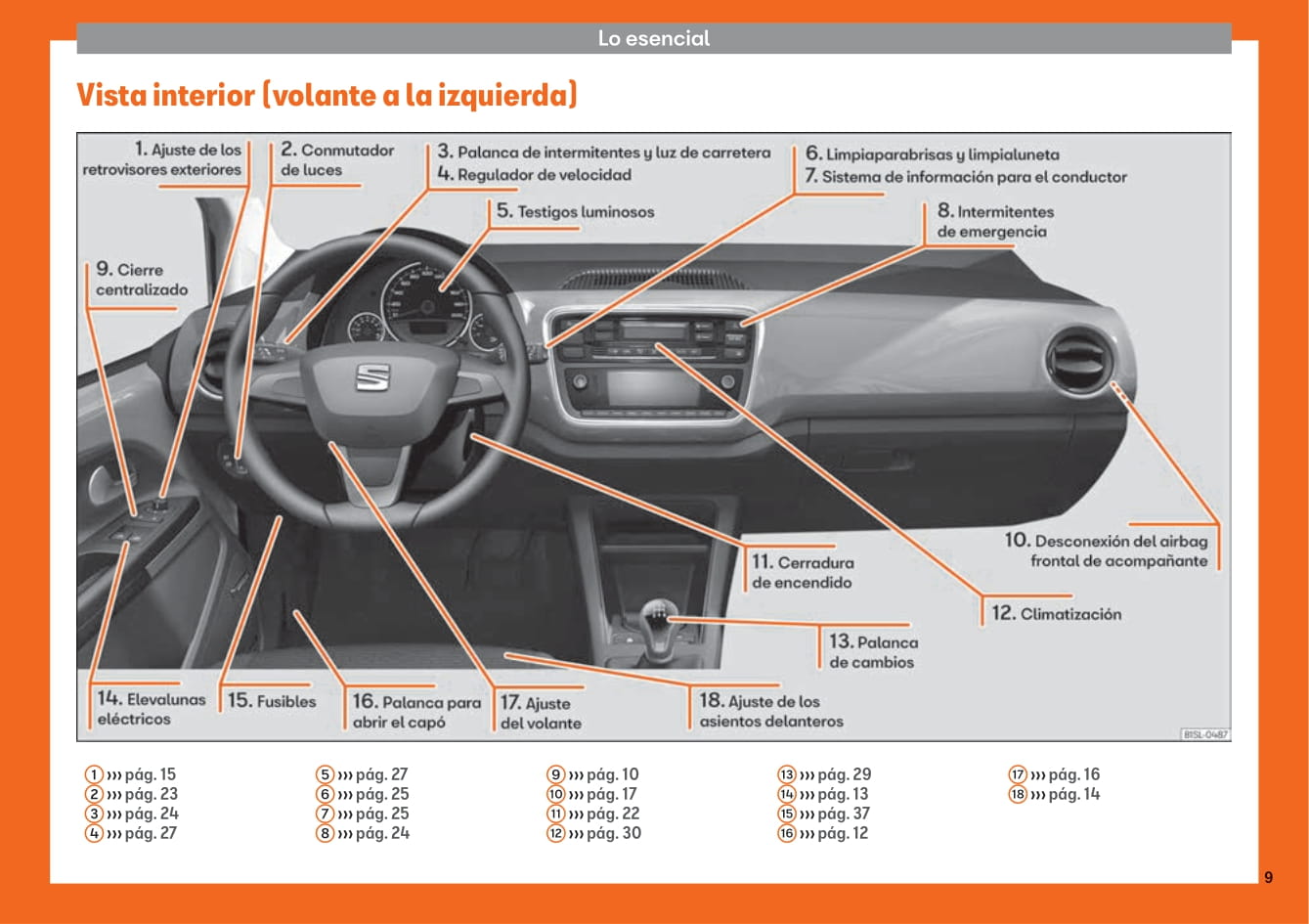 Lo esencial

Vista interior (volante a la izquierda)

1. Ajuste de los retrovisores exteriores
2. Conmutador de luces
3. Palanca de intermitentes y luz de carretera
4. Regulador de velocidad
5. Testigos luminosos
6. Limpiaparabrisas y limpialuneta
7. Sistema de información para el conductor
8. Intermitentes de emergencia
9. Cierre centralizado
10. Desconexión del airbag frontal de acompañante
11. Cerradura de encendido
12. Climatización
13. Palanca de cambios
14. Elevalunas eléctricos
15. Fusibles
16. Palanca para abrir el capó
17. Ajuste del volante
18. Ajuste de los asientos delanteros

B1SL-0487

1 ››› pág. 15
2 ››› pág. 23
3 ››› pág. 24
4 ››› pág. 27
5 ››› pág. 27
6 ››› pág. 25
7 ››› pág. 25
8 ››› pág. 24
9 ››› pág. 10
10 ››› pág. 17
11 ››› pág. 22
12 ››› pág. 30
13 ››› pág. 29
14 ››› pág. 13
15 ››› pág. 37
16 ››› pág. 12
17 ››› pág. 16
18 ››› pág. 14

9