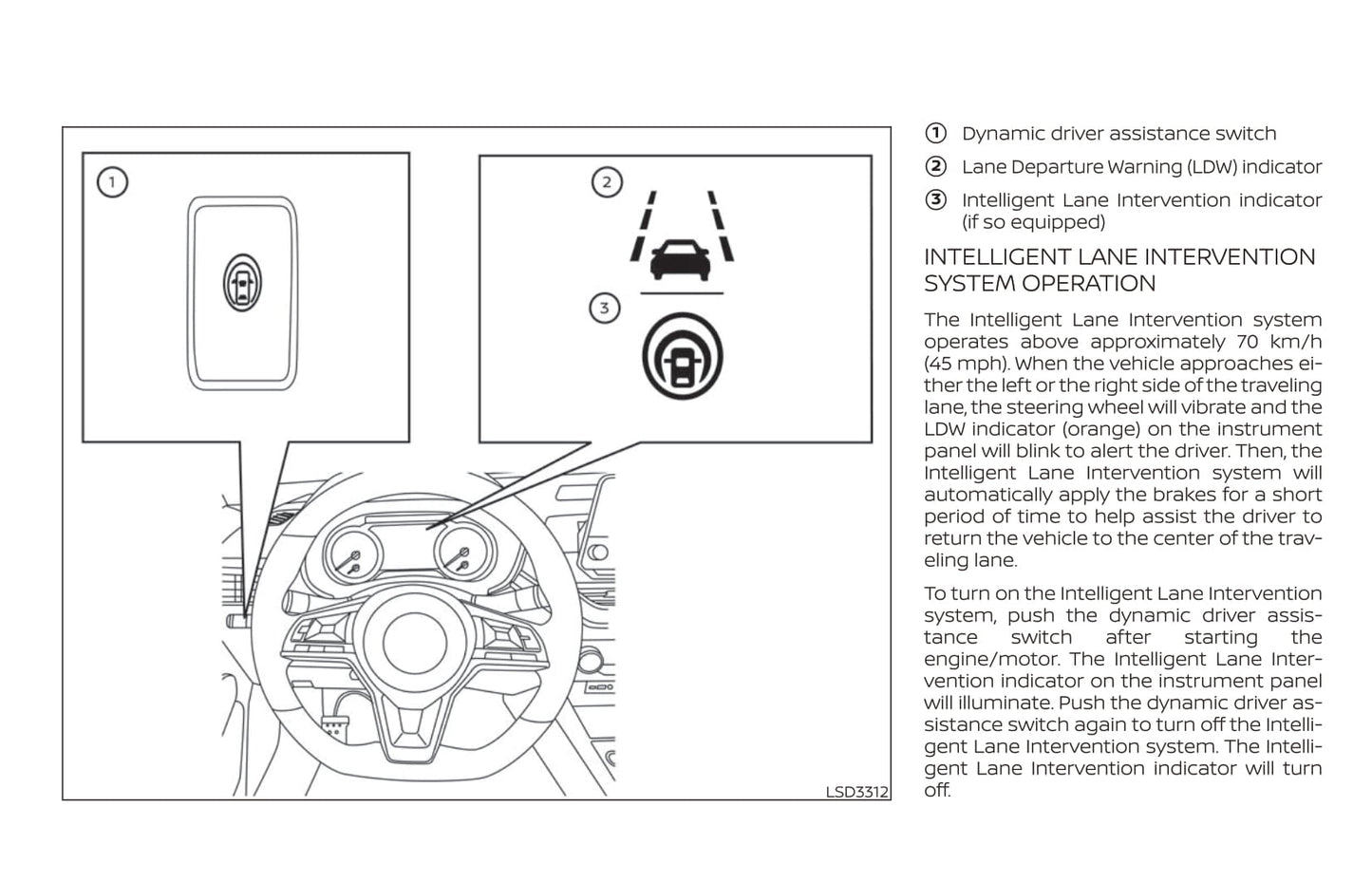 1
2
3
LSD3312

① Dynamic driver assistance switch

② Lane Departure Warning (LDW) indicator

③ Intelligent Lane Intervention indicator (if so equipped)

INTELLIGENT LANE INTERVENTION SYSTEM OPERATION

The Intelligent Lane Intervention system operates above approximately 70 km/h (45 mph). When the vehicle approaches either the left or the right side of the traveling lane, the steering wheel will vibrate and the LDW indicator (orange) on the instrument panel will blink to alert the driver. Then, the Intelligent Lane Intervention system will automatically apply the brakes for a short period of time to help assist the driver to return the vehicle to the center of the traveling lane.

To turn on the Intelligent Lane Intervention system, push the dynamic driver assistance switch after starting the engine/motor. The Intelligent Lane Intervention indicator on the instrument panel will illuminate. Push the dynamic driver assistance switch again to turn off the Intelligent Lane Intervention system. The Intelligent Lane Intervention indicator will turn off.