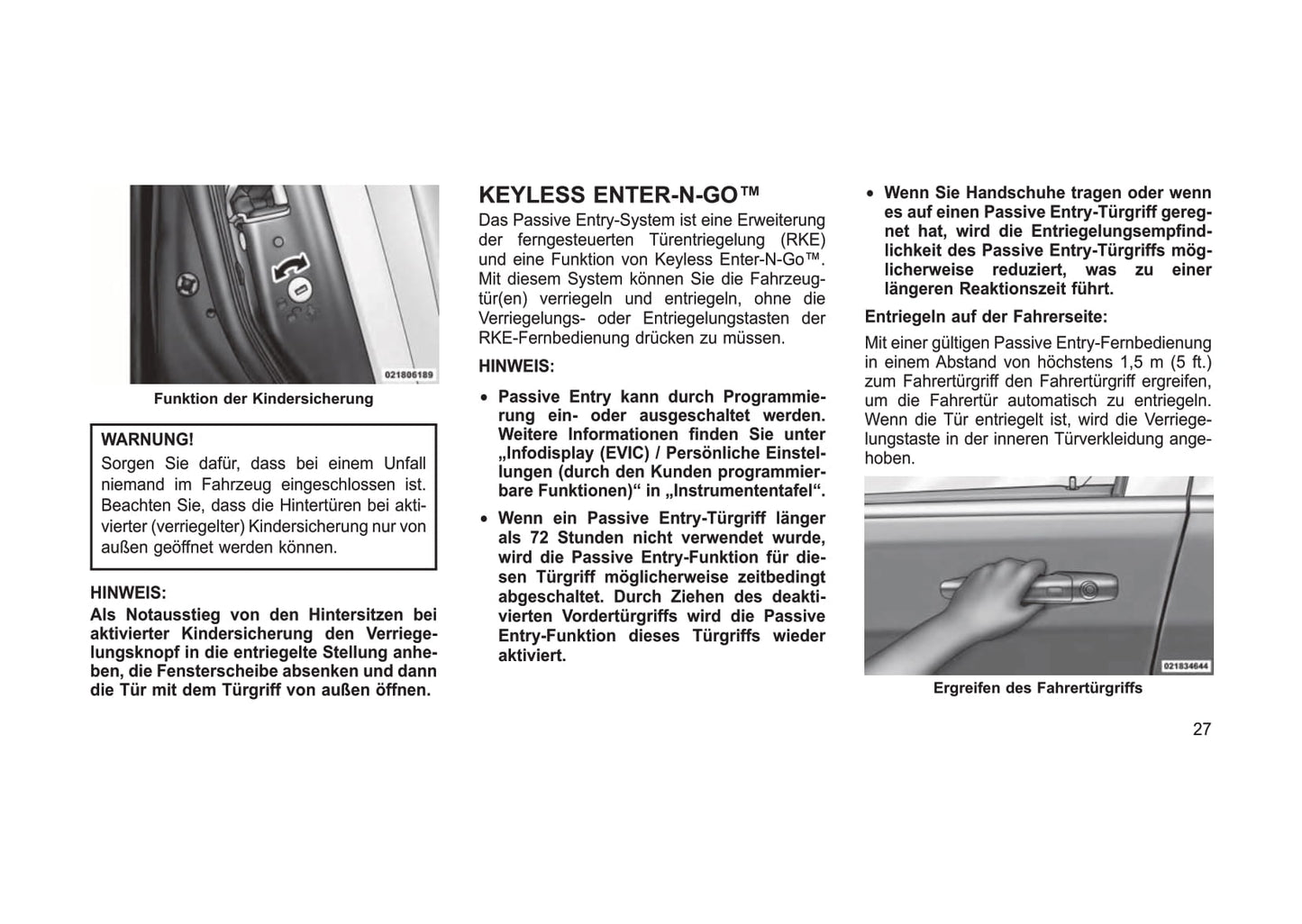 021806189

Funktion der Kindersicherung

WARNUNG!
Sorgen Sie dafür, dass bei einem Unfall niemand im Fahrzeug eingeschlossen ist. Beachten Sie, dass die Hintertüren bei aktivierter (verriegelter) Kindersicherung nur von außen geöffnet werden können.

HINWEIS:
Als Notausstieg von den Hintersitzen bei aktivierter Kindersicherung den Verriegelungsknopf in die entriegelte Stellung anheben, die Fensterscheibe absenken und dann die Tür mit dem Türgriff von außen öffnen.

KEYLESS ENTER-N-GO™
Das Passive Entry-System ist eine Erweiterung der ferngesteuerten Türentriegelung (RKE) und eine Funktion von Keyless Enter-N-Go™. Mit diesem System können Sie die Fahrzeugtür(en) verriegeln und entriegeln, ohne die Verriegelungs- oder Entriegelungstasten der RKE-Fernbedienung drücken zu müssen.

HINWEIS:

• Passive Entry kann durch Programmierung ein- oder ausgeschaltet werden. Weitere Informationen finden Sie unter „Infodisplay (EVIC) / Persönliche Einstellungen (durch den Kunden programmierbare Funktionen)“ in „Instrumententafel“.

• Wenn ein Passive Entry-Türgriff länger als 72 Stunden nicht verwendet wurde, wird die Passive Entry-Funktion für diesen Türgriff möglicherweise zeitbedingt abgeschaltet. Durch Ziehen des deaktivierten Vordertürgriffs wird die Passive Entry-Funktion dieses Türgriffs wieder aktiviert.

• Wenn Sie Handschuhe tragen oder wenn es auf einen Passive Entry-Türgriff geregnet hat, wird die Entriegelungsempfindlichkeit des Passive Entry-Türgriffs möglicherweise reduziert, was zu einer längeren Reaktionszeit führt.

Entriegeln auf der Fahrerseite:
Mit einer gültigen Passive Entry-Fernbedienung in einem Abstand von höchstens 1,5 m (5 ft.) zum Fahrertürgriff den Fahrertürgriff ergreifen, um die Fahrertür automatisch zu entriegeln. Wenn die Tür entriegelt ist, wird die Verriegelungstaste in der inneren Türverkleidung angehoben.

021834644

Ergreifen des Fahrertürgriffs

27