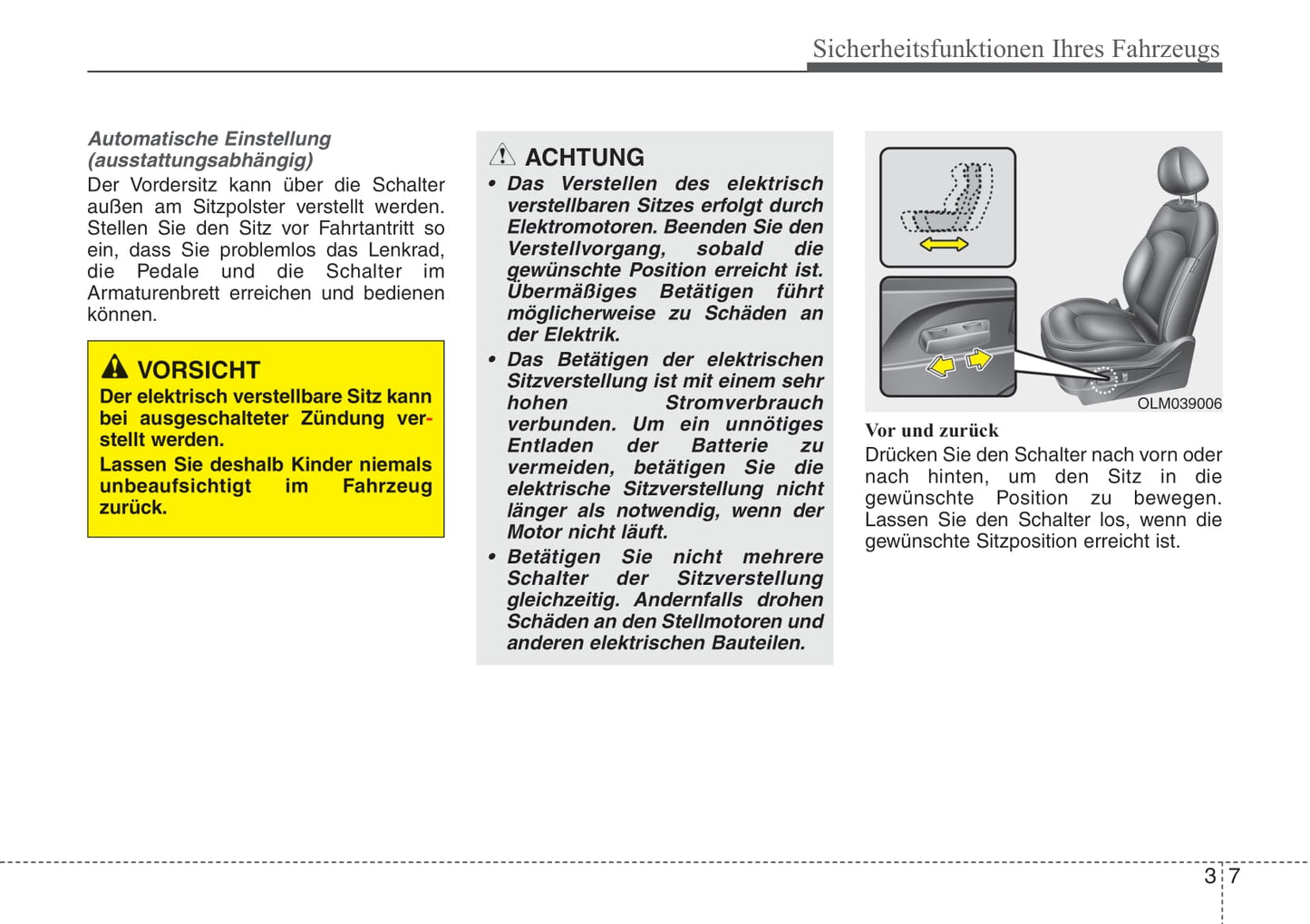 Sicherheitsfunktionen Ihres Fahrzeugs

Automatische Einstellung (ausstattungsabhängig)
Der Vordersitz kann über die Schalter außen am Sitzpolster verstellt werden. Stellen Sie den Sitz vor Fahrtantritt so ein, dass Sie problemlos das Lenkrad, die Pedale und die Schalter im Armaturenbrett erreichen und bedienen können.

VORSICHT
Der elektrisch verstellbare Sitz kann bei ausgeschalteter Zündung verstellt werden.
Lassen Sie deshalb Kinder niemals unbeaufsichtigt im Fahrzeug zurück.

ACHTUNG
• Das Verstellen des elektrisch verstellbaren Sitzes erfolgt durch Elektromotoren. Beenden Sie den Verstellvorgang, sobald die gewünschte Position erreicht ist. Übermäßiges Betätigen führt möglicherweise zu Schäden an der Elektrik.
• Das Betätigen der elektrischen Sitzverstellung ist mit einem sehr hohen Stromverbrauch verbunden. Um ein unnötiges Entladen der Batterie zu vermeiden, betätigen Sie die elektrische Sitzverstellung nicht länger als notwendig, wenn der Motor nicht läuft.
• Betätigen Sie nicht mehrere Schalter der Sitzverstellung gleichzeitig. Andernfalls drohen Schäden an den Stellmotoren und anderen elektrischen Bauteilen.

OLM039006

Vor und zurück
Drücken Sie den Schalter nach vorn oder nach hinten, um den Sitz in die gewünschte Position zu bewegen. Lassen Sie den Schalter los, wenn die gewünschte Sitzposition erreicht ist.

3 7