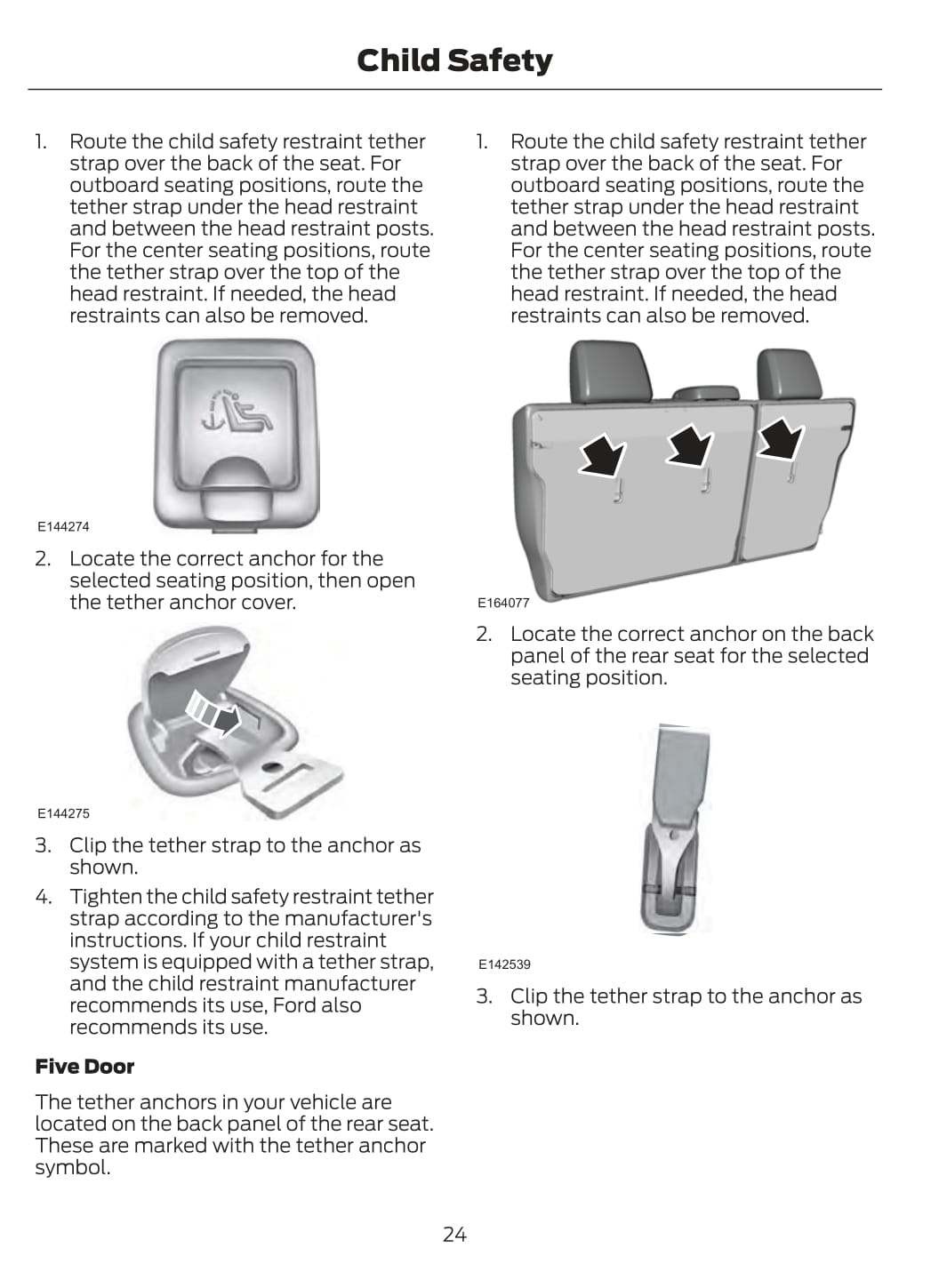 Child Safety

1. Route the child safety restraint tether strap over the back of the seat. For outboard seating positions, route the tether strap under the head restraint and between the head restraint posts. For the center seating positions, route the tether strap over the top of the head restraint. If needed, the head restraints can also be removed.

E144274

2. Locate the correct anchor for the selected seating position, then open the tether anchor cover.

E144275

3. Clip the tether strap to the anchor as shown.

4. Tighten the child safety restraint tether strap according to the manufacturer's instructions. If your child restraint system is equipped with a tether strap, and the child restraint manufacturer recommends its use, Ford also recommends its use.

Five Door

The tether anchors in your vehicle are located on the back panel of the rear seat. These are marked with the tether anchor symbol.

1. Route the child safety restraint tether strap over the back of the seat. For outboard seating positions, route the tether strap under the head restraint and between the head restraint posts. For the center seating positions, route the tether strap over the top of the head restraint. If needed, the head restraints can also be removed.

E164077

2. Locate the correct anchor on the back panel of the rear seat for the selected seating position.

E142539

3. Clip the tether strap to the anchor as shown.

24