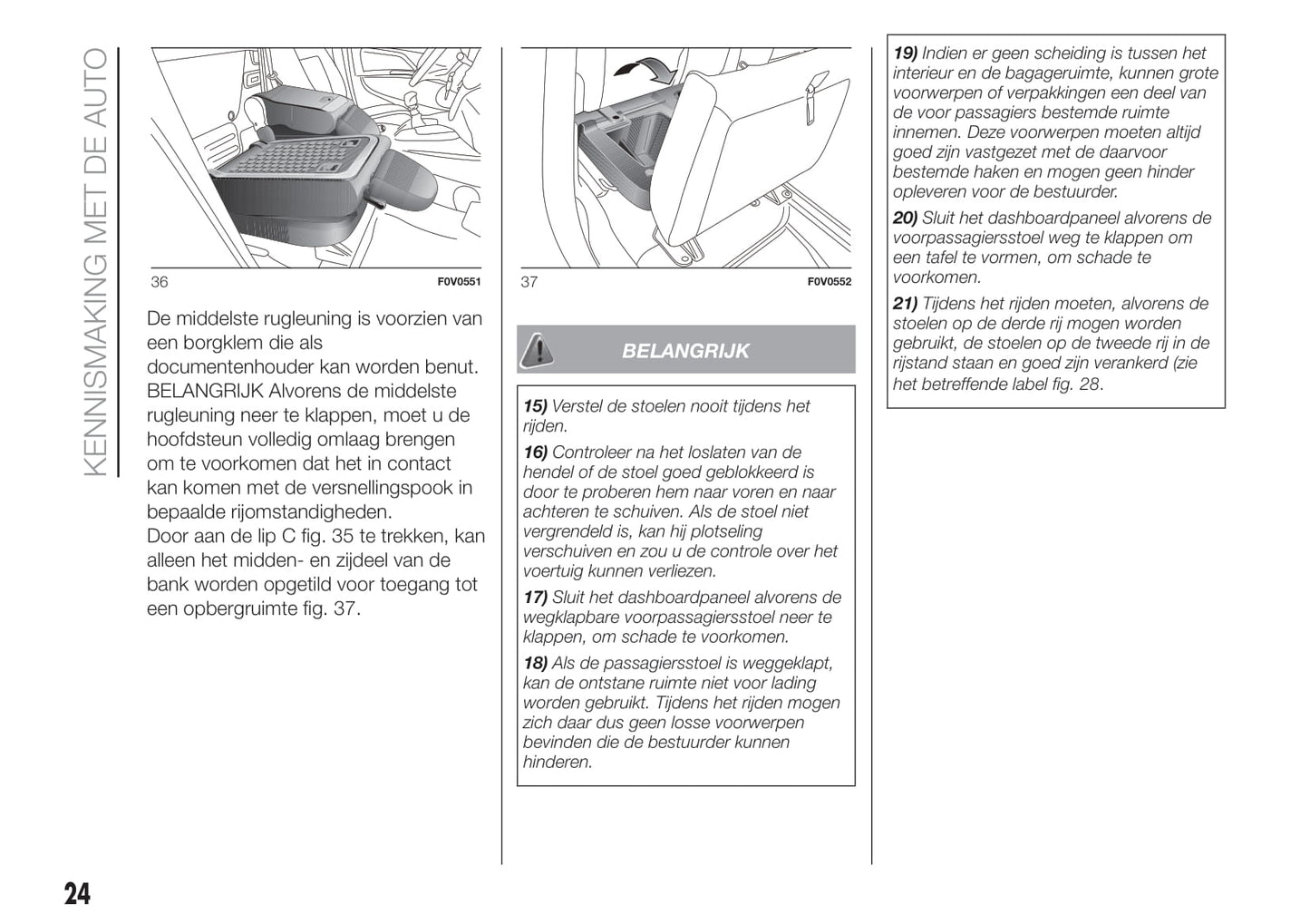 KENNISMAKING MET DE AUTO

36 F0V0551

De middelste rugleuning is voorzien van een borgklem die als documentenhouder kan worden benut. BELANGRIJK Alvorens de middelste rugleuning neer te klappen, moet u de hoofdsteun volledig omlaag brengen om te voorkomen dat het in contact kan komen met de versnellingspook in bepaalde rijomstandigheden.
Door aan de lip C fig. 35 te trekken, kan alleen het midden- en zijdeel van de bank worden opgetild voor toegang tot een opbergruimte fig. 37.

37 F0V0552

BELANGRIJK

15) Verstel de stoelen nooit tijdens het rijden.

16) Controleer na het loslaten van de hendel of de stoel goed geblokkeerd is door te proberen hem naar voren en naar achteren te schuiven. Als de stoel niet vergrendeld is, kan hij plotseling verschuiven en zou u de controle over het voertuig kunnen verliezen.

17) Sluit het dashboardpaneel alvorens de wegklapbare voorpassagiersstoel neer te klappen, om schade te voorkomen.

18) Als de passagiersstoel is weggeklapt, kan de ontstane ruimte niet voor lading worden gebruikt. Tijdens het rijden mogen zich daar dus geen losse voorwerpen bevinden die de bestuurder kunnen hinderen.

19) Indien er geen scheiding is tussen het interieur en de bagageruimte, kunnen grote voorwerpen of verpakkingen een deel van de voor passagiers bestemde ruimte innemen. Deze voorwerpen moeten altijd goed zijn vastgezet met de daarvoor bestemde haken en mogen geen hinder opleveren voor de bestuurder.

20) Sluit het dashboardpaneel alvorens de voorpassagiersstoel weg te klappen om een tafel te vormen, om schade te voorkomen.

21) Tijdens het rijden moeten, alvorens de stoelen op de derde rij mogen worden gebruikt, de stoelen op de tweede rij in de rijstand staan en goed zijn verankerd (zie het betreffende label fig. 28.

24