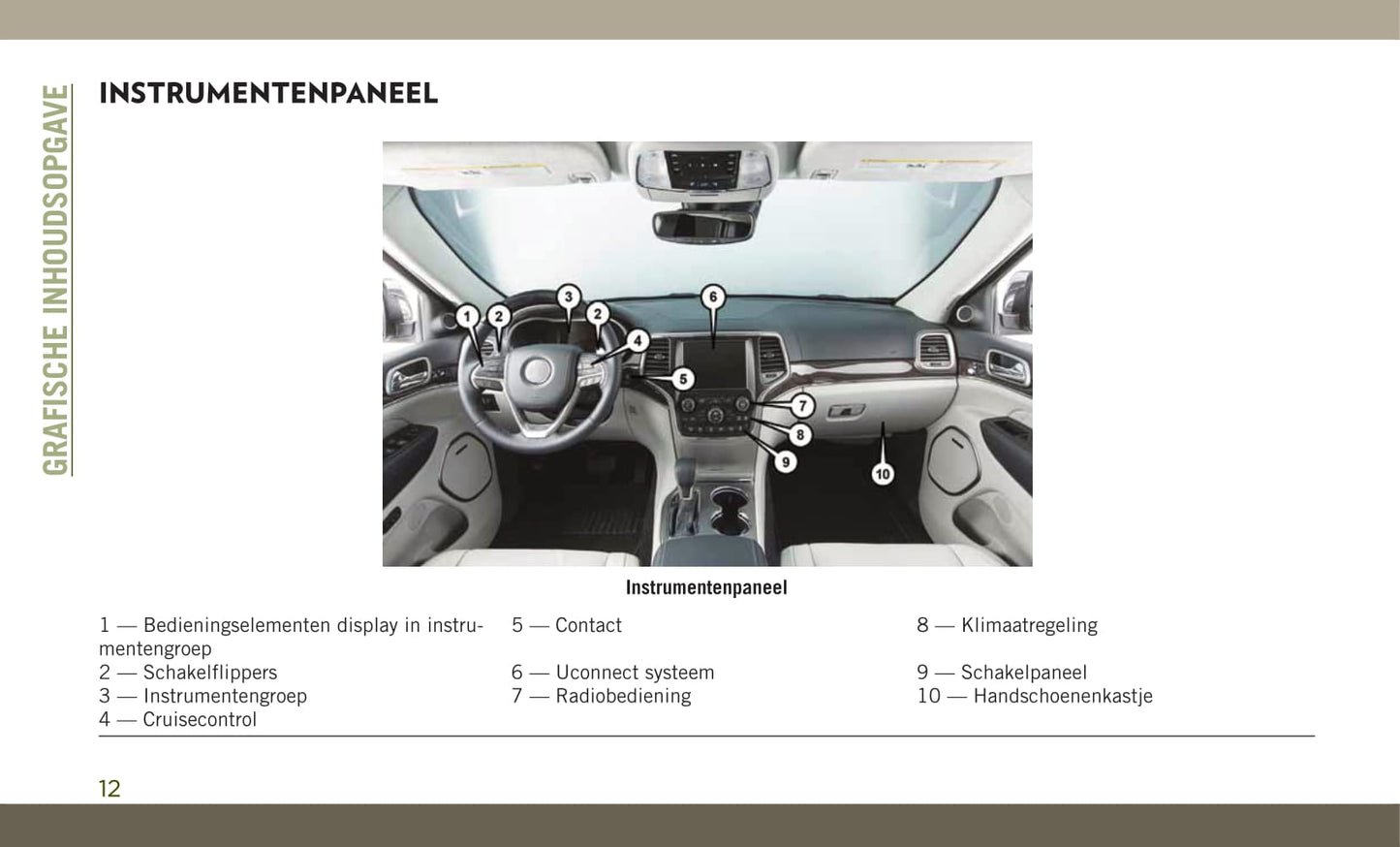 GRAFISCHE INHOUDSOPGAVE

INSTRUMENTENPANEEL

1 2 3 2 4 5 6 7 8 9 10

Instrumentenpaneel

1 — Bedieningselementen display in instrumentengroep
2 — Schakelflippers
3 — Instrumentengroep
4 — Cruisecontrol

5 — Contact
6 — Uconnect systeem
7 — Radiobediening

8 — Klimaatregeling
9 — Schakelpaneel
10 — Handschoenenkastje

12