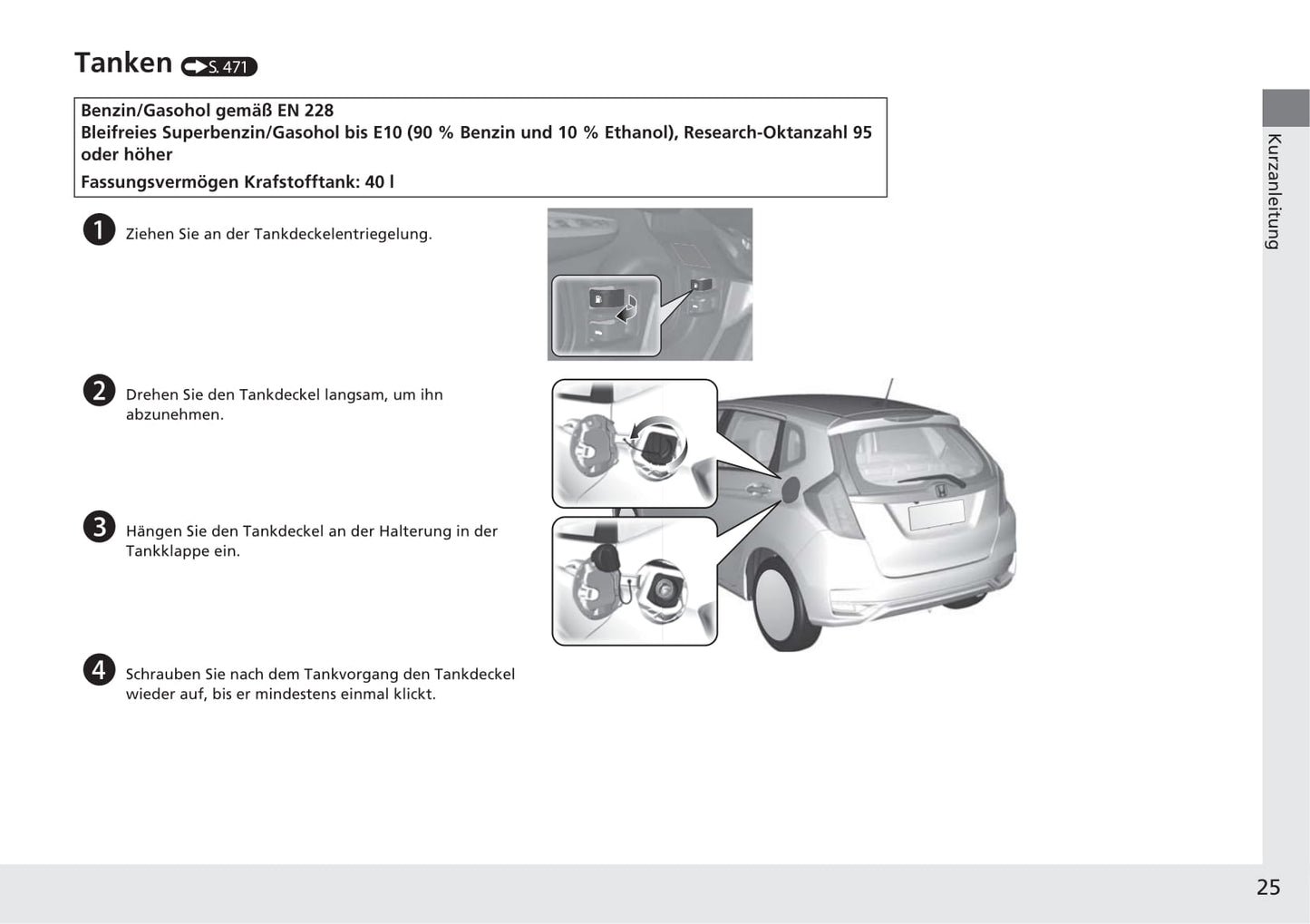 Tanken S. 471

Benzin/Gasohol gemäß EN 228
Bleifreies Superbenzin/Gasohol bis E10 (90 % Benzin und 10 % Ethanol), Research-Oktanzahl 95 oder höher
Fassungsvermögen Krafstofftank: 40 l

1 Ziehen Sie an der Tankdeckelentriegelung.

2 Drehen Sie den Tankdeckel langsam, um ihn abzunehmen.

3 Hängen Sie den Tankdeckel an der Halterung in der Tankklappe ein.

4 Schrauben Sie nach dem Tankvorgang den Tankdeckel wieder auf, bis er mindestens einmal klickt.

Kurzanleitung

25