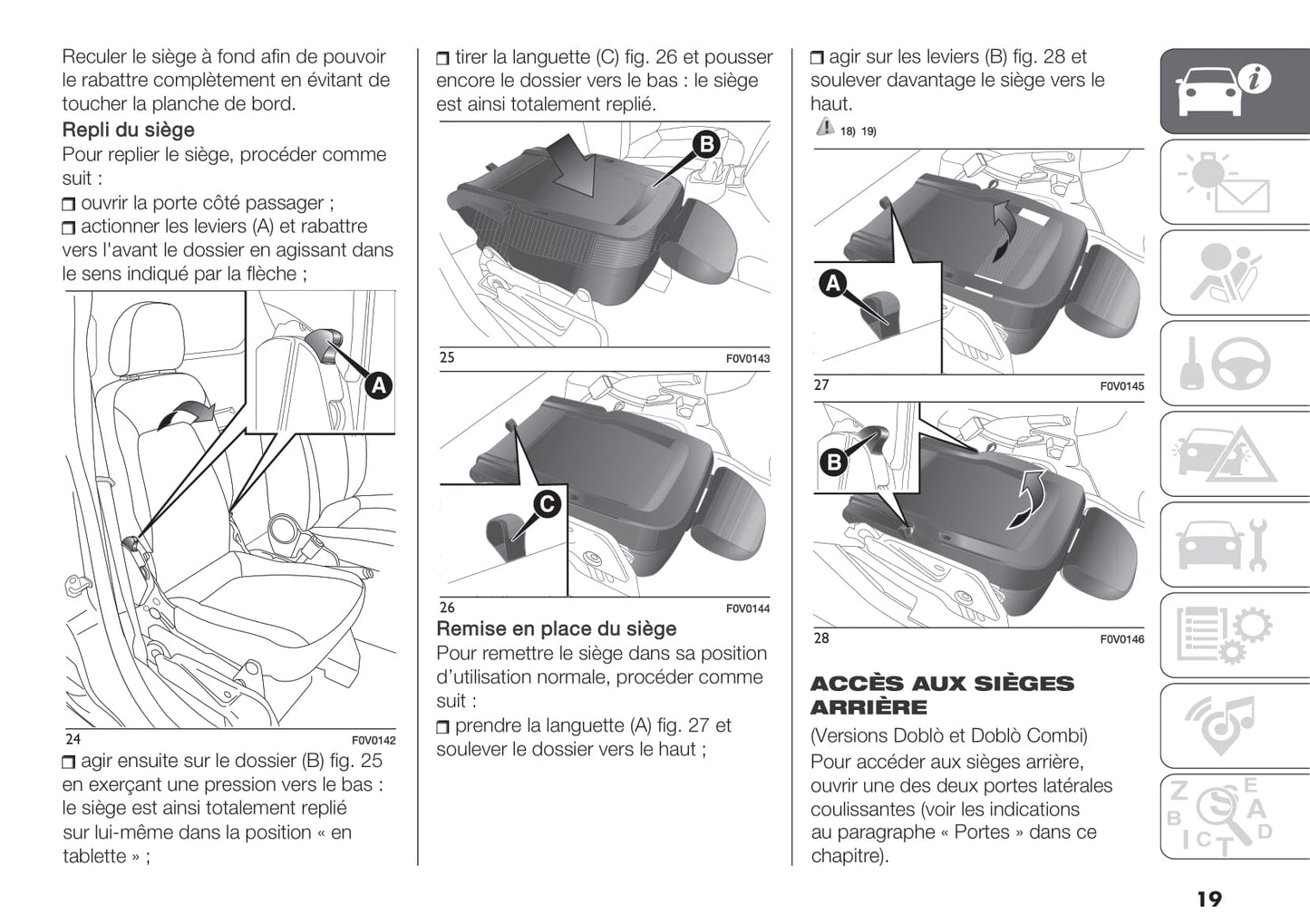 Reculer le siège à fond afin de pouvoir le rabattre complètement en évitant de toucher la planche de bord.

Repli du siège

Pour replier le siège, procéder comme suit :

❒ ouvrir la porte côté passager ;

❒ actionner les leviers (A) et rabattre vers l'avant le dossier en agissant dans le sens indiqué par la flèche ;

A

24 F0V0142

❒ agir ensuite sur le dossier (B) fig. 25 en exerçant une pression vers le bas : le siège est ainsi totalement replié sur lui-même dans la position « en tablette » ;

❒ tirer la languette (C) fig. 26 et pousser encore le dossier vers le bas : le siège est ainsi totalement replié.

B

25 F0V0143

C

26 F0V0144

Remise en place du siège

Pour remettre le siège dans sa position d'utilisation normale, procéder comme suit :

❒ prendre la languette (A) fig. 27 et soulever le dossier vers le haut ;

❒ agir sur les leviers (B) fig. 28 et soulever davantage le siège vers le haut.

18) 19)

A

27 F0V0145

B

28 F0V0146

ACCÈS AUX SIÈGES ARRIÈRE

(Versions Doblò et Doblò Combi)

Pour accéder aux sièges arrière, ouvrir une des deux portes latérales coulissantes (voir les indications au paragraphe « Portes » dans ce chapitre).

Z E B A I C T D

19