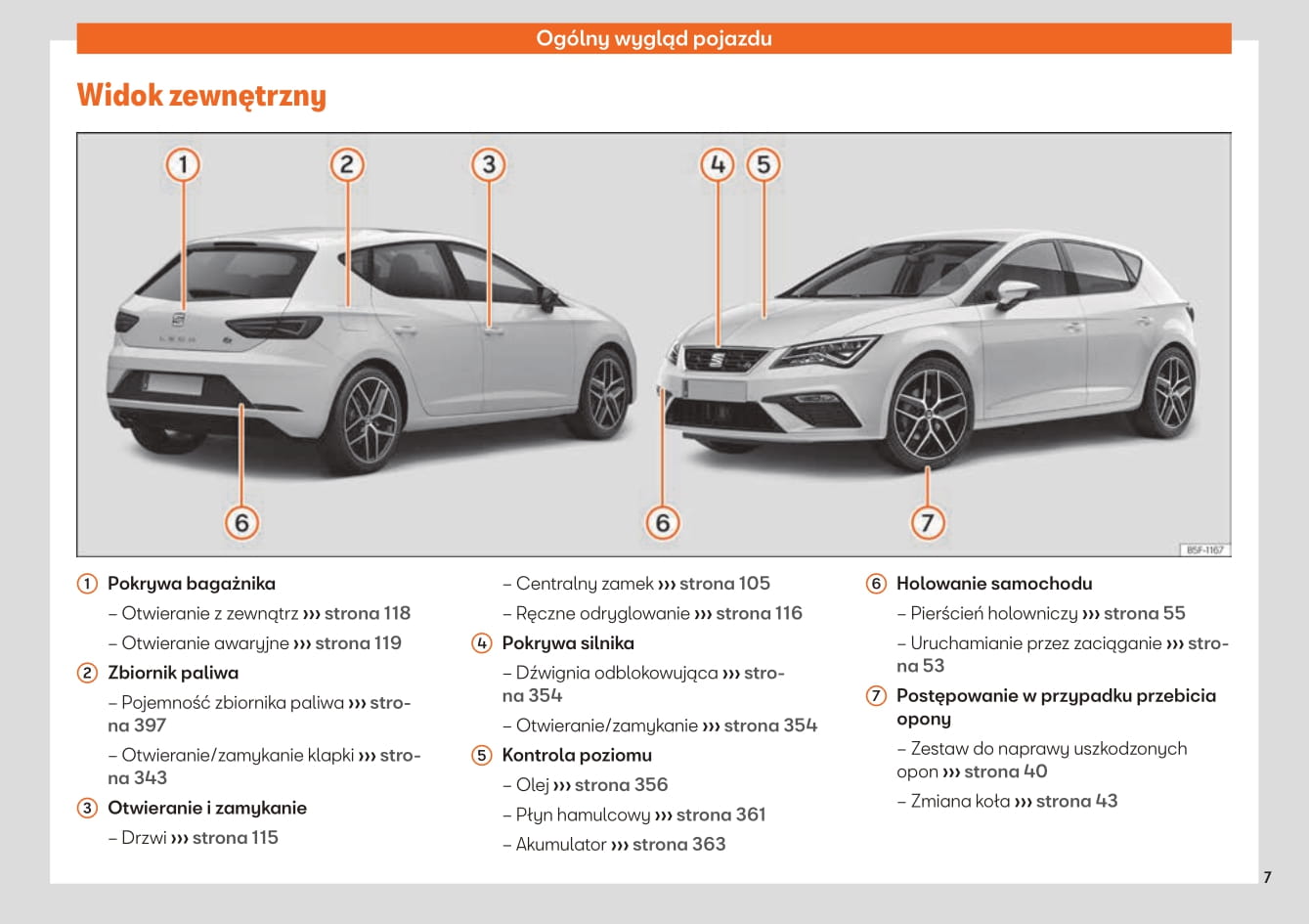 Ogólny wygląd pojazdu

Widok zewnętrzny

1 2 3 4 5 6 6 7

B5F-1167

1 Pokrywa bagażnika

– Otwieranie z zewnątrz ››› strona 118

– Otwieranie awaryjne ››› strona 119

2 Zbiornik paliwa

– Pojemność zbiornika paliwa ››› strona 397

– Otwieranie/zamykanie klapki ››› strona 343

3 Otwieranie i zamykanie

– Drzwi ››› strona 115

– Centralny zamek ››› strona 105

– Ręczne odryglowanie ››› strona 116

4 Pokrywa silnika

– Dźwignia odblokowująca ››› strona 354

– Otwieranie/zamykanie ››› strona 354

5 Kontrola poziomu

– Olej ››› strona 356

– Płyn hamulcowy ››› strona 361

– Akumulator ››› strona 363

6 Holowanie samochodu

– Pierścień holowniczy ››› strona 55

– Uruchamianie przez zaciąganie ››› strona 53

7 Postępowanie w przypadku przebicia opony

– Zestaw do naprawy uszkodzonych opon ››› strona 40

– Zmiana koła ››› strona 43

7