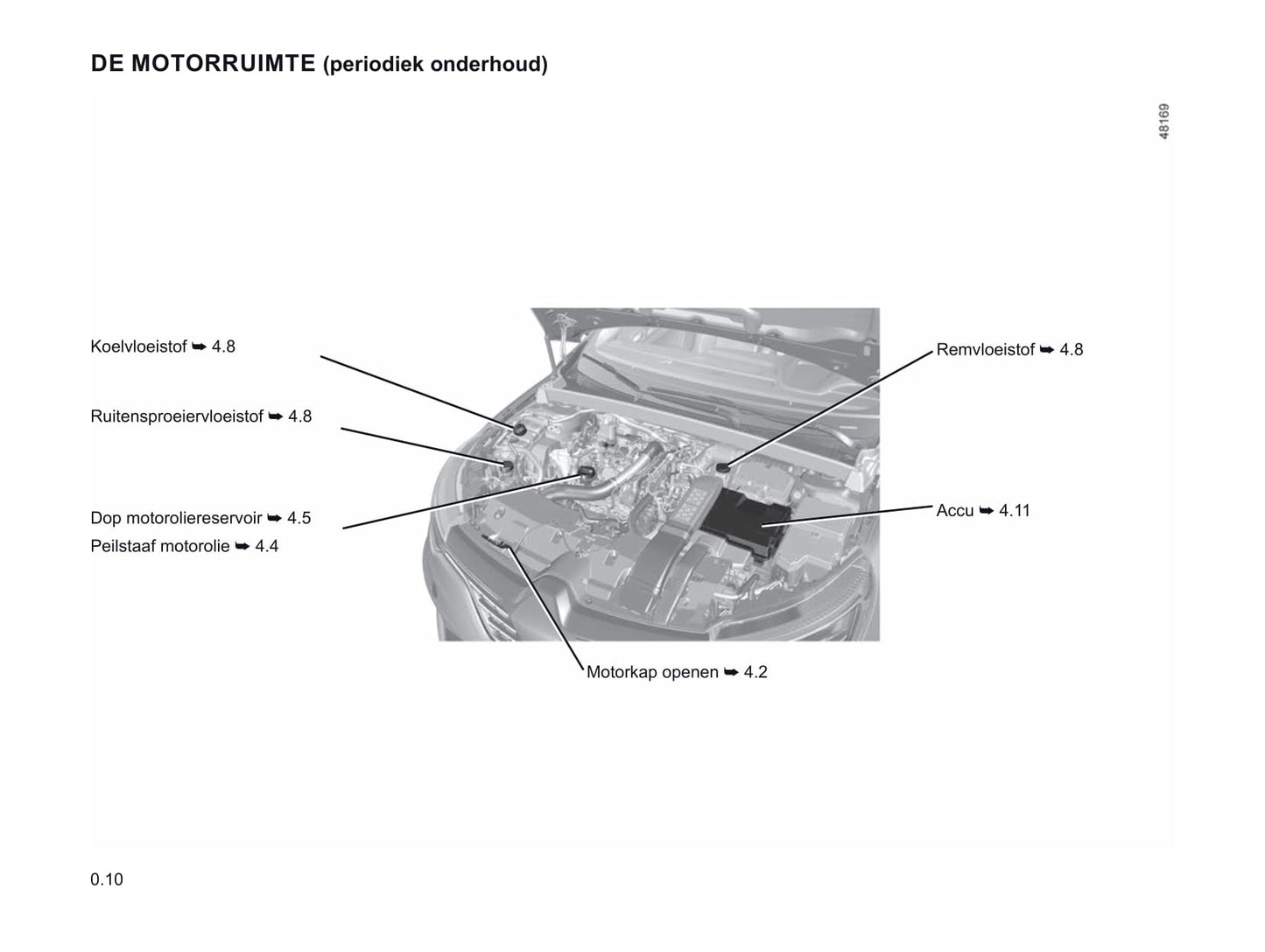 DE MOTORRUIMTE (periodiek onderhoud)

48169

Koelvloeistof ➥ 4.8

Ruitensproeiervloeistof ➥ 4.8

Dop motoroliereservoir ➥ 4.5
Peilstaaf motorolie ➥ 4.4

Remvloeistof ➥ 4.8

Accu ➥ 4.11

Motorkap openen ➥ 4.2

0.10