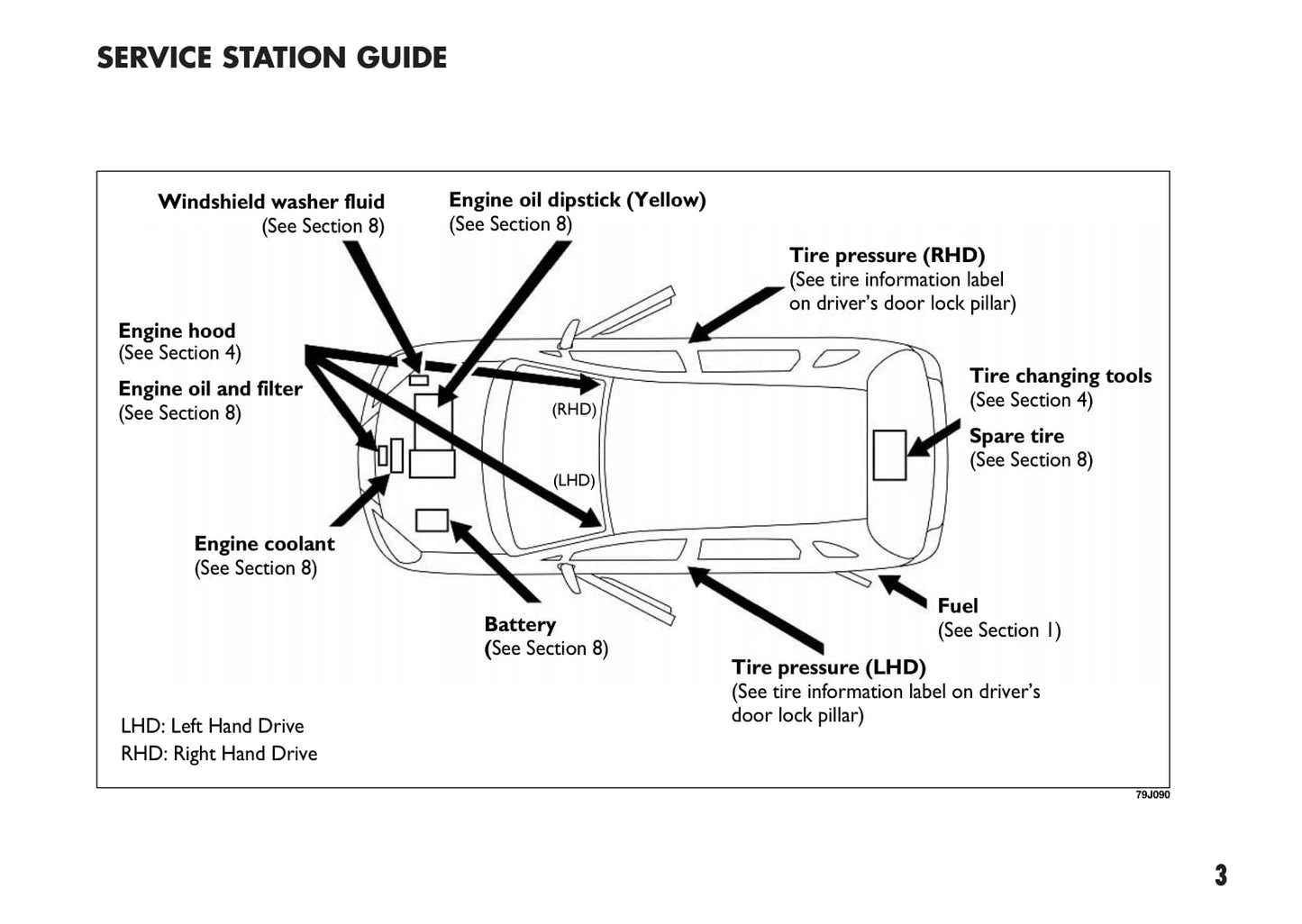 SERVICE STATION GUIDE

Windshield washer fluid
(See Section 8)

Engine oil dipstick (Yellow)
(See Section 8)

Tire pressure (RHD)
(See tire information label on driver's door lock pillar)

Engine hood
(See Section 4)

Engine oil and filter
(See Section 8)

(RHD)

(LHD)

Tire changing tools
(See Section 4)

Spare tire
(See Section 8)

Engine coolant
(See Section 8)

Battery
(See Section 8)

Fuel
(See Section 1)

Tire pressure (LHD)
(See tire information label on driver's door lock pillar)

LHD: Left Hand Drive
RHD: Right Hand Drive

79J090

3