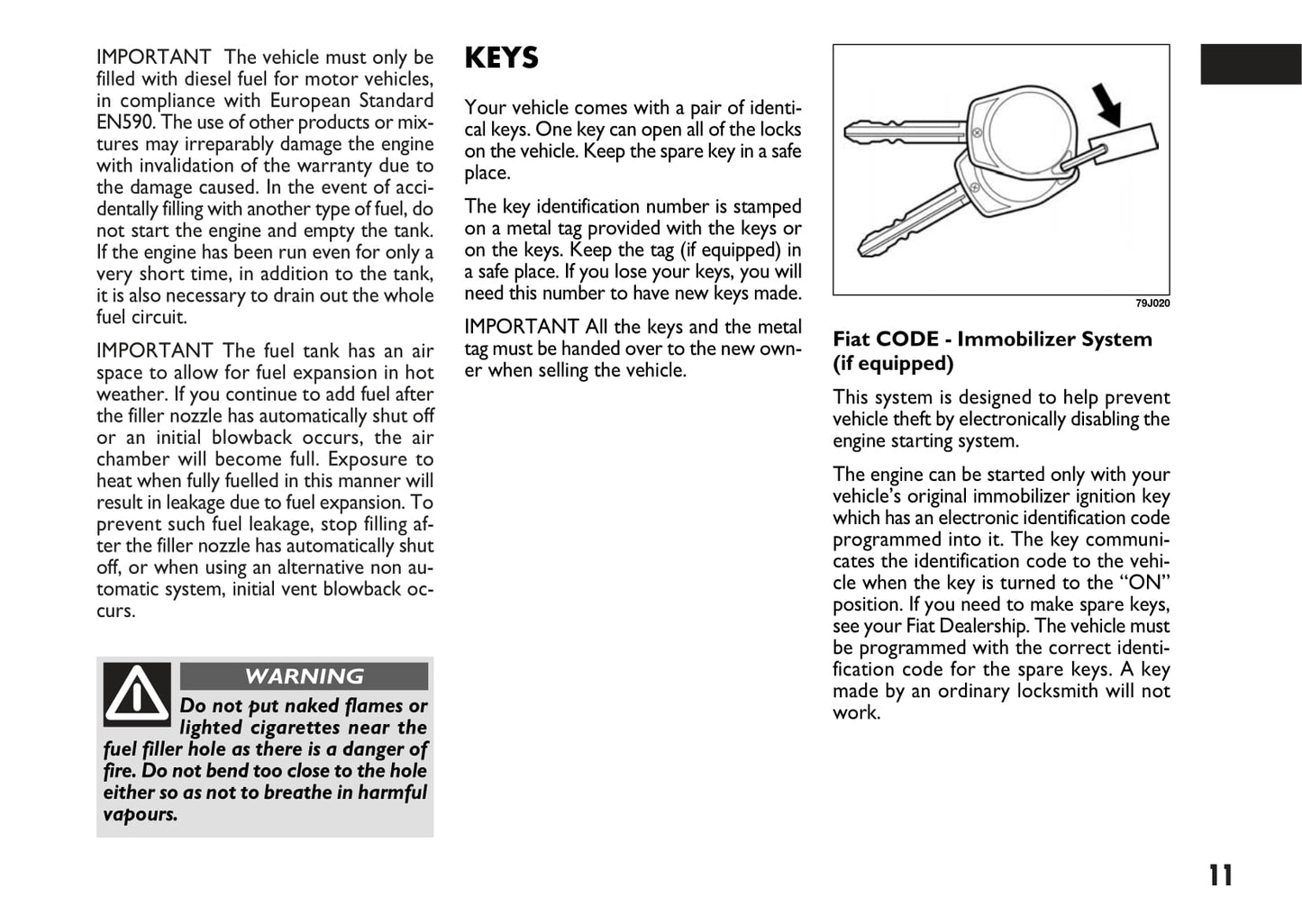 IMPORTANT The vehicle must only be filled with diesel fuel for motor vehicles, in compliance with European Standard EN590. The use of other products or mixtures may irreparably damage the engine with invalidation of the warranty due to the damage caused. In the event of accidentally filling with another type of fuel, do not start the engine and empty the tank. If the engine has been run even for only a very short time, in addition to the tank, it is also necessary to drain out the whole fuel circuit.

IMPORTANT The fuel tank has an air space to allow for fuel expansion in hot weather. If you continue to add fuel after the filler nozzle has automatically shut off or an initial blowback occurs, the air chamber will become full. Exposure to heat when fully fuelled in this manner will result in leakage due to fuel expansion. To prevent such fuel leakage, stop filling after the filler nozzle has automatically shut off, or when using an alternative non automatic system, initial vent blowback occurs.

WARNING

Do not put naked flames or lighted cigarettes near the fuel filler hole as there is a danger of fire. Do not bend too close to the hole either so as not to breathe in harmful vapours.

KEYS

Your vehicle comes with a pair of identical keys. One key can open all of the locks on the vehicle. Keep the spare key in a safe place.

The key identification number is stamped on a metal tag provided with the keys or on the keys. Keep the tag (if equipped) in a safe place. If you lose your keys, you will need this number to have new keys made.

IMPORTANT All the keys and the metal tag must be handed over to the new owner when selling the vehicle.

79J020

Fiat CODE - Immobilizer System (if equipped)

This system is designed to help prevent vehicle theft by electronically disabling the engine starting system.

The engine can be started only with your vehicle's original immobilizer ignition key which has an electronic identification code programmed into it. The key communicates the identification code to the vehicle when the key is turned to the "ON" position. If you need to make spare keys, see your Fiat Dealership. The vehicle must be programmed with the correct identification code for the spare keys. A key made by an ordinary locksmith will not work.

11