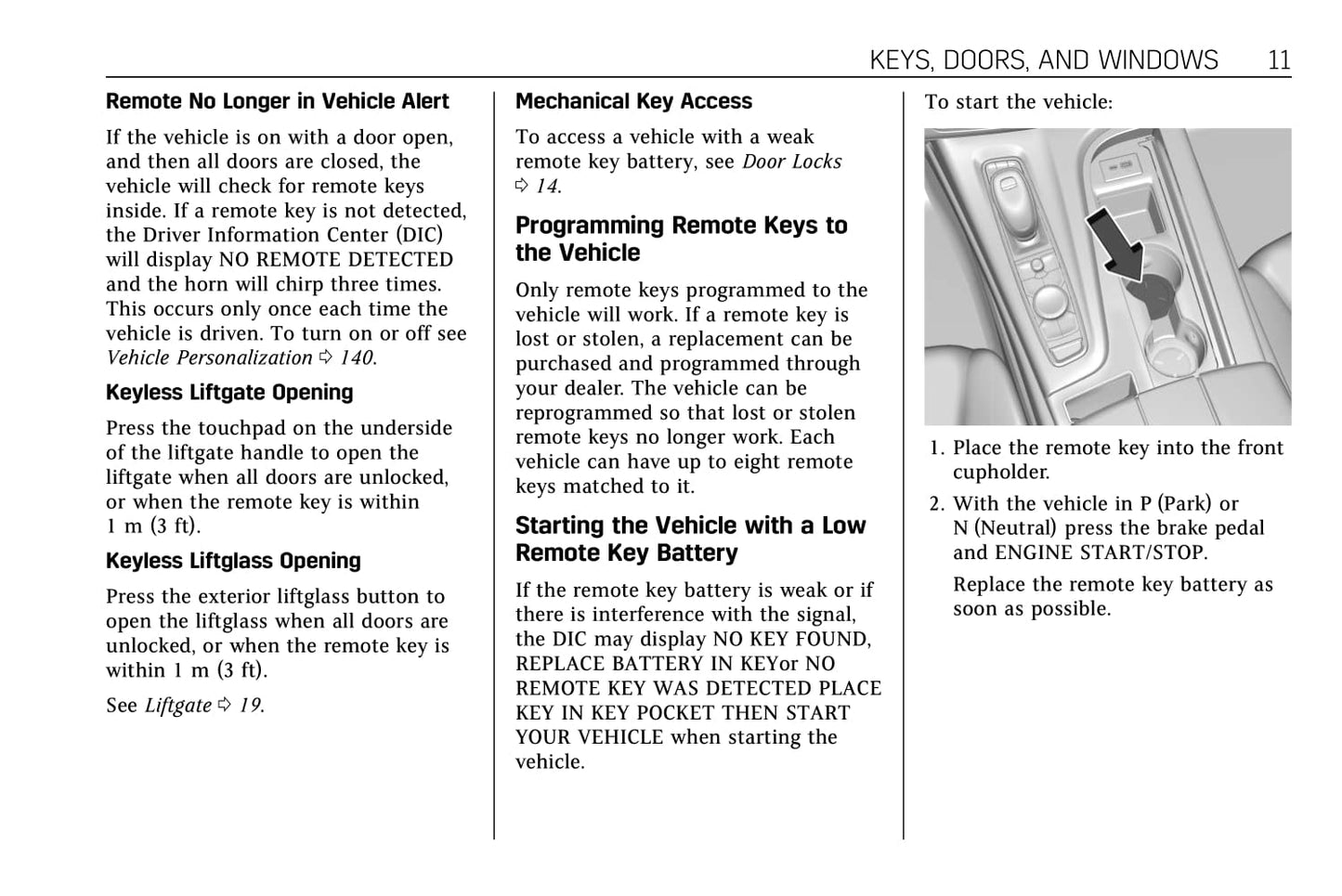 KEYS, DOORS, AND WINDOWS 11

Remote No Longer in Vehicle Alert

If the vehicle is on with a door open, and then all doors are closed, the vehicle will check for remote keys inside. If a remote key is not detected, the Driver Information Center (DIC) will display NO REMOTE DETECTED and the horn will chirp three times. This occurs only once each time the vehicle is driven. To turn on or off see Vehicle Personalization ⇨ 140.

Keyless Liftgate Opening

Press the touchpad on the underside of the liftgate handle to open the liftgate when all doors are unlocked, or when the remote key is within 1 m (3 ft).

Keyless Liftglass Opening

Press the exterior liftglass button to open the liftglass when all doors are unlocked, or when the remote key is within 1 m (3 ft).

See Liftgate ⇨ 19.

Mechanical Key Access

To access a vehicle with a weak remote key battery, see Door Locks ⇨ 14.

Programming Remote Keys to the Vehicle

Only remote keys programmed to the vehicle will work. If a remote key is lost or stolen, a replacement can be purchased and programmed through your dealer. The vehicle can be reprogrammed so that lost or stolen remote keys no longer work. Each vehicle can have up to eight remote keys matched to it.

Starting the Vehicle with a Low Remote Key Battery

If the remote key battery is weak or if there is interference with the signal, the DIC may display NO KEY FOUND, REPLACE BATTERY IN KEYor NO REMOTE KEY WAS DETECTED PLACE KEY IN KEY POCKET THEN START YOUR VEHICLE when starting the vehicle.

To start the vehicle:

1. Place the remote key into the front cupholder.
2. With the vehicle in P (Park) or N (Neutral) press the brake pedal and ENGINE START/STOP.

Replace the remote key battery as soon as possible.