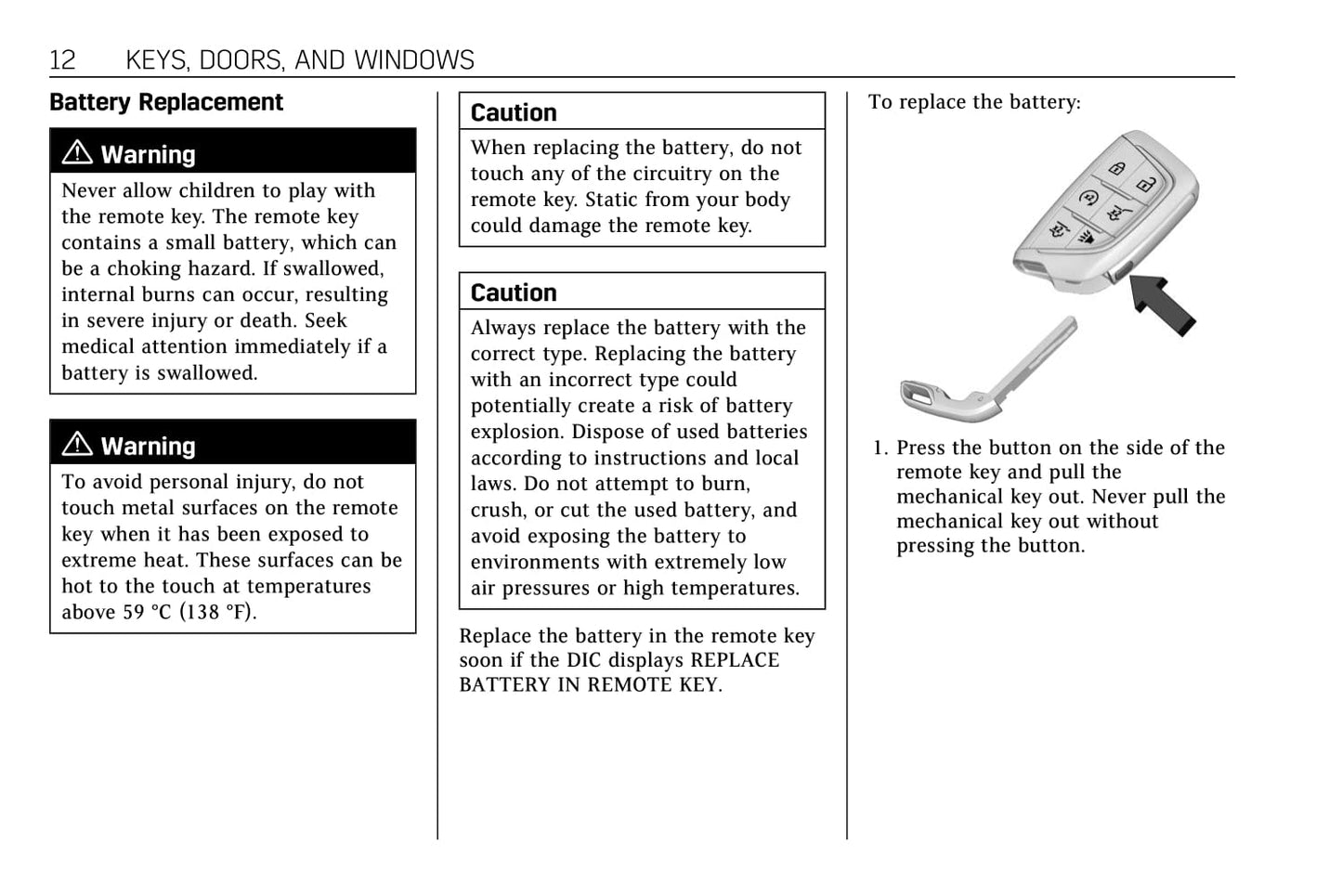 12 KEYS, DOORS, AND WINDOWS

Battery Replacement

⚠ Warning

Never allow children to play with the remote key. The remote key contains a small battery, which can be a choking hazard. If swallowed, internal burns can occur, resulting in severe injury or death. Seek medical attention immediately if a battery is swallowed.

⚠ Warning

To avoid personal injury, do not touch metal surfaces on the remote key when it has been exposed to extreme heat. These surfaces can be hot to the touch at temperatures above 59 °C (138 °F).

Caution

When replacing the battery, do not touch any of the circuitry on the remote key. Static from your body could damage the remote key.

Caution

Always replace the battery with the correct type. Replacing the battery with an incorrect type could potentially create a risk of battery explosion. Dispose of used batteries according to instructions and local laws. Do not attempt to burn, crush, or cut the used battery, and avoid exposing the battery to environments with extremely low air pressures or high temperatures.

Replace the battery in the remote key soon if the DIC displays REPLACE BATTERY IN REMOTE KEY.

To replace the battery:

1. Press the button on the side of the remote key and pull the mechanical key out. Never pull the mechanical key out without pressing the button.