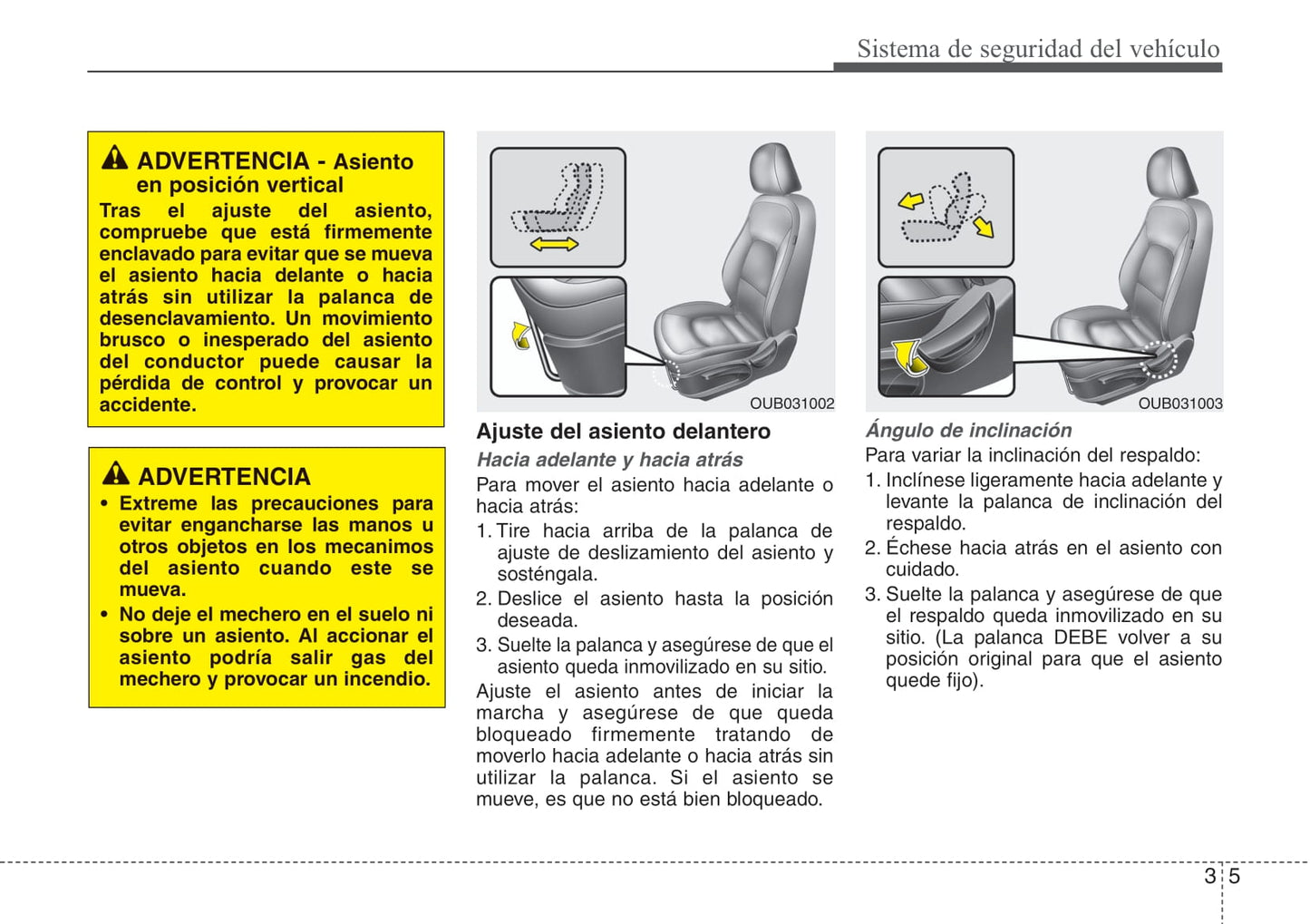 Sistema de seguridad del vehículo

ADVERTENCIA - Asiento en posición vertical

Tras el ajuste del asiento, compruebe que está firmemente enclavado para evitar que se mueva el asiento hacia delante o hacia atrás sin utilizar la palanca de desenclavamiento. Un movimiento brusco o inesperado del asiento del conductor puede causar la pérdida de control y provocar un accidente.

ADVERTENCIA

• Extreme las precauciones para evitar engancharse las manos u otros objetos en los mecanimos del asiento cuando este se mueva.
• No deje el mechero en el suelo ni sobre un asiento. Al accionar el asiento podría salir gas del mechero y provocar un incendio.

OUB031002

Ajuste del asiento delantero

Hacia adelante y hacia atrás

Para mover el asiento hacia adelante o hacia atrás:

1. Tire hacia arriba de la palanca de ajuste de deslizamiento del asiento y sosténgala.
2. Deslice el asiento hasta la posición deseada.
3. Suelte la palanca y asegúrese de que el asiento queda inmovilizado en su sitio.

Ajuste el asiento antes de iniciar la marcha y asegúrese de que queda bloqueado firmemente tratando de moverlo hacia adelante o hacia atrás sin utilizar la palanca. Si el asiento se mueve, es que no está bien bloqueado.

OUB031003

Ángulo de inclinación

Para variar la inclinación del respaldo:

1. Inclínese ligeramente hacia adelante y levante la palanca de inclinación del respaldo.
2. Échese hacia atrás en el asiento con cuidado.
3. Suelte la palanca y asegúrese de que el respaldo queda inmovilizado en su sitio. (La palanca DEBE volver a su posición original para que el asiento quede fijo).

3 5