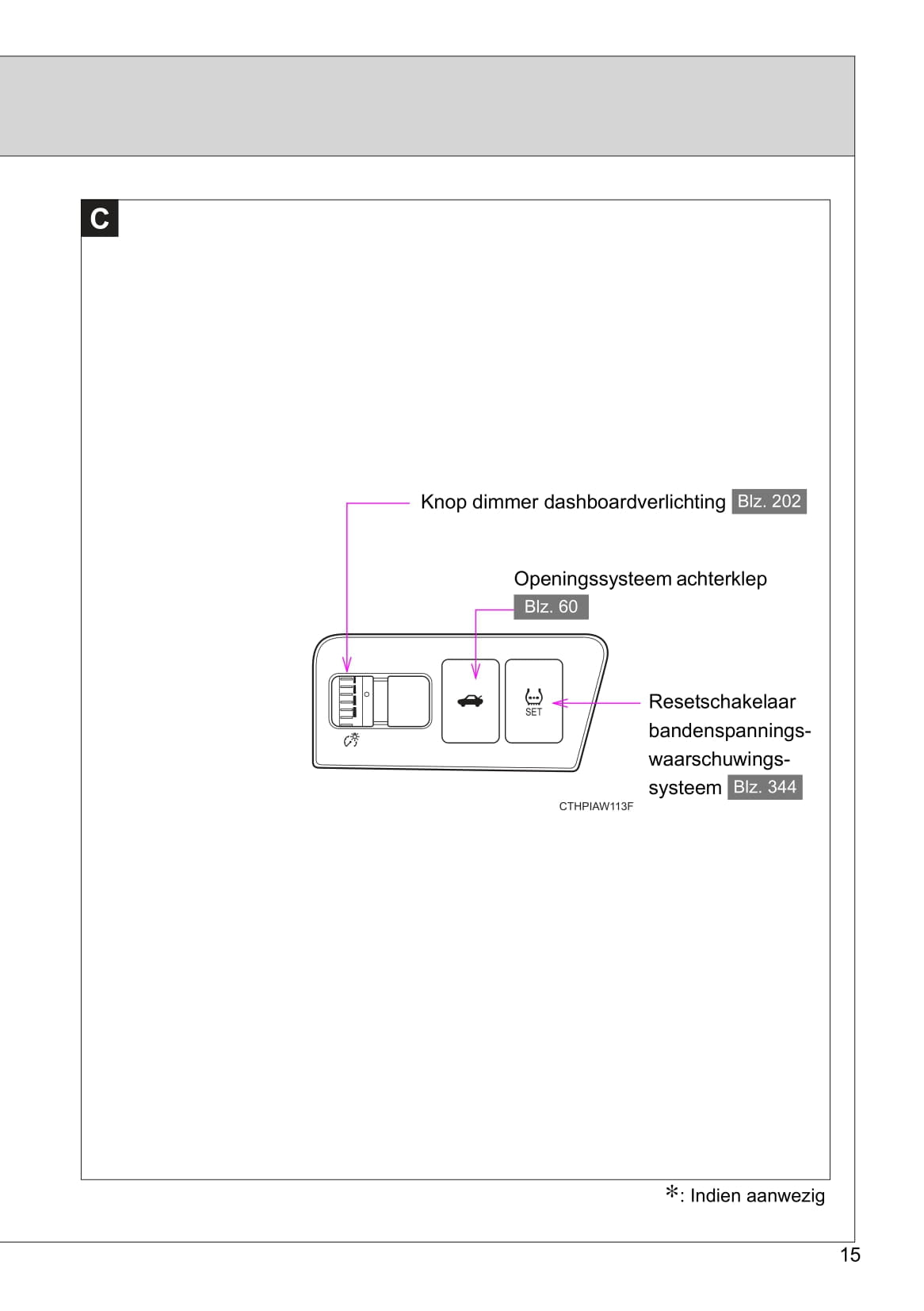 C

Knop dimmer dashboardverlichting Blz. 202

Openingssysteem achterklep Blz. 60

SET

Resetschakelaar bandenspanningswaarschuwingssysteem Blz. 344

CTHPIAW113F

*: Indien aanwezig

15