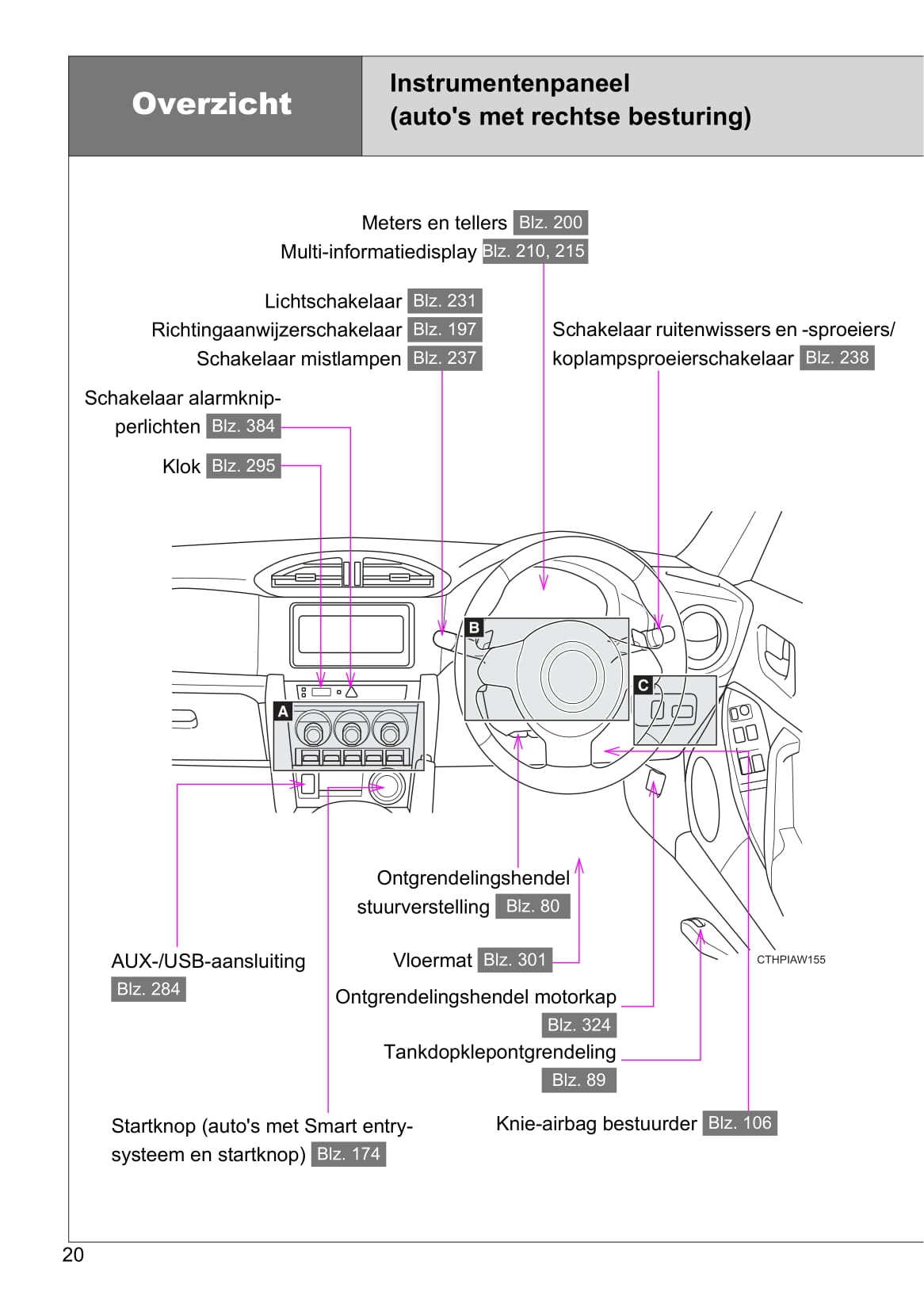 Overzicht

Instrumentenpaneel
(auto's met rechtse besturing)

Meters en tellers Blz. 200
Multi-informatiedisplay Blz. 210, 215

Lichtschakelaar Blz. 231
Richtingaanwijzerschakelaar Blz. 197
Schakelaar mistlampen Blz. 237

Schakelaar ruitenwissers en -sproeiers/
koplampsproeierschakelaar Blz. 238

Schakelaar alarmknipperlichten Blz. 384

Klok Blz. 295

B

C

A

Ontgrendelingshendel stuurverstelling Blz. 80

AUX-/USB-aansluiting Blz. 284

Vloermat Blz. 301

CTHPIAW155

Ontgrendelingshendel motorkap Blz. 324

Tankdopklepontgrendeling Blz. 89

Startknop (auto's met Smart entry-systeem en startknop) Blz. 174

Knie-airbag bestuurder Blz. 106

20