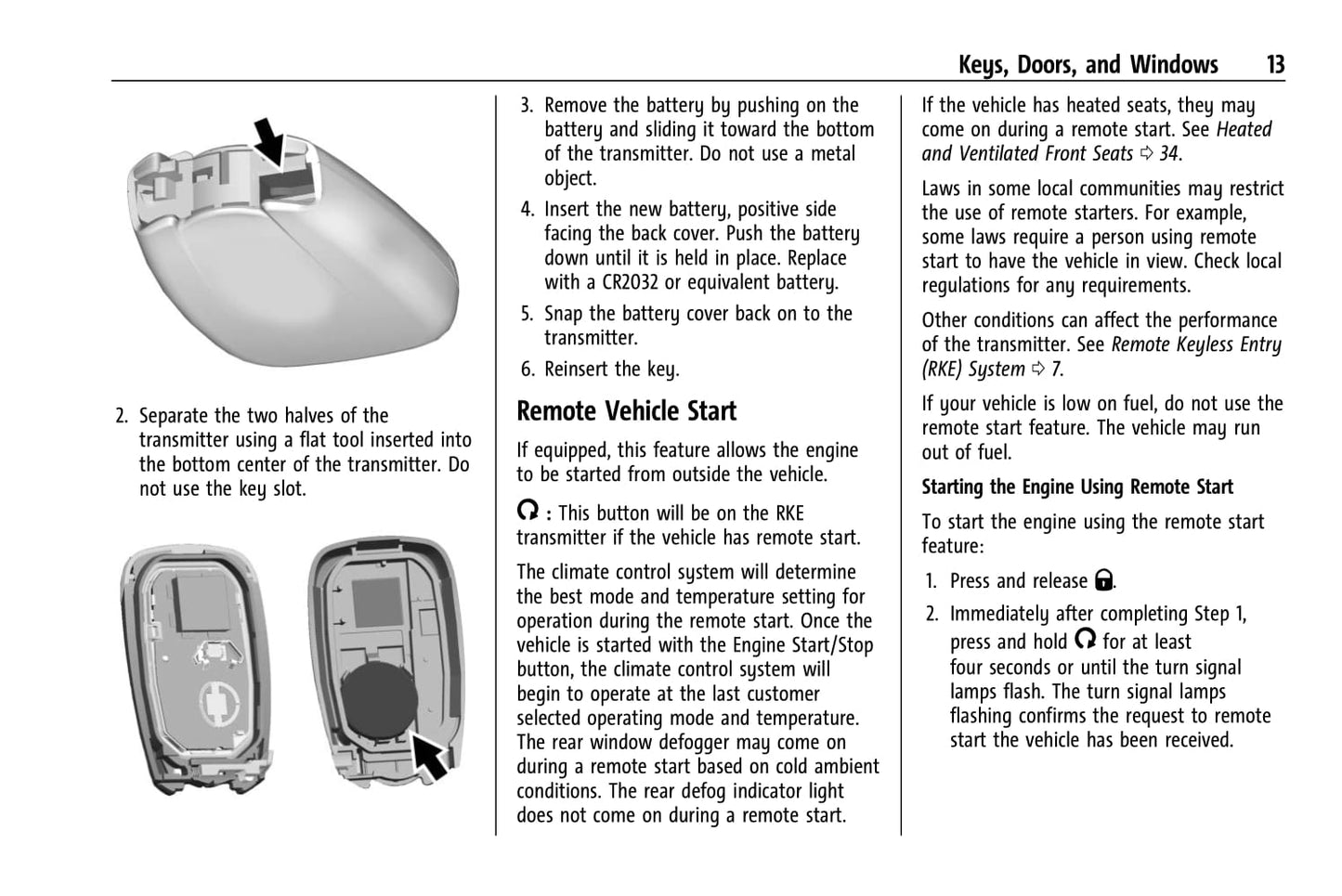 Keys, Doors, and Windows 13

2. Separate the two halves of the transmitter using a flat tool inserted into the bottom center of the transmitter. Do not use the key slot.

3. Remove the battery by pushing on the battery and sliding it toward the bottom of the transmitter. Do not use a metal object.

4. Insert the new battery, positive side facing the back cover. Push the battery down until it is held in place. Replace with a CR2032 or equivalent battery.

5. Snap the battery cover back on to the transmitter.

6. Reinsert the key.

Remote Vehicle Start

If equipped, this feature allows the engine to be started from outside the vehicle.

: This button will be on the RKE transmitter if the vehicle has remote start.

The climate control system will determine the best mode and temperature setting for operation during the remote start. Once the vehicle is started with the Engine Start/Stop button, the climate control system will begin to operate at the last customer selected operating mode and temperature. The rear window defogger may come on during a remote start based on cold ambient conditions. The rear defog indicator light does not come on during a remote start.

If the vehicle has heated seats, they may come on during a remote start. See Heated and Ventilated Front Seats ⇨ 34.

Laws in some local communities may restrict the use of remote starters. For example, some laws require a person using remote start to have the vehicle in view. Check local regulations for any requirements.

Other conditions can affect the performance of the transmitter. See Remote Keyless Entry (RKE) System ⇨ 7.

If your vehicle is low on fuel, do not use the remote start feature. The vehicle may run out of fuel.

Starting the Engine Using Remote Start

To start the engine using the remote start feature:

1. Press and release .

2. Immediately after completing Step 1, press and hold for at least four seconds or until the turn signal lamps flash. The turn signal lamps flashing confirms the request to remote start the vehicle has been received.