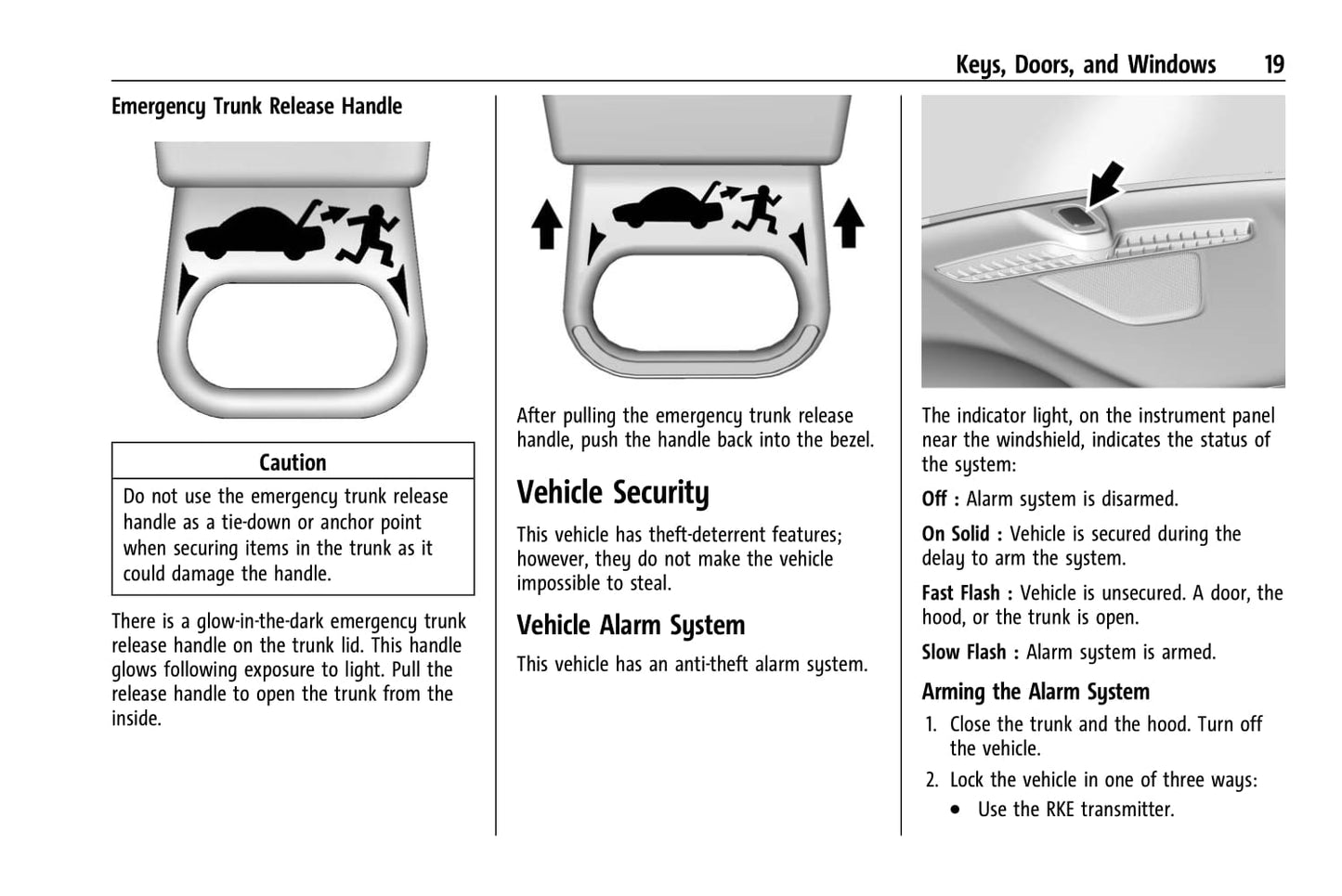 Keys, Doors, and Windows 19

Emergency Trunk Release Handle

Caution

Do not use the emergency trunk release handle as a tie-down or anchor point when securing items in the trunk as it could damage the handle.

There is a glow-in-the-dark emergency trunk release handle on the trunk lid. This handle glows following exposure to light. Pull the release handle to open the trunk from the inside.

After pulling the emergency trunk release handle, push the handle back into the bezel.

Vehicle Security

This vehicle has theft-deterrent features; however, they do not make the vehicle impossible to steal.

Vehicle Alarm System

This vehicle has an anti-theft alarm system.

The indicator light, on the instrument panel near the windshield, indicates the status of the system:

Off : Alarm system is disarmed.

On Solid : Vehicle is secured during the delay to arm the system.

Fast Flash : Vehicle is unsecured. A door, the hood, or the trunk is open.

Slow Flash : Alarm system is armed.

Arming the Alarm System

1. Close the trunk and the hood. Turn off the vehicle.
2. Lock the vehicle in one of three ways:
• Use the RKE transmitter.