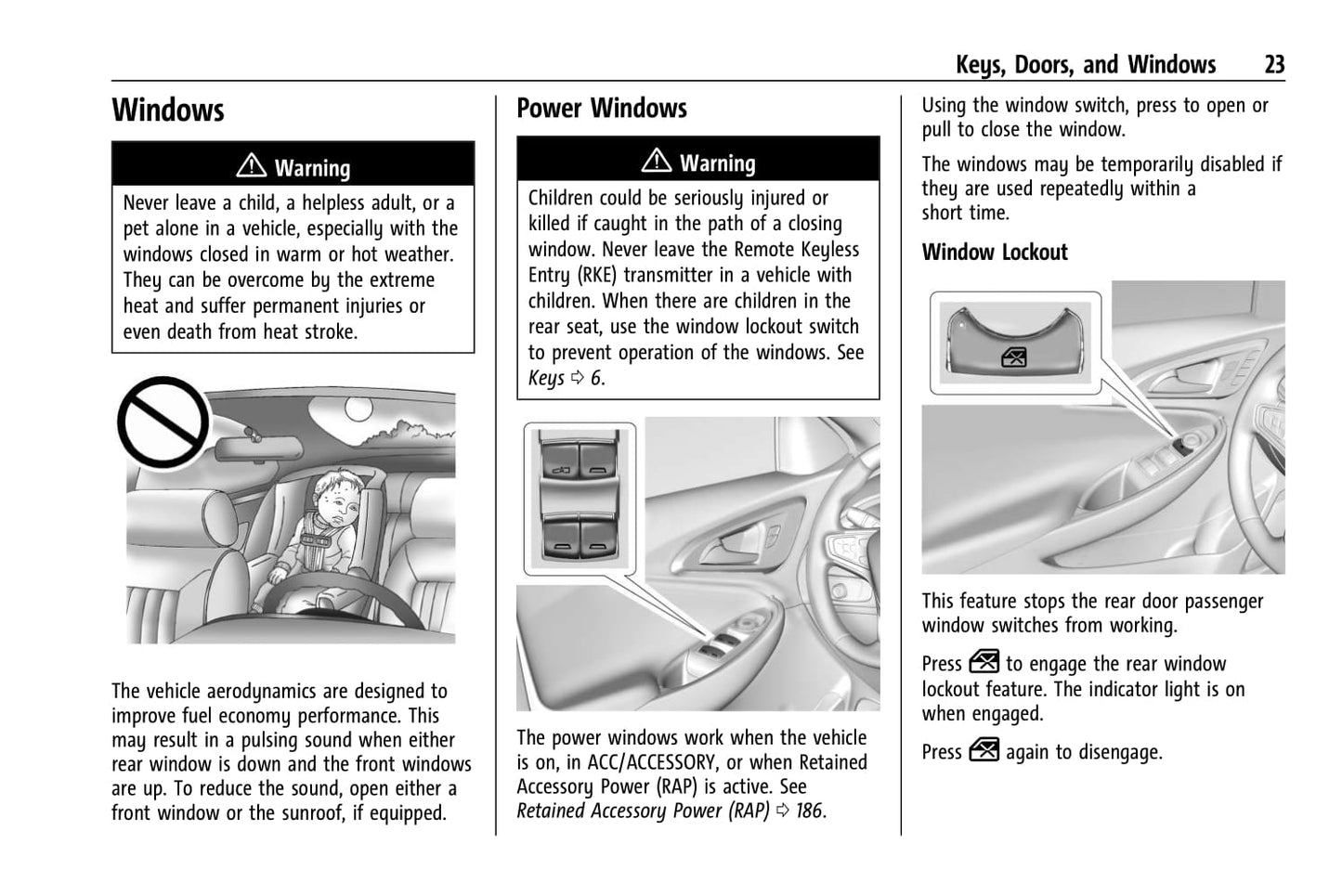 Keys, Doors, and Windows 23

Windows

⚠ Warning

Never leave a child, a helpless adult, or a pet alone in a vehicle, especially with the windows closed in warm or hot weather. They can be overcome by the extreme heat and suffer permanent injuries or even death from heat stroke.

The vehicle aerodynamics are designed to improve fuel economy performance. This may result in a pulsing sound when either rear window is down and the front windows are up. To reduce the sound, open either a front window or the sunroof, if equipped.

Power Windows

⚠ Warning

Children could be seriously injured or killed if caught in the path of a closing window. Never leave the Remote Keyless Entry (RKE) transmitter in a vehicle with children. When there are children in the rear seat, use the window lockout switch to prevent operation of the windows. See Keys ⇨ 6.

The power windows work when the vehicle is on, in ACC/ACCESSORY, or when Retained Accessory Power (RAP) is active. See Retained Accessory Power (RAP) ⇨ 186.

Using the window switch, press to open or pull to close the window.

The windows may be temporarily disabled if they are used repeatedly within a short time.

Window Lockout

This feature stops the rear door passenger window switches from working.

Press to engage the rear window lockout feature. The indicator light is on when engaged.

Press again to disengage.