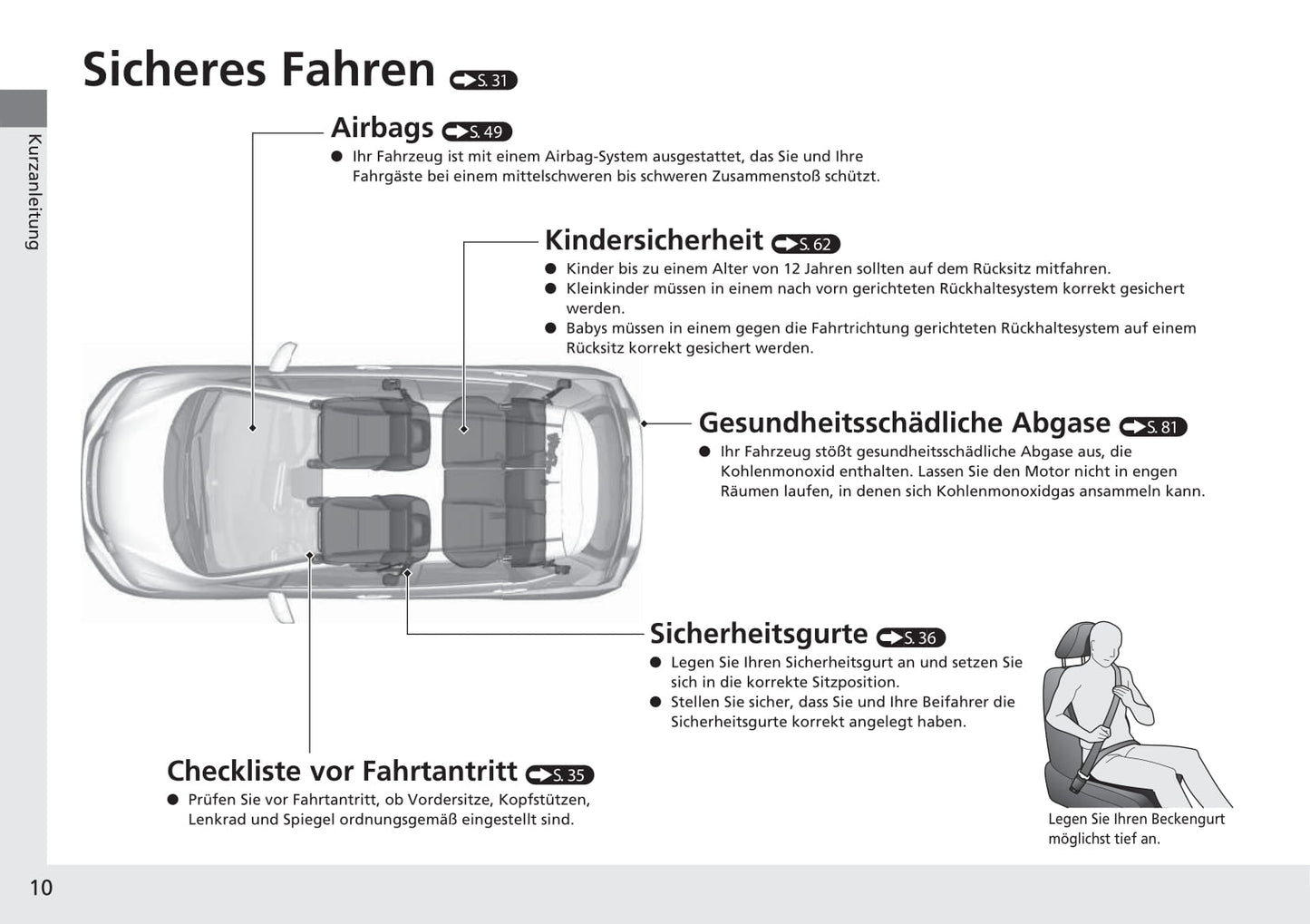 Sicheres Fahren S. 31

Kurzanleitung

Airbags S. 49
● Ihr Fahrzeug ist mit einem Airbag-System ausgestattet, das Sie und Ihre Fahrgäste bei einem mittelschweren bis schweren Zusammenstoß schützt.

Kindersicherheit S. 62
● Kinder bis zu einem Alter von 12 Jahren sollten auf dem Rücksitz mitfahren.
● Kleinkinder müssen in einem nach vorn gerichteten Rückhaltesystem korrekt gesichert werden.
● Babys müssen in einem gegen die Fahrtrichtung gerichteten Rückhaltesystem auf einem Rücksitz korrekt gesichert werden.

Gesundheitsschädliche Abgase S. 81
● Ihr Fahrzeug stößt gesundheitsschädliche Abgase aus, die Kohlenmonoxid enthalten. Lassen Sie den Motor nicht in engen Räumen laufen, in denen sich Kohlenmonoxidgas ansammeln kann.

Sicherheitsgurte S. 36
● Legen Sie Ihren Sicherheitsgurt an und setzen Sie sich in die korrekte Sitzposition.
● Stellen Sie sicher, dass Sie und Ihre Beifahrer die Sicherheitsgurte korrekt angelegt haben.

Legen Sie Ihren Beckengurt möglichst tief an.

Checkliste vor Fahrtantritt S. 35
● Prüfen Sie vor Fahrtantritt, ob Vordersitze, Kopfstützen, Lenkrad und Spiegel ordnungsgemäß eingestellt sind.

10