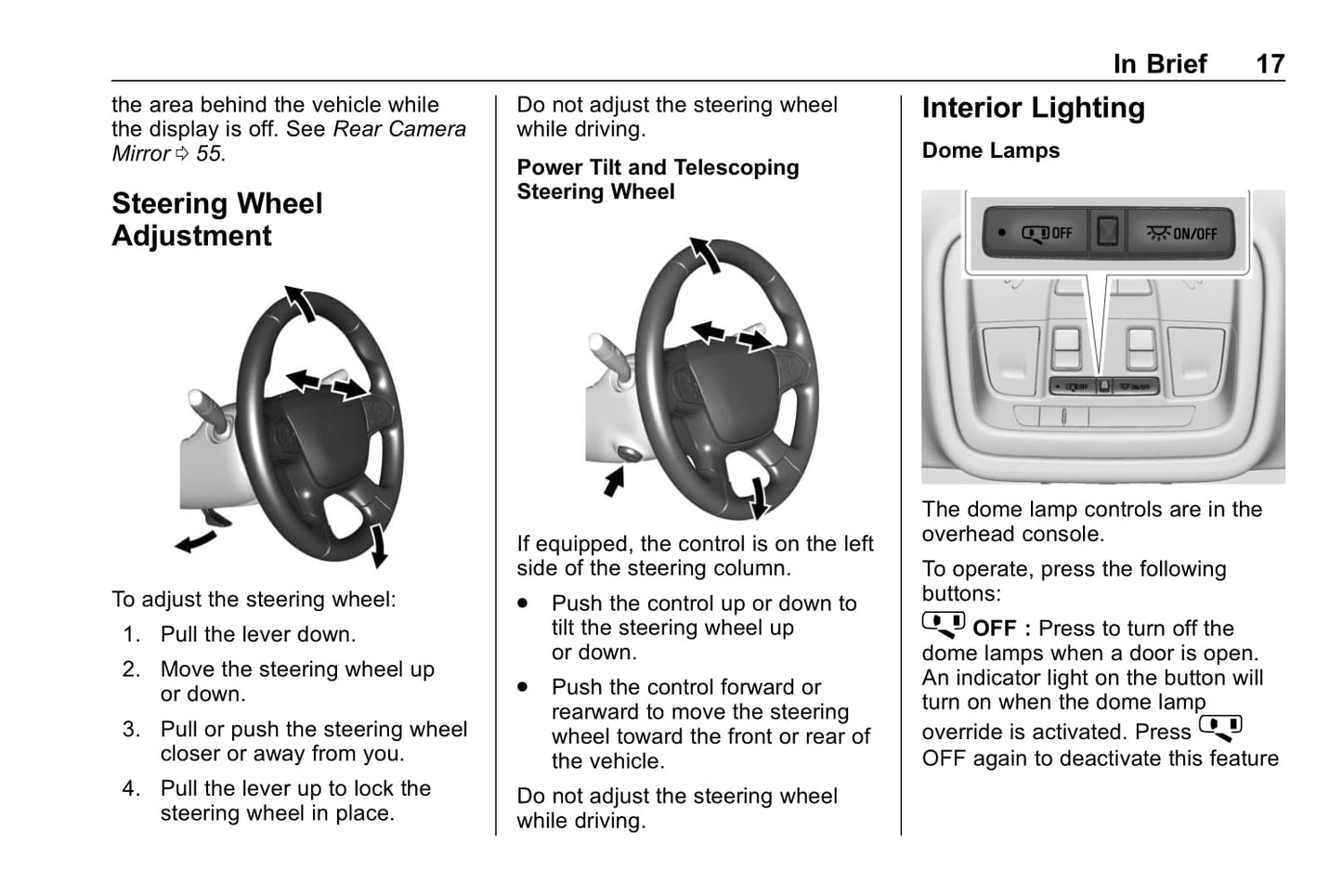 In Brief 17

the area behind the vehicle while the display is off. See Rear Camera Mirror ⇨ 55.

Steering Wheel Adjustment

To adjust the steering wheel:

1. Pull the lever down.

2. Move the steering wheel up or down.

3. Pull or push the steering wheel closer or away from you.

4. Pull the lever up to lock the steering wheel in place.

Do not adjust the steering wheel while driving.

Power Tilt and Telescoping Steering Wheel

If equipped, the control is on the left side of the steering column.

• Push the control up or down to tilt the steering wheel up or down.

• Push the control forward or rearward to move the steering wheel toward the front or rear of the vehicle.

Do not adjust the steering wheel while driving.

Interior Lighting

Dome Lamps

OFF

ON/OFF

The dome lamp controls are in the overhead console.

To operate, press the following buttons:

OFF : Press to turn off the dome lamps when a door is open. An indicator light on the button will turn on when the dome lamp override is activated. Press OFF again to deactivate this feature