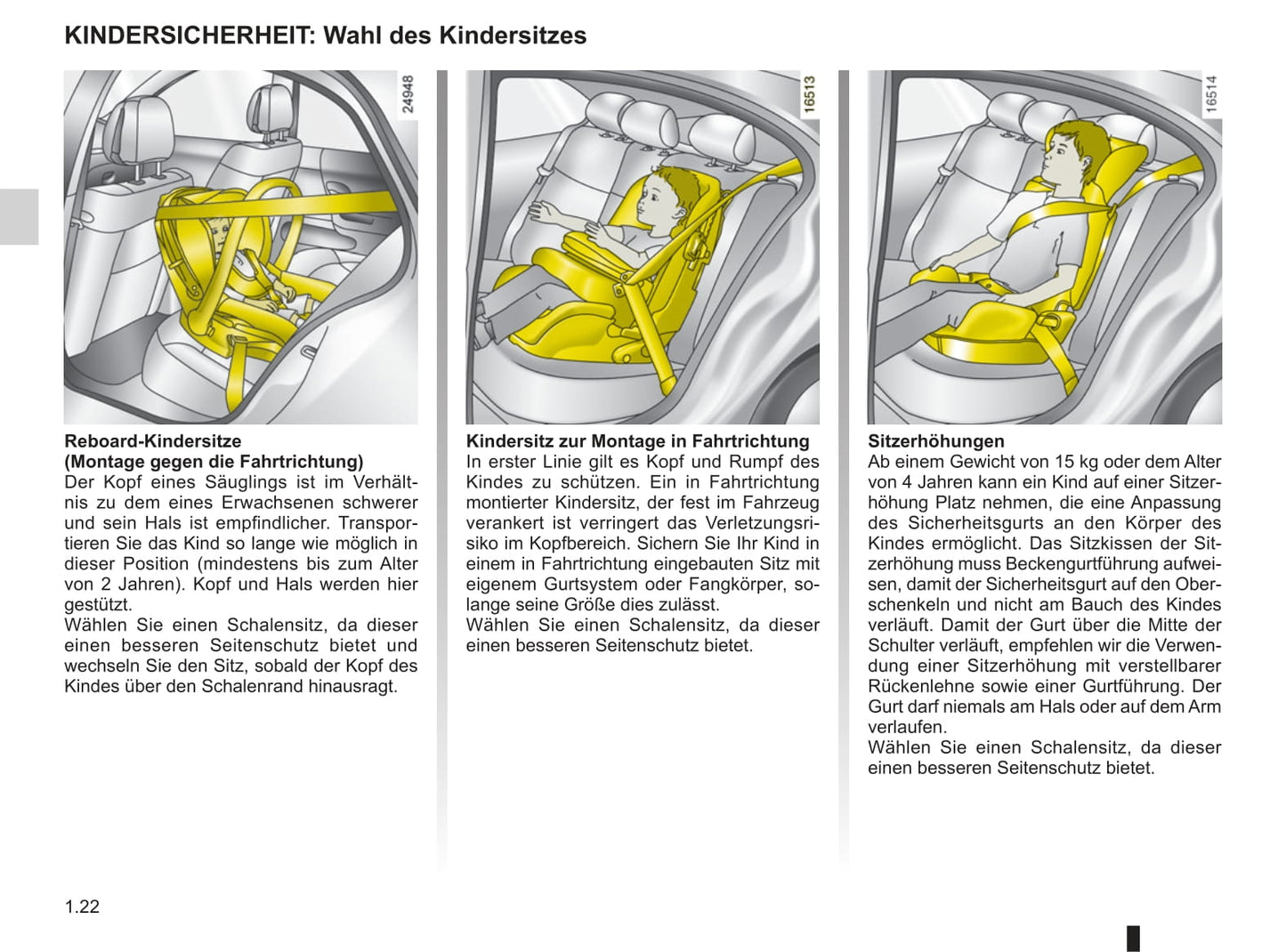 KINDERSICHERHEIT: Wahl des Kindersitzes

24948

Reboard-Kindersitze
(Montage gegen die Fahrtrichtung)
Der Kopf eines Säuglings ist im Verhältnis zu dem eines Erwachsenen schwerer und sein Hals ist empfindlicher. Transportieren Sie das Kind so lange wie möglich in dieser Position (mindestens bis zum Alter von 2 Jahren). Kopf und Hals werden hier gestützt.
Wählen Sie einen Schalensitz, da dieser einen besseren Seitenschutz bietet und wechseln Sie den Sitz, sobald der Kopf des Kindes über den Schalenrand hinausragt.

16513

Kindersitz zur Montage in Fahrtrichtung
In erster Linie gilt es Kopf und Rumpf des Kindes zu schützen. Ein in Fahrtrichtung montierter Kindersitz, der fest im Fahrzeug verankert ist verringert das Verletzungsrisiko im Kopfbereich. Sichern Sie Ihr Kind in einem in Fahrtrichtung eingebauten Sitz mit eigenem Gurtsystem oder Fangkörper, solange seine Größe dies zulässt.
Wählen Sie einen Schalensitz, da dieser einen besseren Seitenschutz bietet.

16514

Sitzerhöhungen
Ab einem Gewicht von 15 kg oder dem Alter von 4 Jahren kann ein Kind auf einer Sitzerhöhung Platz nehmen, die eine Anpassung des Sicherheitsgurts an den Körper des Kindes ermöglicht. Das Sitzkissen der Sitzerhöhung muss Beckengurtführung aufweisen, damit der Sicherheitsgurt auf den Oberschenkeln und nicht am Bauch des Kindes verläuft. Damit der Gurt über die Mitte der Schulter verläuft, empfehlen wir die Verwendung einer Sitzerhöhung mit verstellbarer Rückenlehne sowie einer Gurtführung. Der Gurt darf niemals am Hals oder auf dem Arm verlaufen.
Wählen Sie einen Schalensitz, da dieser einen besseren Seitenschutz bietet.

1.22