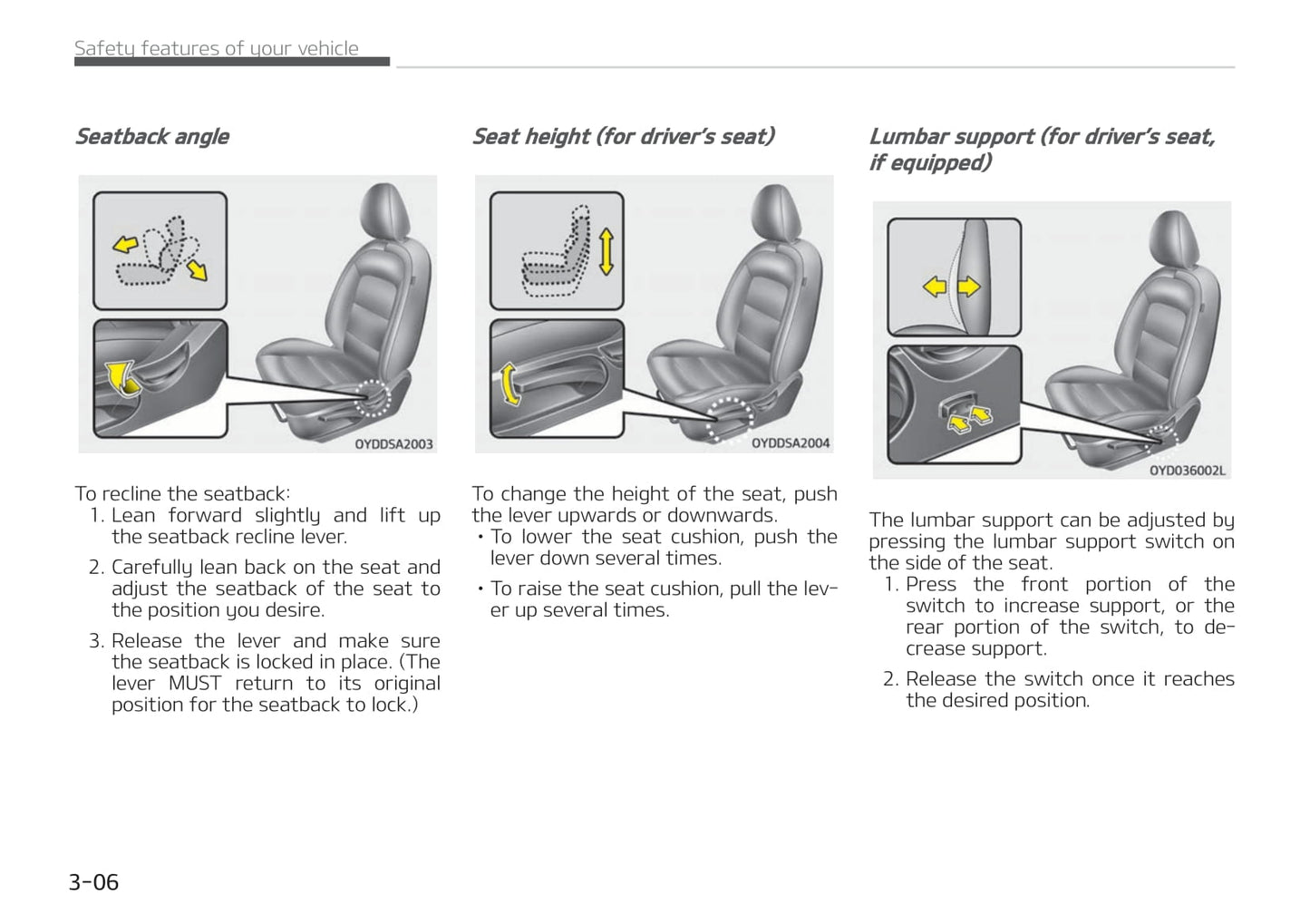 Safety features of your vehicle

Seatback angle

OYDDSA2003

To recline the seatback:

1. Lean forward slightly and lift up the seatback recline lever.

2. Carefully lean back on the seat and adjust the seatback of the seat to the position you desire.

3. Release the lever and make sure the seatback is locked in place. (The lever MUST return to its original position for the seatback to lock.)

Seat height (for driver's seat)

OYDDSA2004

To change the height of the seat, push the lever upwards or downwards.

• To lower the seat cushion, push the lever down several times.

• To raise the seat cushion, pull the lever up several times.

Lumbar support (for driver's seat, if equipped)

OYD036002L

The lumbar support can be adjusted by pressing the lumbar support switch on the side of the seat.

1. Press the front portion of the switch to increase support, or the rear portion of the switch, to decrease support.

2. Release the switch once it reaches the desired position.

3-06