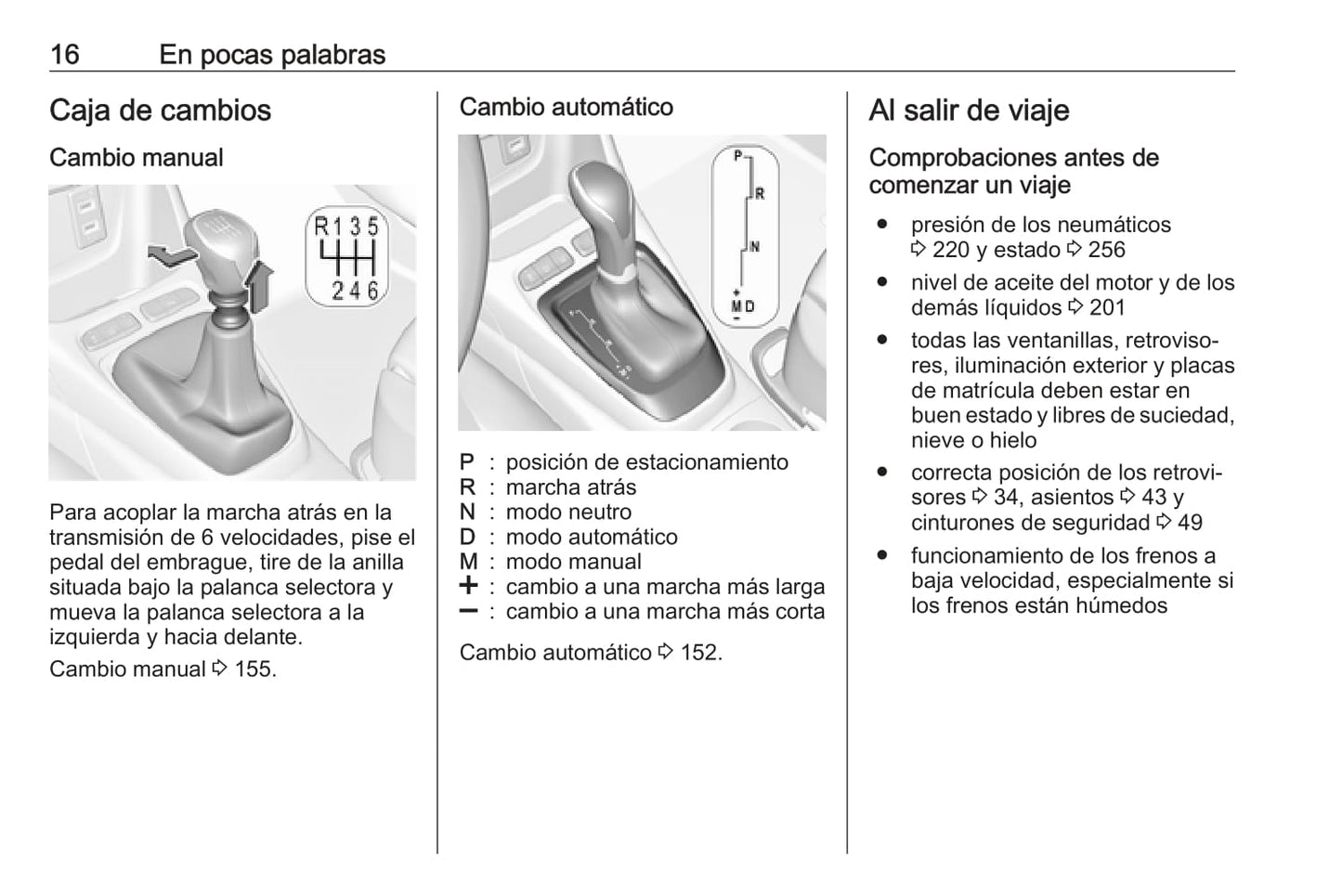 16 En pocas palabras

Caja de cambios

Cambio manual

R 1 3 5

2 4 6

Para acoplar la marcha atrás en la transmisión de 6 velocidades, pise el pedal del embrague, tire de la anilla situada bajo la palanca selectora y mueva la palanca selectora a la izquierda y hacia delante.

Cambio manual ⇨ 155.

Cambio automático

P
R
N
+
M D
−

P : posición de estacionamiento
R : marcha atrás
N : modo neutro
D : modo automático
M : modo manual
+ : cambio a una marcha más larga
− : cambio a una marcha más corta

Cambio automático ⇨ 152.

Al salir de viaje

Comprobaciones antes de comenzar un viaje

● presión de los neumáticos ⇨ 220 y estado ⇨ 256
● nivel de aceite del motor y de los demás líquidos ⇨ 201
● todas las ventanillas, retrovisores, iluminación exterior y placas de matrícula deben estar en buen estado y libres de suciedad, nieve o hielo
● correcta posición de los retrovisores ⇨ 34, asientos ⇨ 43 y cinturones de seguridad ⇨ 49
● funcionamiento de los frenos a baja velocidad, especialmente si los frenos están húmedos