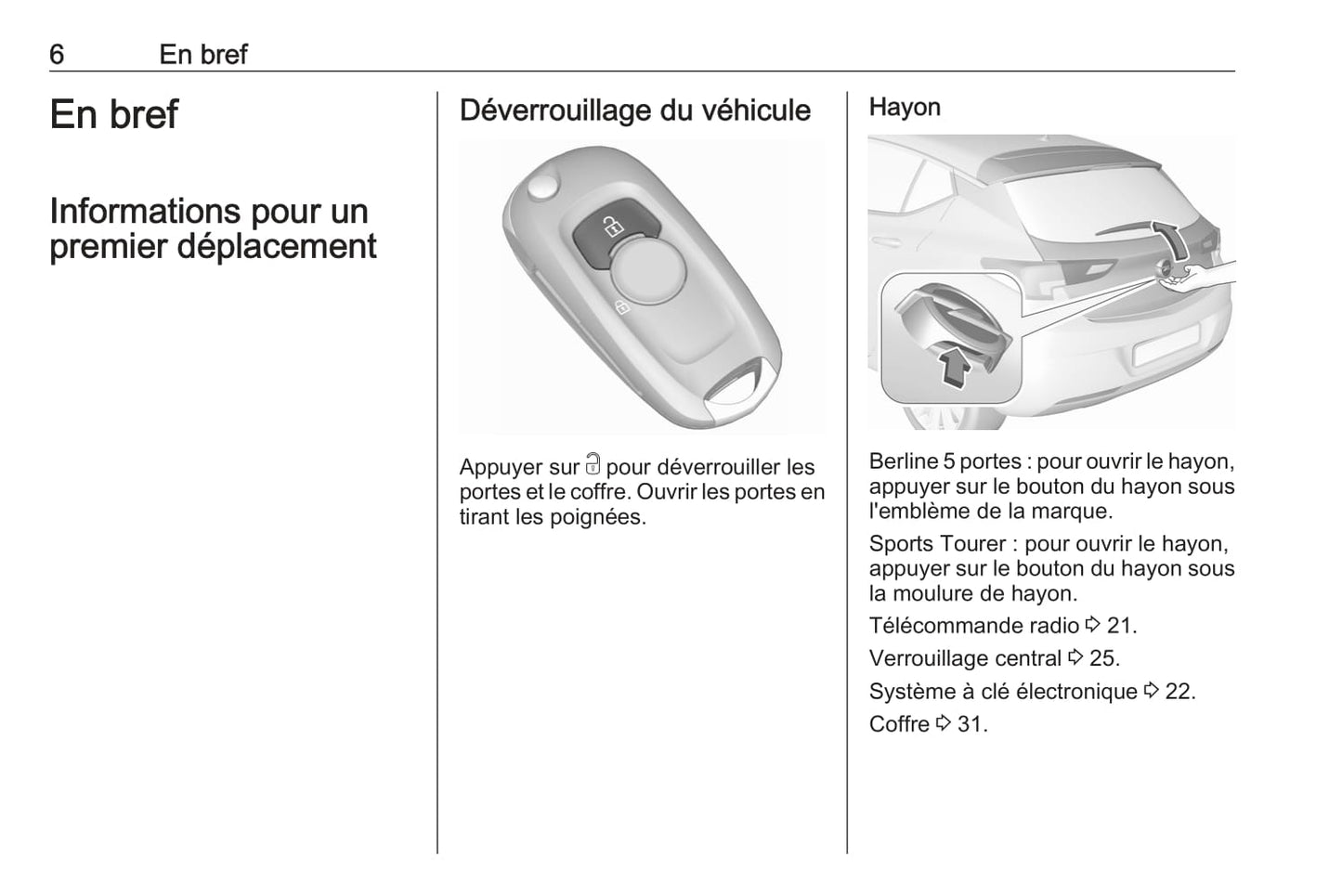 6 En bref

En bref

Informations pour un premier déplacement

Déverrouillage du véhicule

Appuyer sur 🔓 pour déverrouiller les portes et le coffre. Ouvrir les portes en tirant les poignées.

Hayon

Berline 5 portes : pour ouvrir le hayon, appuyer sur le bouton du hayon sous l'emblème de la marque.

Sports Tourer : pour ouvrir le hayon, appuyer sur le bouton du hayon sous la moulure de hayon.

Télécommande radio ⇨ 21.

Verrouillage central ⇨ 25.

Système à clé électronique ⇨ 22.

Coffre ⇨ 31.