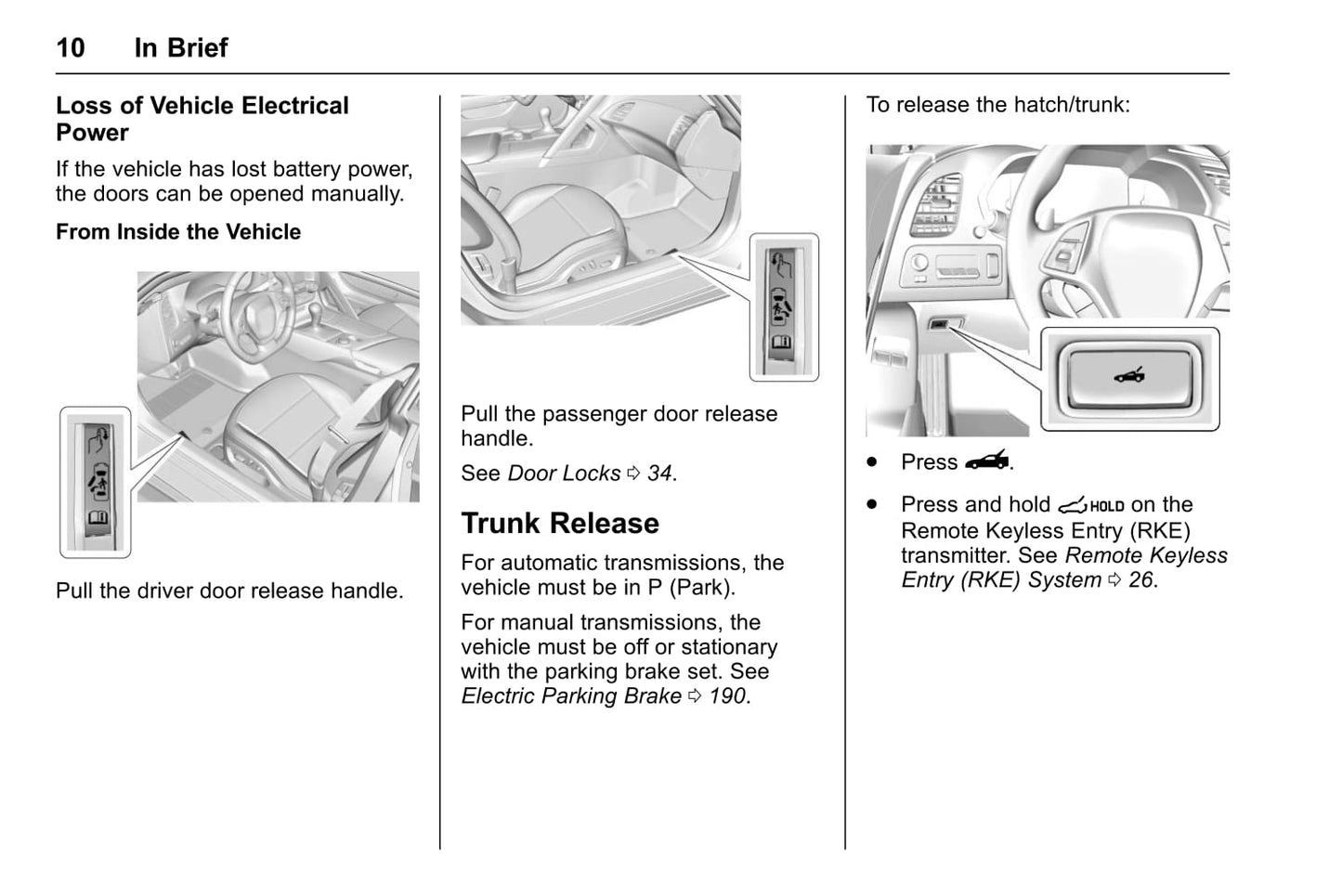 10 In Brief

Loss of Vehicle Electrical Power

If the vehicle has lost battery power, the doors can be opened manually.

From Inside the Vehicle

Pull the driver door release handle.

Pull the passenger door release handle.

See Door Locks ⇨ 34.

Trunk Release

For automatic transmissions, the vehicle must be in P (Park).

For manual transmissions, the vehicle must be off or stationary with the parking brake set. See Electric Parking Brake ⇨ 190.

To release the hatch/trunk:

• Press .

• Press and hold HOLD on the Remote Keyless Entry (RKE) transmitter. See Remote Keyless Entry (RKE) System ⇨ 26.