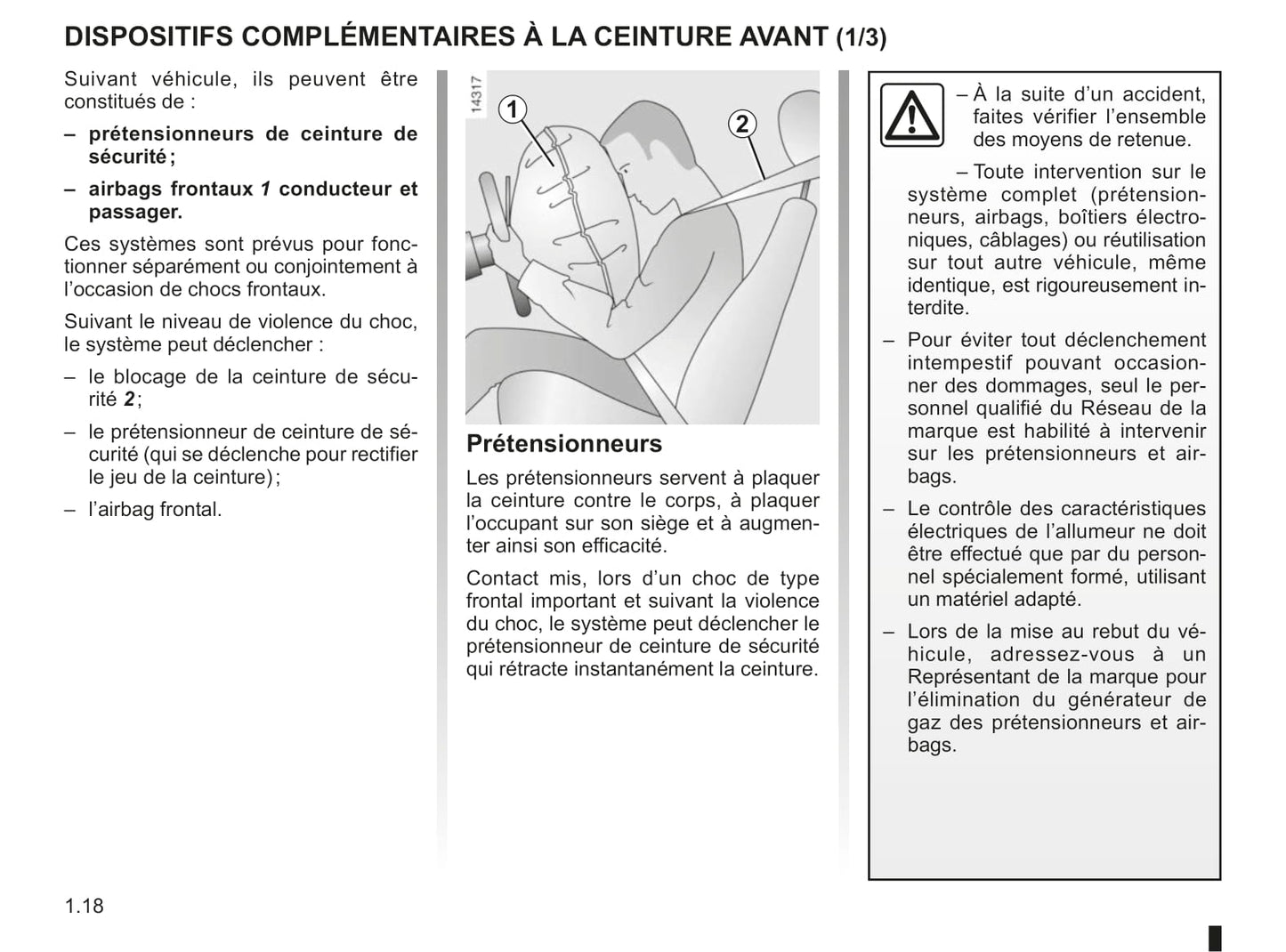 DISPOSITIFS COMPLÉMENTAIRES À LA CEINTURE AVANT (1/3)

Suivant véhicule, ils peuvent être constitués de :

– prétensionneurs de ceinture de sécurité ;

– airbags frontaux 1 conducteur et passager.

Ces systèmes sont prévus pour fonctionner séparément ou conjointement à l'occasion de chocs frontaux.

Suivant le niveau de violence du choc, le système peut déclencher :

– le blocage de la ceinture de sécurité 2 ;

– le prétensionneur de ceinture de sécurité (qui se déclenche pour rectifier le jeu de la ceinture) ;

– l'airbag frontal.

14317

1

2

Prétensionneurs

Les prétensionneurs servent à plaquer la ceinture contre le corps, à plaquer l'occupant sur son siège et à augmenter ainsi son efficacité.

Contact mis, lors d'un choc de type frontal important et suivant la violence du choc, le système peut déclencher le prétensionneur de ceinture de sécurité qui rétracte instantanément la ceinture.

– À la suite d'un accident, faites vérifier l'ensemble des moyens de retenue.

– Toute intervention sur le système complet (prétensionneurs, airbags, boîtiers électroniques, câblages) ou réutilisation sur tout autre véhicule, même identique, est rigoureusement interdite.

– Pour éviter tout déclenchement intempestif pouvant occasionner des dommages, seul le personnel qualifié du Réseau de la marque est habilité à intervenir sur les prétensionneurs et airbags.

– Le contrôle des caractéristiques électriques de l'allumeur ne doit être effectué que par du personnel spécialement formé, utilisant un matériel adapté.

– Lors de la mise au rebut du véhicule, adressez-vous à un Représentant de la marque pour l'élimination du générateur de gaz des prétensionneurs et airbags.

1.18