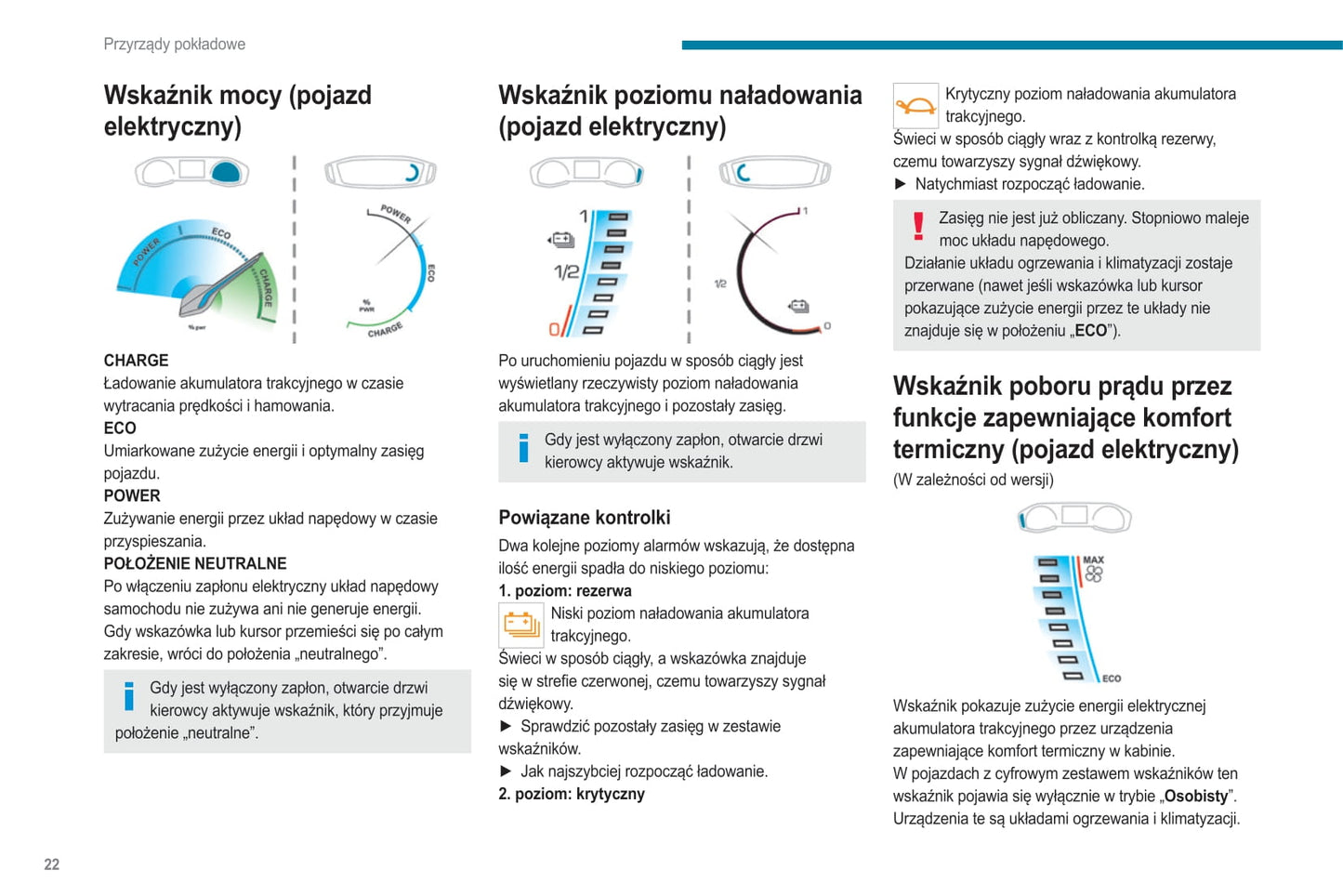 Przyrządy pokładowe

Wskaźnik mocy (pojazd elektryczny)

POWER
ECO
CHARGE
% pwr

POWER
ECO
% PWR
CHARGE

CHARGE
Ładowanie akumulatora trakcyjnego w czasie wytracania prędkości i hamowania.
ECO
Umiarkowane zużycie energii i optymalny zasięg pojazdu.
POWER
Zużywanie energii przez układ napędowy w czasie przyspieszania.
POŁOŻENIE NEUTRALNE
Po włączeniu zapłonu elektryczny układ napędowy samochodu nie zużywa ani nie generuje energii.
Gdy wskazówka lub kursor przemieści się po całym zakresie, wróci do położenia „neutralnego”.

Gdy jest wyłączony zapłon, otwarcie drzwi kierowcy aktywuje wskaźnik, który przyjmuje położenie „neutralne”.

Wskaźnik poziomu naładowania (pojazd elektryczny)

1
1/2
0
1
1/2
0

Po uruchomieniu pojazdu w sposób ciągły jest wyświetlany rzeczywisty poziom naładowania akumulatora trakcyjnego i pozostały zasięg.

Gdy jest wyłączony zapłon, otwarcie drzwi kierowcy aktywuje wskaźnik.

Powiązane kontrolki
Dwa kolejne poziomy alarmów wskazują, że dostępna ilość energii spadła do niskiego poziomu:
1. poziom: rezerwa
Niski poziom naładowania akumulatora trakcyjnego.
Świeci w sposób ciągły, a wskazówka znajduje się w strefie czerwonej, czemu towarzyszy sygnał dźwiękowy.
► Sprawdzić pozostały zasięg w zestawie wskaźników.
► Jak najszybciej rozpocząć ładowanie.
2. poziom: krytyczny

Krytyczny poziom naładowania akumulatora trakcyjnego.
Świeci w sposób ciągły wraz z kontrolką rezerwy, czemu towarzyszy sygnał dźwiękowy.
► Natychmiast rozpocząć ładowanie.

Zasięg nie jest już obliczany. Stopniowo maleje moc układu napędowego.
Działanie układu ogrzewania i klimatyzacji zostaje przerwane (nawet jeśli wskazówka lub kursor pokazujące zużycie energii przez te układy nie znajduje się w położeniu „ECO”).

Wskaźnik poboru prądu przez funkcje zapewniające komfort termiczny (pojazd elektryczny)
(W zależności od wersji)

MAX
ECO

Wskaźnik pokazuje zużycie energii elektrycznej akumulatora trakcyjnego przez urządzenia zapewniające komfort termiczny w kabinie.
W pojazdach z cyfrowym zestawem wskaźników ten wskaźnik pojawia się wyłącznie w trybie „Osobisty”.
Urządzenia te są układami ogrzewania i klimatyzacji.

22