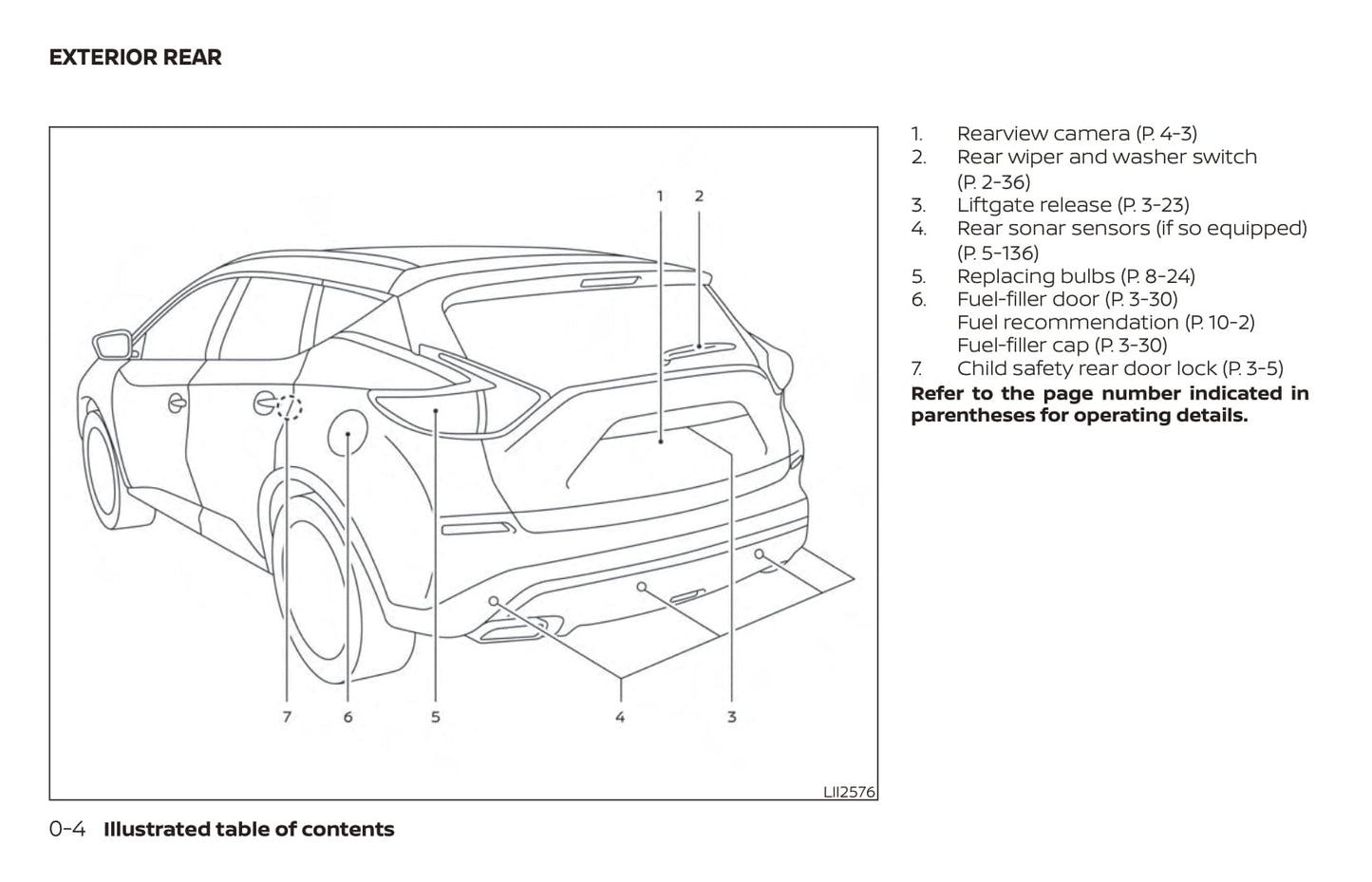 EXTERIOR REAR

1 2

7 6 5 4 3

LII2576

1. Rearview camera (P. 4-3)
2. Rear wiper and washer switch (P. 2-36)
3. Liftgate release (P. 3-23)
4. Rear sonar sensors (if so equipped) (P. 5-136)
5. Replacing bulbs (P. 8-24)
6. Fuel-filler door (P. 3-30)
Fuel recommendation (P. 10-2)
Fuel-filler cap (P. 3-30)
7. Child safety rear door lock (P. 3-5)

Refer to the page number indicated in parentheses for operating details.

0-4 Illustrated table of contents