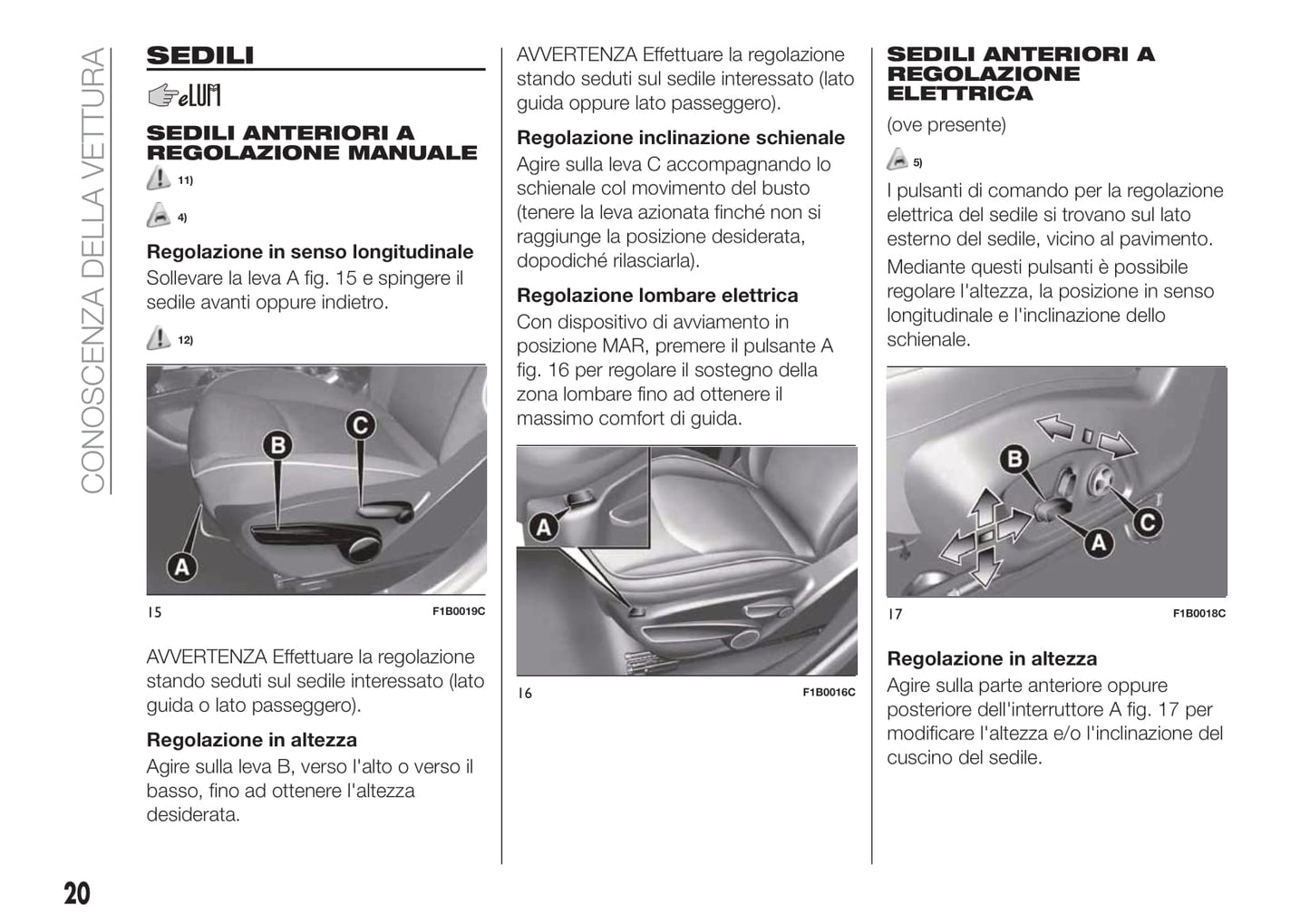 CONOSCENZA DELLA VETTURA

SEDILI

eLUM

SEDILI ANTERIORI A REGOLAZIONE MANUALE

11)

4)

Regolazione in senso longitudinale
Sollevare la leva A fig. 15 e spingere il sedile avanti oppure indietro.

12)

B C A

15 F1B0019C

AVVERTENZA Effettuare la regolazione stando seduti sul sedile interessato (lato guida o lato passeggero).

Regolazione in altezza
Agire sulla leva B, verso l'alto o verso il basso, fino ad ottenere l'altezza desiderata.

AVVERTENZA Effettuare la regolazione stando seduti sul sedile interessato (lato guida oppure lato passeggero).

Regolazione inclinazione schienale
Agire sulla leva C accompagnando lo schienale col movimento del busto (tenere la leva azionata finché non si raggiunge la posizione desiderata, dopodiché rilasciarla).

Regolazione lombare elettrica
Con dispositivo di avviamento in posizione MAR, premere il pulsante A fig. 16 per regolare il sostegno della zona lombare fino ad ottenere il massimo comfort di guida.

A

16 F1B0016C

SEDILI ANTERIORI A REGOLAZIONE ELETTRICA
(ove presente)

5)

I pulsanti di comando per la regolazione elettrica del sedile si trovano sul lato esterno del sedile, vicino al pavimento.

Mediante questi pulsanti è possibile regolare l'altezza, la posizione in senso longitudinale e l'inclinazione dello schienale.

B A C

17 F1B0018C

Regolazione in altezza
Agire sulla parte anteriore oppure posteriore dell'interruttore A fig. 17 per modificare l'altezza e/o l'inclinazione del cuscino del sedile.

20