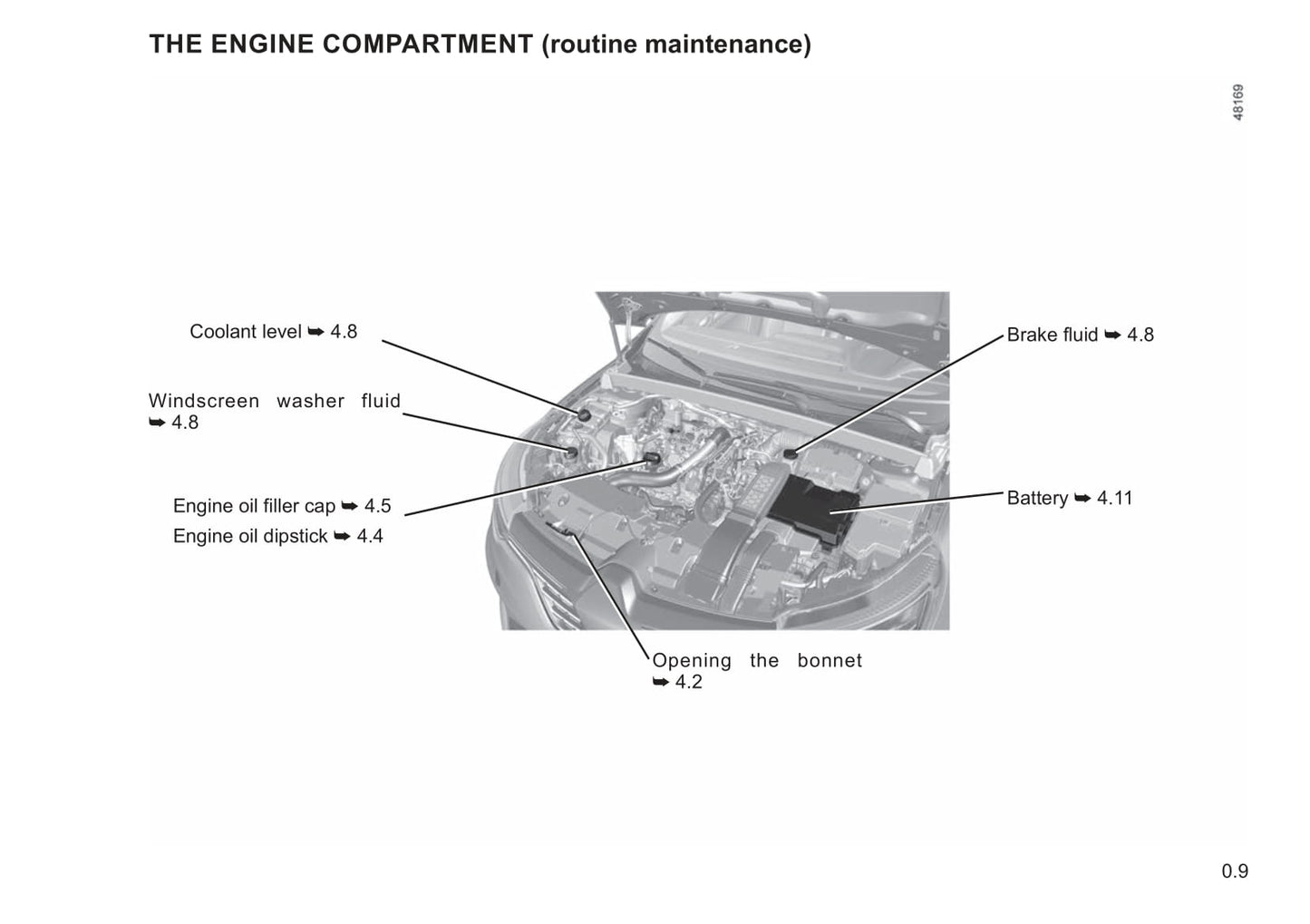 THE ENGINE COMPARTMENT (routine maintenance)

48169

Coolant level ➥ 4.8

Windscreen washer fluid ➥ 4.8

Engine oil filler cap ➥ 4.5

Engine oil dipstick ➥ 4.4

Brake fluid ➥ 4.8

Battery ➥ 4.11

Opening the bonnet ➥ 4.2

0.9