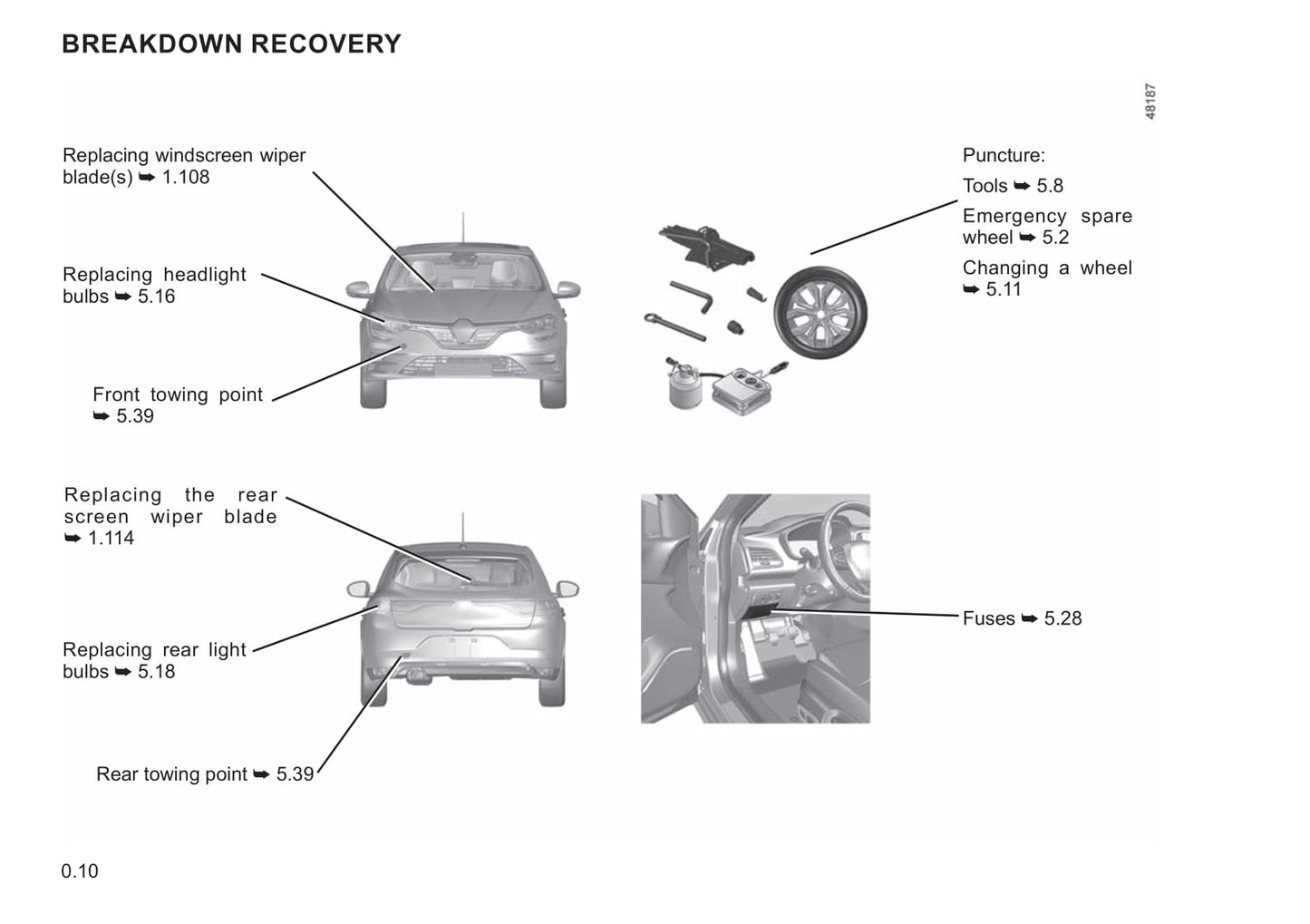 BREAKDOWN RECOVERY

48187

Replacing windscreen wiper blade(s) ➥ 1.108

Replacing headlight bulbs ➥ 5.16

Front towing point ➥ 5.39

Puncture:

Tools ➥ 5.8

Emergency spare wheel ➥ 5.2

Changing a wheel ➥ 5.11

Replacing the rear screen wiper blade ➥ 1.114

Replacing rear light bulbs ➥ 5.18

Rear towing point ➥ 5.39

Fuses ➥ 5.28

0.10