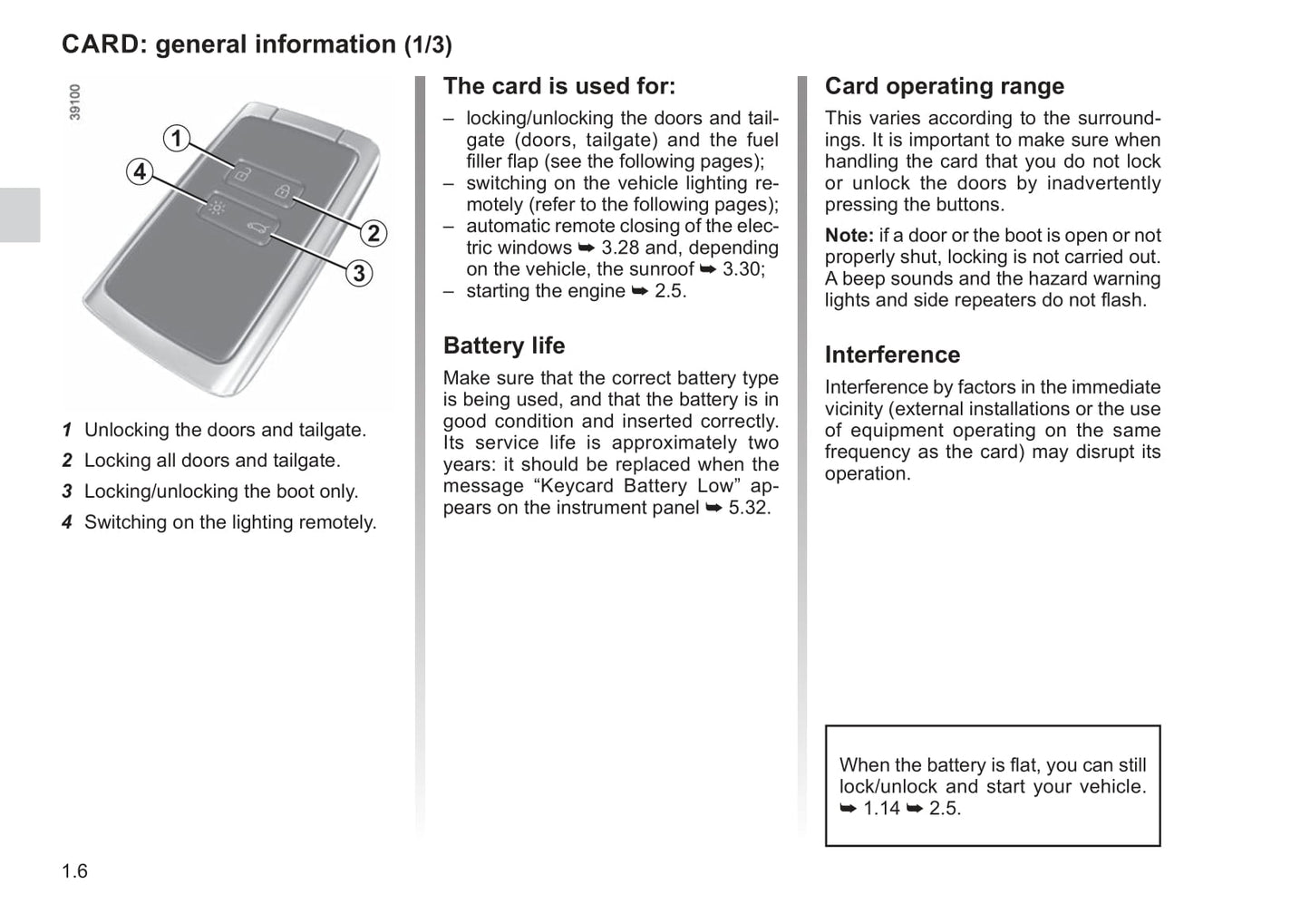 CARD: general information (1/3)

39100

1
4
2
3

1 Unlocking the doors and tailgate.

2 Locking all doors and tailgate.

3 Locking/unlocking the boot only.

4 Switching on the lighting remotely.

The card is used for:

– locking/unlocking the doors and tailgate (doors, tailgate) and the fuel filler flap (see the following pages);
– switching on the vehicle lighting remotely (refer to the following pages);
– automatic remote closing of the electric windows ➥ 3.28 and, depending on the vehicle, the sunroof ➥ 3.30;
– starting the engine ➥ 2.5.

Battery life

Make sure that the correct battery type is being used, and that the battery is in good condition and inserted correctly. Its service life is approximately two years: it should be replaced when the message “Keycard Battery Low” appears on the instrument panel ➥ 5.32.

Card operating range

This varies according to the surroundings. It is important to make sure when handling the card that you do not lock or unlock the doors by inadvertently pressing the buttons.

Note: if a door or the boot is open or not properly shut, locking is not carried out. A beep sounds and the hazard warning lights and side repeaters do not flash.

Interference

Interference by factors in the immediate vicinity (external installations or the use of equipment operating on the same frequency as the card) may disrupt its operation.

When the battery is flat, you can still lock/unlock and start your vehicle. ➥ 1.14 ➥ 2.5.

1.6