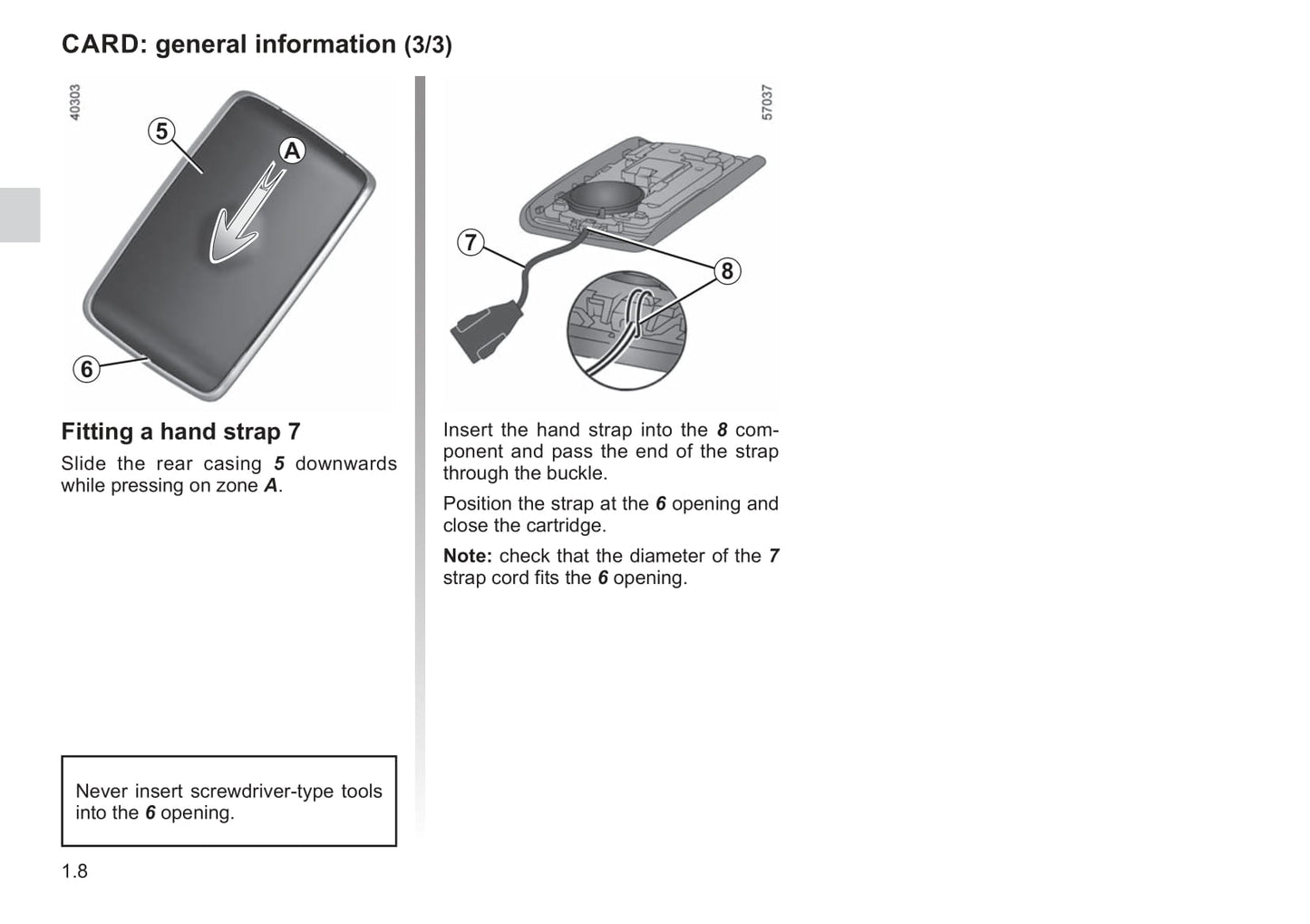 CARD: general information (3/3)

40303

5

A

6

Fitting a hand strap 7

Slide the rear casing 5 downwards while pressing on zone A.

Never insert screwdriver-type tools into the 6 opening.

57037

7

8

Insert the hand strap into the 8 component and pass the end of the strap through the buckle.

Position the strap at the 6 opening and close the cartridge.

Note: check that the diameter of the 7 strap cord fits the 6 opening.

1.8