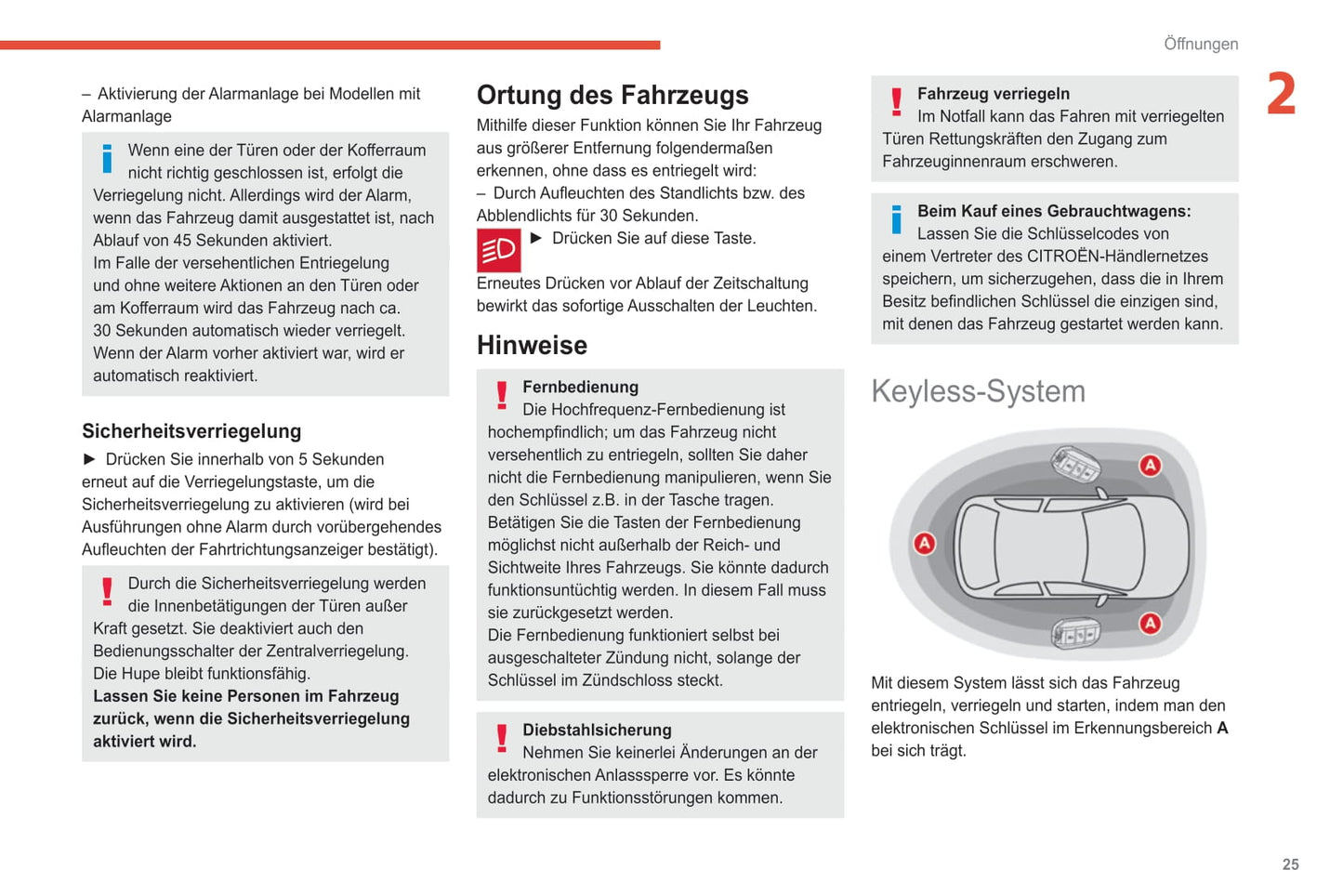 Öffnungen

2

– Aktivierung der Alarmanlage bei Modellen mit Alarmanlage

Wenn eine der Türen oder der Kofferraum nicht richtig geschlossen ist, erfolgt die Verriegelung nicht. Allerdings wird der Alarm, wenn das Fahrzeug damit ausgestattet ist, nach Ablauf von 45 Sekunden aktiviert.
Im Falle der versehentlichen Entriegelung und ohne weitere Aktionen an den Türen oder am Kofferraum wird das Fahrzeug nach ca. 30 Sekunden automatisch wieder verriegelt.
Wenn der Alarm vorher aktiviert war, wird er automatisch reaktiviert.

Sicherheitsverriegelung

► Drücken Sie innerhalb von 5 Sekunden erneut auf die Verriegelungstaste, um die Sicherheitsverriegelung zu aktivieren (wird bei Ausführungen ohne Alarm durch vorübergehendes Aufleuchten der Fahrtrichtungsanzeiger bestätigt).

Durch die Sicherheitsverriegelung werden die Innenbetätigungen der Türen außer Kraft gesetzt. Sie deaktiviert auch den Bedienungsschalter der Zentralverriegelung.
Die Hupe bleibt funktionsfähig.
Lassen Sie keine Personen im Fahrzeug zurück, wenn die Sicherheitsverriegelung aktiviert wird.

Ortung des Fahrzeugs

Mithilfe dieser Funktion können Sie Ihr Fahrzeug aus größerer Entfernung folgendermaßen erkennen, ohne dass es entriegelt wird:
– Durch Aufleuchten des Standlichts bzw. des Abblendlichts für 30 Sekunden.
► Drücken Sie auf diese Taste.
Erneutes Drücken vor Ablauf der Zeitschaltung bewirkt das sofortige Ausschalten der Leuchten.

Hinweise

Fernbedienung
Die Hochfrequenz-Fernbedienung ist hochempfindlich; um das Fahrzeug nicht versehentlich zu entriegeln, sollten Sie daher nicht die Fernbedienung manipulieren, wenn Sie den Schlüssel z.B. in der Tasche tragen.
Betätigen Sie die Tasten der Fernbedienung möglichst nicht außerhalb der Reich- und Sichtweite Ihres Fahrzeugs. Sie könnte dadurch funktionsuntüchtig werden. In diesem Fall muss sie zurückgesetzt werden.
Die Fernbedienung funktioniert selbst bei ausgeschalteter Zündung nicht, solange der Schlüssel im Zündschloss steckt.

Diebstahlsicherung
Nehmen Sie keinerlei Änderungen an der elektronischen Anlasssperre vor. Es könnte dadurch zu Funktionsstörungen kommen.

Fahrzeug verriegeln
Im Notfall kann das Fahren mit verriegelten Türen Rettungskräften den Zugang zum Fahrzeuginnenraum erschweren.

Beim Kauf eines Gebrauchtwagens:
Lassen Sie die Schlüsselcodes von einem Vertreter des CITROËN-Händlernetzes speichern, um sicherzugehen, dass die in Ihrem Besitz befindlichen Schlüssel die einzigen sind, mit denen das Fahrzeug gestartet werden kann.

Keyless-System

A
A
A

Mit diesem System lässt sich das Fahrzeug entriegeln, verriegeln und starten, indem man den elektronischen Schlüssel im Erkennungsbereich A bei sich trägt.

25