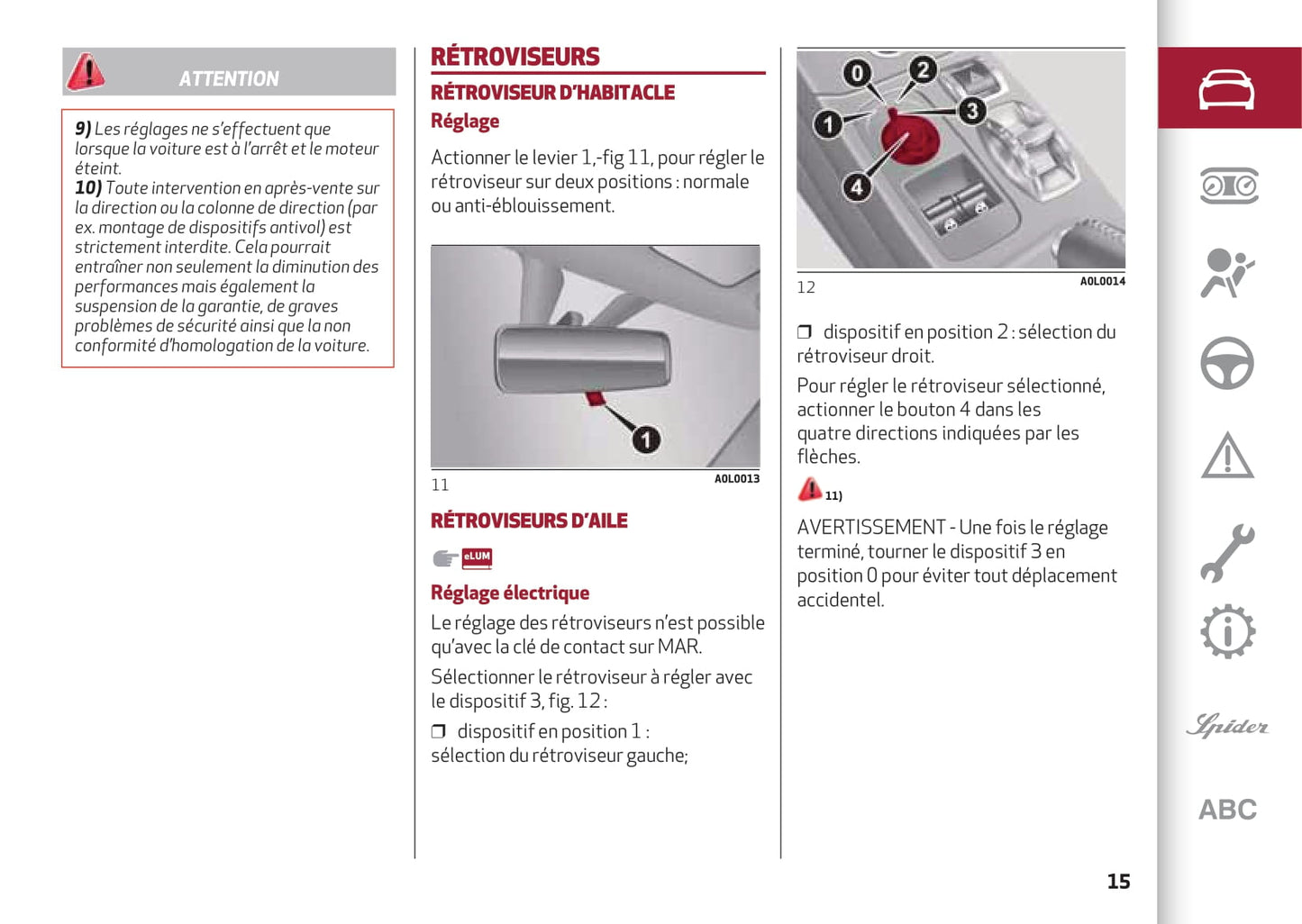 ATTENTION

**9)** Les réglages ne s'effectuent que lorsque la voiture est à l'arrêt et le moteur éteint.
**10)** Toute intervention en après-vente sur la direction ou la colonne de direction (par ex. montage de dispositifs antivol) est strictement interdite. Cela pourrait entraîner non seulement la diminution des performances mais également la suspension de la garantie, de graves problèmes de sécurité ainsi que la non conformité d'homologation de la voiture.

RÉTROVISEURS

RÉTROVISEUR D'HABITACLE

Réglage

Actionner le levier 1,-fig 11, pour régler le rétroviseur sur deux positions : normale ou anti-éblouissement.

1

11 A0L0013

RÉTROVISEURS D'AILE

eLUM

Réglage électrique

Le réglage des rétroviseurs n'est possible qu'avec la clé de contact sur MAR.

Sélectionner le rétroviseur à régler avec le dispositif 3, fig. 12 :

❒ dispositif en position 1 : sélection du rétroviseur gauche;

0 2 1 3 4

12 A0L0014

❒ dispositif en position 2 : sélection du rétroviseur droit.

Pour régler le rétroviseur sélectionné, actionner le bouton 4 dans les quatre directions indiquées par les flèches.

11)

AVERTISSEMENT - Une fois le réglage terminé, tourner le dispositif 3 en position 0 pour éviter tout déplacement accidentel.

Spider

ABC

15