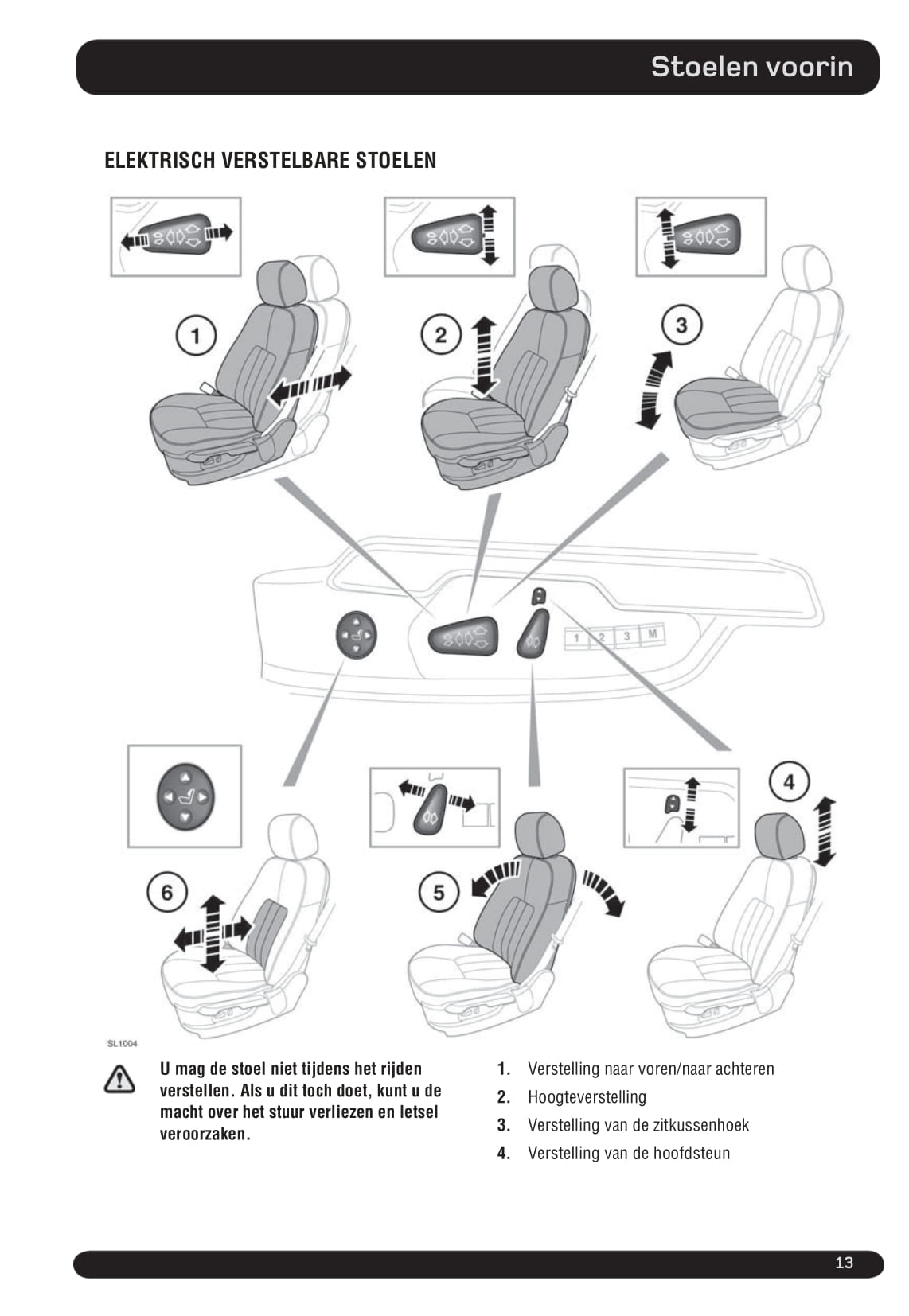 Stoelen voorin

ELEKTRISCH VERSTELBARE STOELEN

1

2

3

1 2 3 M

6

5

4

SL1004

U mag de stoel niet tijdens het rijden verstellen. Als u dit toch doet, kunt u de macht over het stuur verliezen en letsel veroorzaken.

1. Verstelling naar voren/naar achteren
2. Hoogteverstelling
3. Verstelling van de zitkussenhoek
4. Verstelling van de hoofdsteun

13