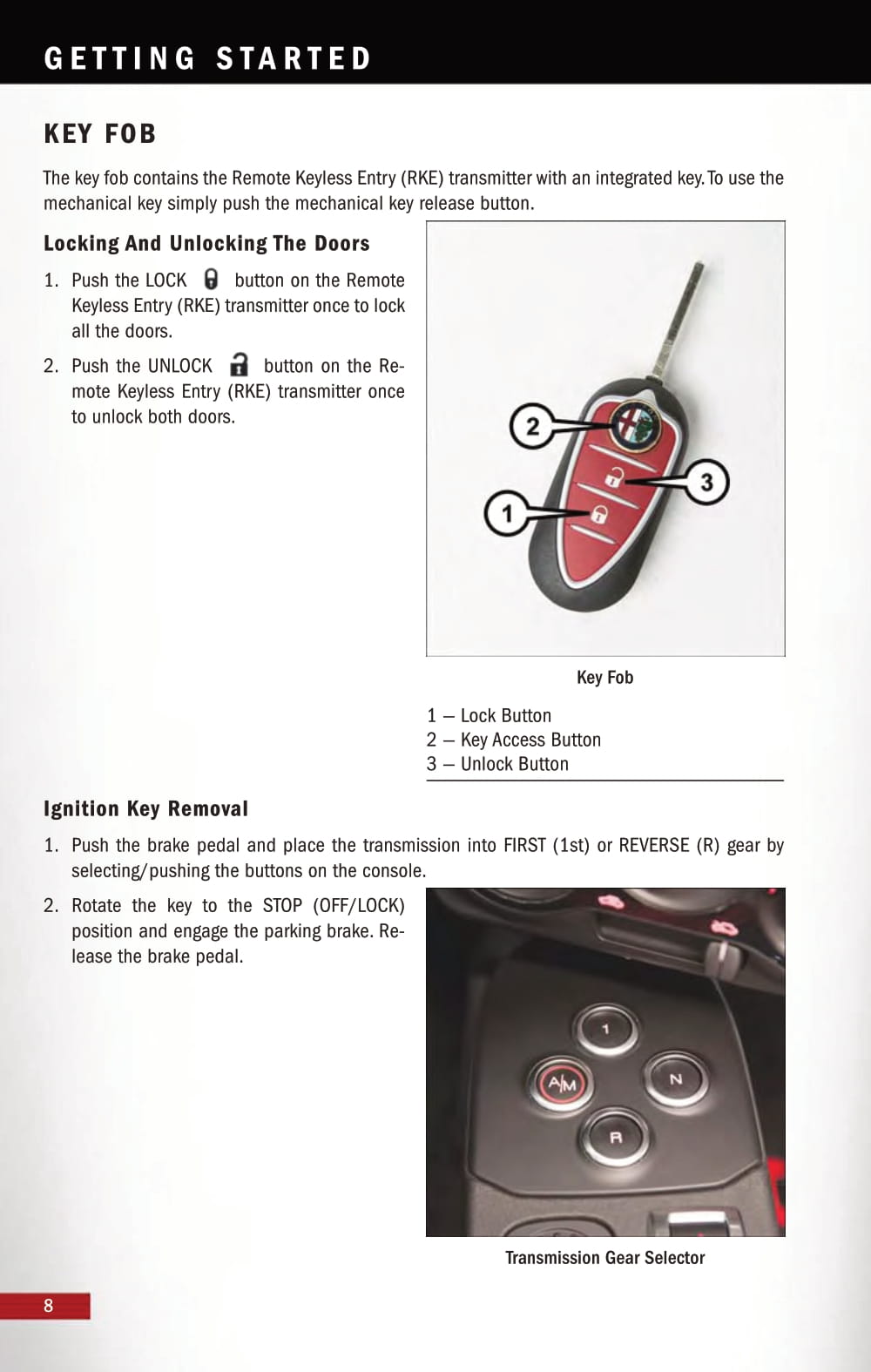 GETTING STARTED

KEY FOB

The key fob contains the Remote Keyless Entry (RKE) transmitter with an integrated key. To use the mechanical key simply push the mechanical key release button.

Locking And Unlocking The Doors

1. Push the LOCK button on the Remote Keyless Entry (RKE) transmitter once to lock all the doors.

2. Push the UNLOCK button on the Remote Keyless Entry (RKE) transmitter once to unlock both doors.

2

3

1

Key Fob

1 — Lock Button
2 — Key Access Button
3 — Unlock Button

Ignition Key Removal

1. Push the brake pedal and place the transmission into FIRST (1st) or REVERSE (R) gear by selecting/pushing the buttons on the console.

2. Rotate the key to the STOP (OFF/LOCK) position and engage the parking brake. Release the brake pedal.

1

A/M

N

R

Transmission Gear Selector

8