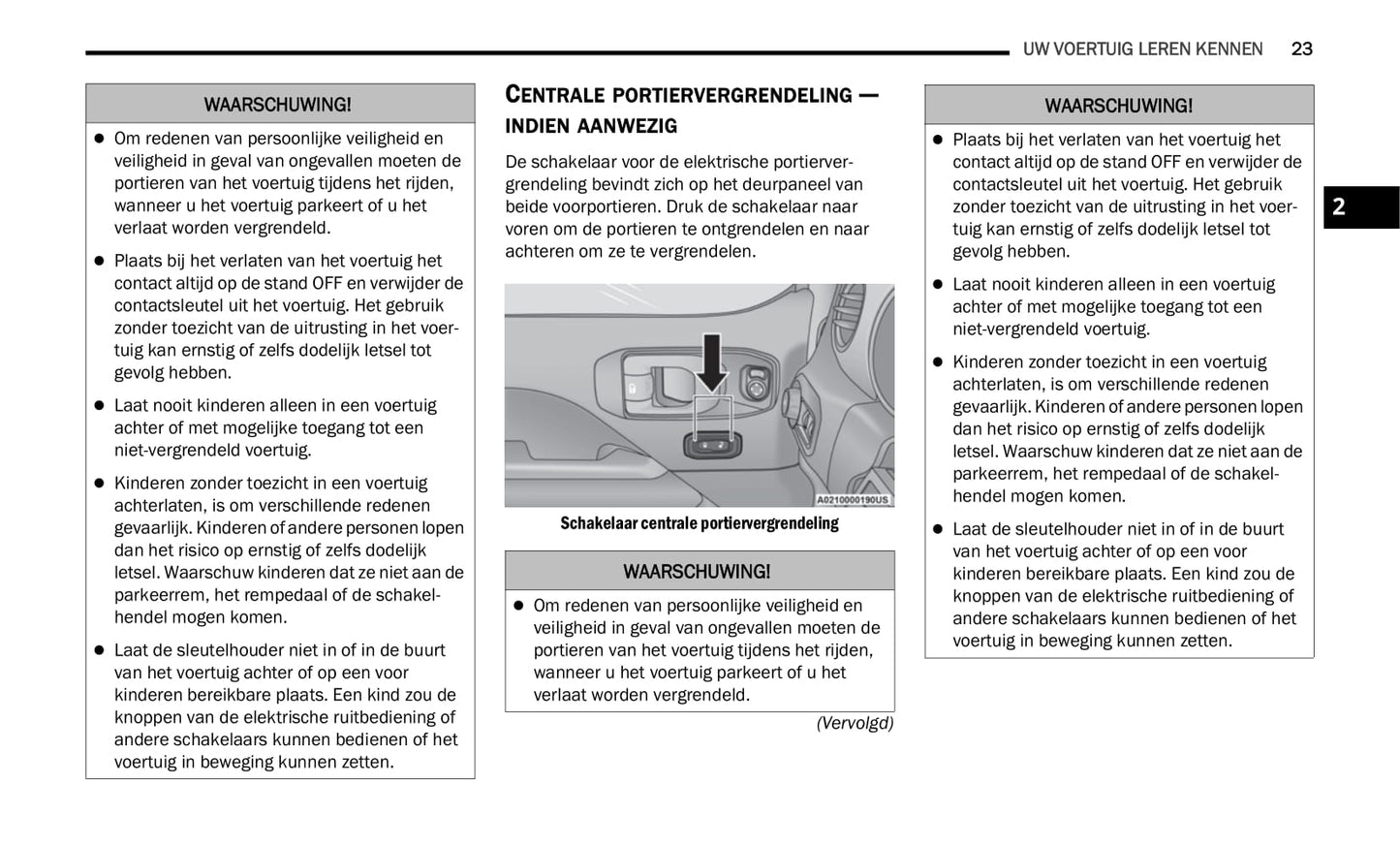 UW VOERTUIG LEREN KENNEN 23

WAARSCHUWING!

- Om redenen van persoonlijke veiligheid en veiligheid in geval van ongevallen moeten de portieren van het voertuig tijdens het rijden, wanneer u het voertuig parkeert of u het verlaat worden vergrendeld.
- Plaats bij het verlaten van het voertuig het contact altijd op de stand OFF en verwijder de contactsleutel uit het voertuig. Het gebruik zonder toezicht van de uitrusting in het voertuig kan ernstig of zelfs dodelijk letsel tot gevolg hebben.
- Laat nooit kinderen alleen in een voertuig achter of met mogelijke toegang tot een niet-vergrendeld voertuig.
- Kinderen zonder toezicht in een voertuig achterlaten, is om verschillende redenen gevaarlijk. Kinderen of andere personen lopen dan het risico op ernstig of zelfs dodelijk letsel. Waarschuw kinderen dat ze niet aan de parkeerrem, het rempedaal of de schakelhendel mogen komen.
- Laat de sleutelhouder niet in of in de buurt van het voertuig achter of op een voor kinderen bereikbare plaats. Een kind zou de knoppen van de elektrische ruitbediening of andere schakelaars kunnen bedienen of het voertuig in beweging kunnen zetten.

CENTRALE PORTIERVERGRENDELING — INDIEN AANWEZIG

De schakelaar voor de elektrische portiervergrendeling bevindt zich op het deurpaneel van beide voorportieren. Druk de schakelaar naar voren om de portieren te ontgrendelen en naar achteren om ze te vergrendelen.

A0210000190US

Schakelaar centrale portiervergrendeling

WAARSCHUWING!

- Om redenen van persoonlijke veiligheid en veiligheid in geval van ongevallen moeten de portieren van het voertuig tijdens het rijden, wanneer u het voertuig parkeert of u het verlaat worden vergrendeld.

(Vervolgd)

WAARSCHUWING!

- Plaats bij het verlaten van het voertuig het contact altijd op de stand OFF en verwijder de contactsleutel uit het voertuig. Het gebruik zonder toezicht van de uitrusting in het voertuig kan ernstig of zelfs dodelijk letsel tot gevolg hebben.
- Laat nooit kinderen alleen in een voertuig achter of met mogelijke toegang tot een niet-vergrendeld voertuig.
- Kinderen zonder toezicht in een voertuig achterlaten, is om verschillende redenen gevaarlijk. Kinderen of andere personen lopen dan het risico op ernstig of zelfs dodelijk letsel. Waarschuw kinderen dat ze niet aan de parkeerrem, het rempedaal of de schakelhendel mogen komen.
- Laat de sleutelhouder niet in of in de buurt van het voertuig achter of op een voor kinderen bereikbare plaats. Een kind zou de knoppen van de elektrische ruitbediening of andere schakelaars kunnen bedienen of het voertuig in beweging kunnen zetten.

2