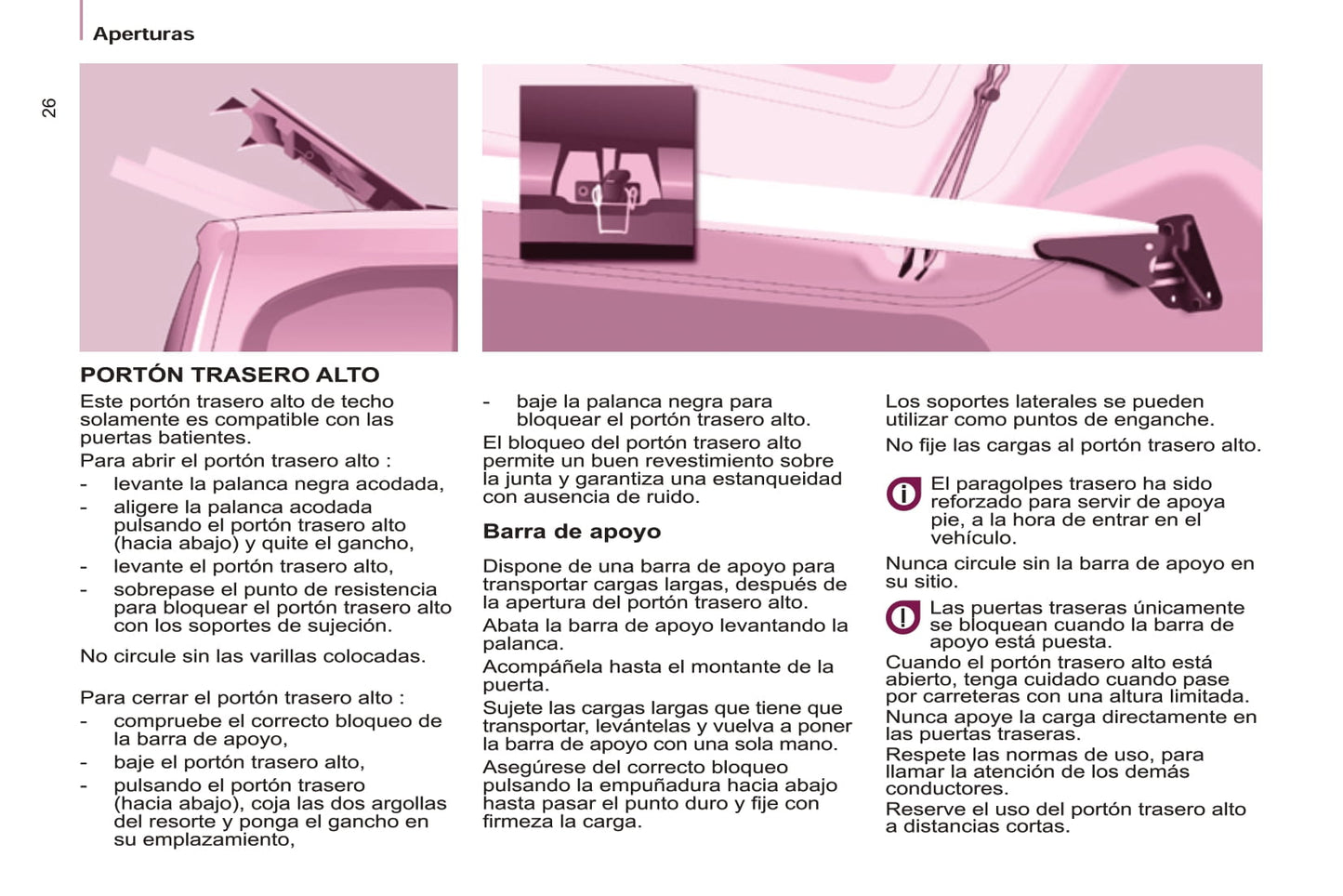 Aperturas

26

PORTÓN TRASERO ALTO

Este portón trasero alto de techo solamente es compatible con las puertas batientes.

Para abrir el portón trasero alto :

- levante la palanca negra acodada,
- aligere la palanca acodada pulsando el portón trasero alto (hacia abajo) y quite el gancho,
- levante el portón trasero alto,
- sobrepase el punto de resistencia para bloquear el portón trasero alto con los soportes de sujeción.

No circule sin las varillas colocadas.

Para cerrar el portón trasero alto :

- compruebe el correcto bloqueo de la barra de apoyo,
- baje el portón trasero alto,
- pulsando el portón trasero (hacia abajo), coja las dos argollas del resorte y ponga el gancho en su emplazamiento,
- baje la palanca negra para bloquear el portón trasero alto.

El bloqueo del portón trasero alto permite un buen revestimiento sobre la junta y garantiza una estanqueidad con ausencia de ruido.

Barra de apoyo

Dispone de una barra de apoyo para transportar cargas largas, después de la apertura del portón trasero alto.

Abata la barra de apoyo levantando la palanca.

Acompáñela hasta el montante de la puerta.

Sujete las cargas largas que tiene que transportar, levántelas y vuelva a poner la barra de apoyo con una sola mano.

Asegúrese del correcto bloqueo pulsando la empuñadura hacia abajo hasta pasar el punto duro y fije con firmeza la carga.

Los soportes laterales se pueden utilizar como puntos de enganche.

No fije las cargas al portón trasero alto.

El paragolpes trasero ha sido reforzado para servir de apoya pie, a la hora de entrar en el vehículo.

Nunca circule sin la barra de apoyo en su sitio.

Las puertas traseras únicamente se bloquean cuando la barra de apoyo está puesta.

Cuando el portón trasero alto está abierto, tenga cuidado cuando pase por carreteras con una altura limitada.

Nunca apoye la carga directamente en las puertas traseras.

Respete las normas de uso, para llamar la atención de los demás conductores.

Reserve el uso del portón trasero alto a distancias cortas.