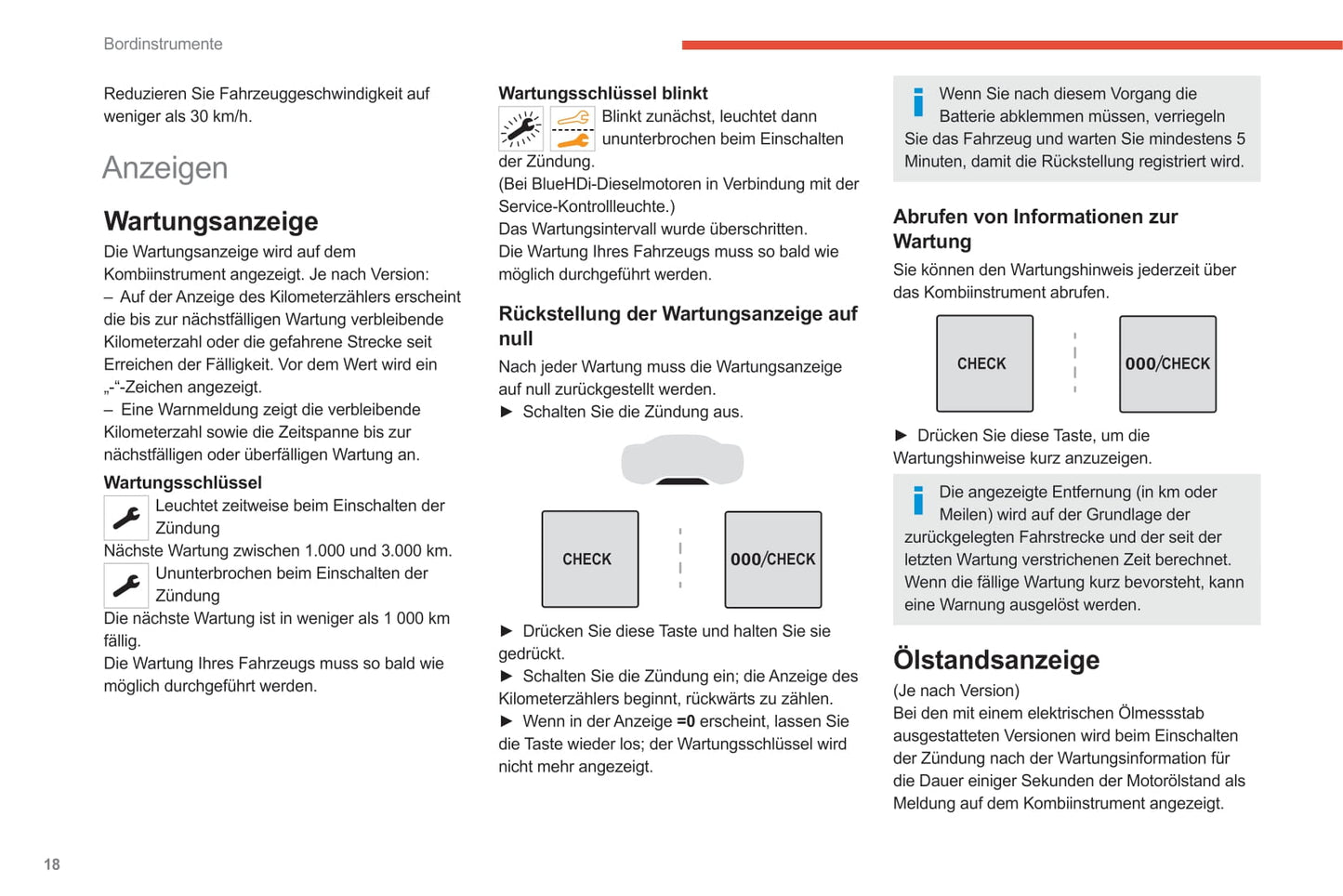 Bordinstrumente

Reduzieren Sie Fahrzeuggeschwindigkeit auf weniger als 30 km/h.

Anzeigen

Wartungsanzeige

Die Wartungsanzeige wird auf dem Kombiinstrument angezeigt. Je nach Version:
– Auf der Anzeige des Kilometerzählers erscheint die bis zur nächstfälligen Wartung verbleibende Kilometerzahl oder die gefahrene Strecke seit Erreichen der Fälligkeit. Vor dem Wert wird ein „-“-Zeichen angezeigt.
– Eine Warnmeldung zeigt die verbleibende Kilometerzahl sowie die Zeitspanne bis zur nächstfälligen oder überfälligen Wartung an.

Wartungsschlüssel

Leuchtet zeitweise beim Einschalten der Zündung
Nächste Wartung zwischen 1.000 und 3.000 km.
Ununterbrochen beim Einschalten der Zündung
Die nächste Wartung ist in weniger als 1 000 km fällig.
Die Wartung Ihres Fahrzeugs muss so bald wie möglich durchgeführt werden.

Wartungsschlüssel blinkt

Blinkt zunächst, leuchtet dann ununterbrochen beim Einschalten der Zündung.
(Bei BlueHDi-Dieselmotoren in Verbindung mit der Service-Kontrollleuchte.)
Das Wartungsintervall wurde überschritten.
Die Wartung Ihres Fahrzeugs muss so bald wie möglich durchgeführt werden.

Rückstellung der Wartungsanzeige auf null

Nach jeder Wartung muss die Wartungsanzeige auf null zurückgestellt werden.
► Schalten Sie die Zündung aus.

CHECK

000/CHECK

► Drücken Sie diese Taste und halten Sie sie gedrückt.
► Schalten Sie die Zündung ein; die Anzeige des Kilometerzählers beginnt, rückwärts zu zählen.
► Wenn in der Anzeige =0 erscheint, lassen Sie die Taste wieder los; der Wartungsschlüssel wird nicht mehr angezeigt.

Wenn Sie nach diesem Vorgang die Batterie abklemmen müssen, verriegeln Sie das Fahrzeug und warten Sie mindestens 5 Minuten, damit die Rückstellung registriert wird.

Abrufen von Informationen zur Wartung

Sie können den Wartungshinweis jederzeit über das Kombiinstrument abrufen.

CHECK

000/CHECK

► Drücken Sie diese Taste, um die Wartungshinweise kurz anzuzeigen.

Die angezeigte Entfernung (in km oder Meilen) wird auf der Grundlage der zurückgelegten Fahrstrecke und der seit der letzten Wartung verstrichenen Zeit berechnet.
Wenn die fällige Wartung kurz bevorsteht, kann eine Warnung ausgelöst werden.

Ölstandsanzeige

(Je nach Version)
Bei den mit einem elektrischen Ölmessstab ausgestatteten Versionen wird beim Einschalten der Zündung nach der Wartungsinformation für die Dauer einiger Sekunden der Motorölstand als Meldung auf dem Kombiinstrument angezeigt.

18