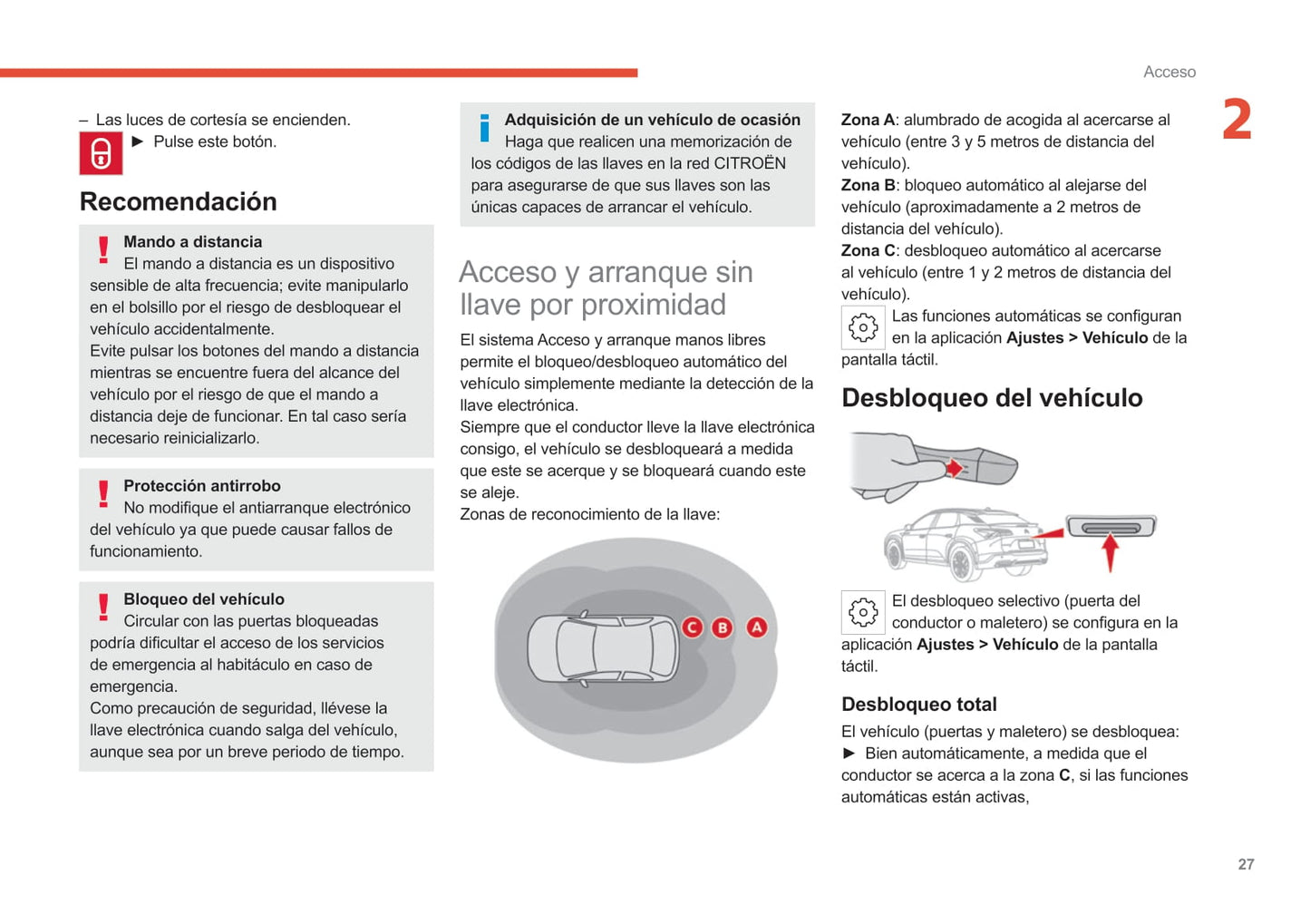 Acceso

2

– Las luces de cortesía se encienden.
► Pulse este botón.

Recomendación

Mando a distancia
El mando a distancia es un dispositivo sensible de alta frecuencia; evite manipularlo en el bolsillo por el riesgo de desbloquear el vehículo accidentalmente.
Evite pulsar los botones del mando a distancia mientras se encuentre fuera del alcance del vehículo por el riesgo de que el mando a distancia deje de funcionar. En tal caso sería necesario reinicializarlo.

Protección antirrobo
No modifique el antiarranque electrónico del vehículo ya que puede causar fallos de funcionamiento.

Bloqueo del vehículo
Circular con las puertas bloqueadas podría dificultar el acceso de los servicios de emergencia al habitáculo en caso de emergencia.
Como precaución de seguridad, llévese la llave electrónica cuando salga del vehículo, aunque sea por un breve periodo de tiempo.

Adquisición de un vehículo de ocasión
Haga que realicen una memorización de los códigos de las llaves en la red CITROËN para asegurarse de que sus llaves son las únicas capaces de arrancar el vehículo.

Acceso y arranque sin llave por proximidad

El sistema Acceso y arranque manos libres permite el bloqueo/desbloqueo automático del vehículo simplemente mediante la detección de la llave electrónica.
Siempre que el conductor lleve la llave electrónica consigo, el vehículo se desbloqueará a medida que este se acerque y se bloqueará cuando este se aleje.
Zonas de reconocimiento de la llave:

C B A

Zona A: alumbrado de acogida al acercarse al vehículo (entre 3 y 5 metros de distancia del vehículo).
Zona B: bloqueo automático al alejarse del vehículo (aproximadamente a 2 metros de distancia del vehículo).
Zona C: desbloqueo automático al acercarse al vehículo (entre 1 y 2 metros de distancia del vehículo).
Las funciones automáticas se configuran en la aplicación Ajustes > Vehículo de la pantalla táctil.

Desbloqueo del vehículo

El desbloqueo selectivo (puerta del conductor o maletero) se configura en la aplicación Ajustes > Vehículo de la pantalla táctil.

Desbloqueo total

El vehículo (puertas y maletero) se desbloquea:
► Bien automáticamente, a medida que el conductor se acerca a la zona C, si las funciones automáticas están activas,

27