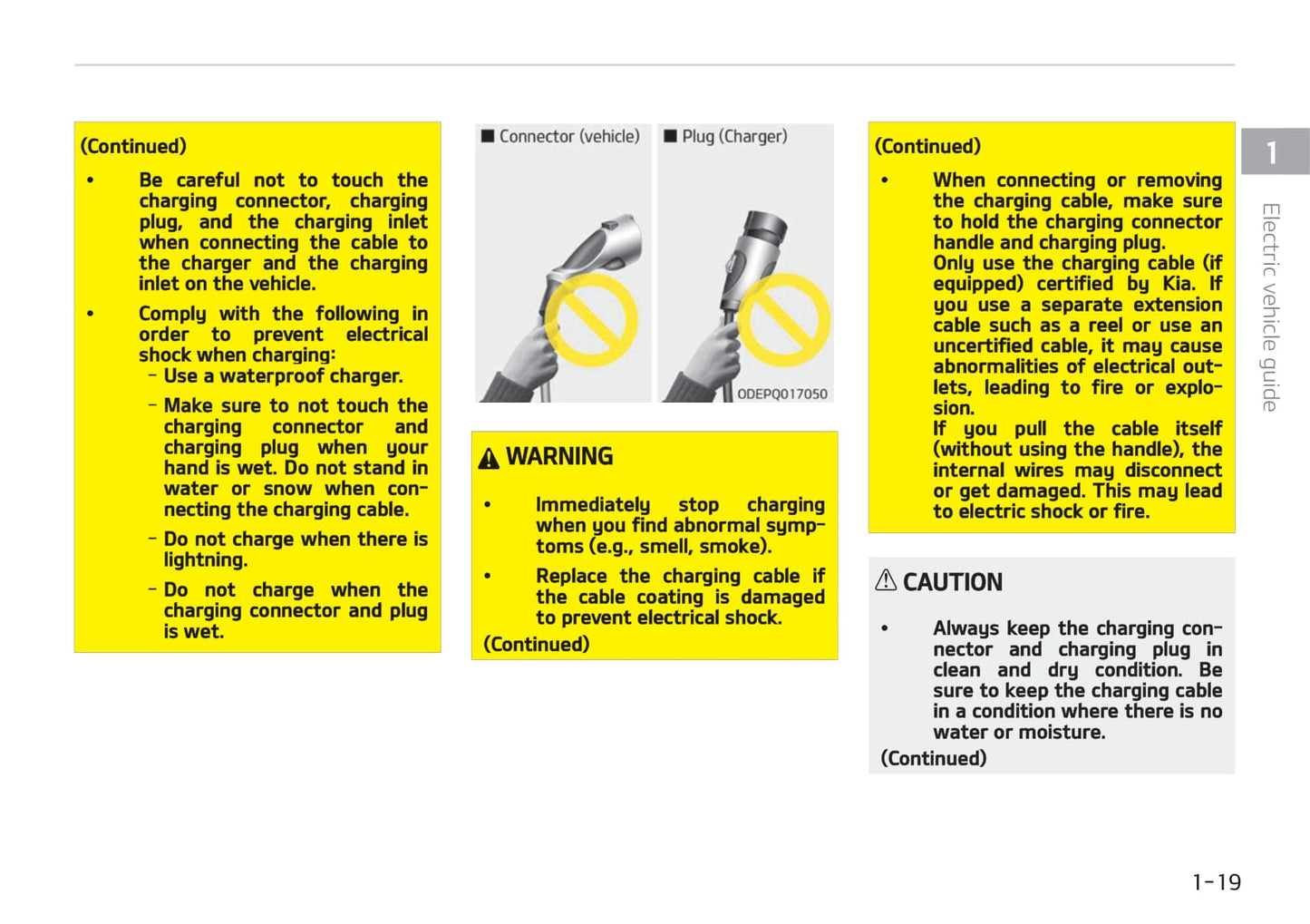 (Continued)

• Be careful not to touch the charging connector, charging plug, and the charging inlet when connecting the cable to the charger and the charging inlet on the vehicle.

• Comply with the following in order to prevent electrical shock when charging:
- Use a waterproof charger.
- Make sure to not touch the charging connector and charging plug when your hand is wet. Do not stand in water or snow when connecting the charging cable.
- Do not charge when there is lightning.
- Do not charge when the charging connector and plug is wet.

■ Connector (vehicle)

■ Plug (Charger)

ODEPQ017050

WARNING

• Immediately stop charging when you find abnormal symptoms (e.g., smell, smoke).

• Replace the charging cable if the cable coating is damaged to prevent electrical shock.

(Continued)

(Continued)

• When connecting or removing the charging cable, make sure to hold the charging connector handle and charging plug.
Only use the charging cable (if equipped) certified by Kia. If you use a separate extension cable such as a reel or use an uncertified cable, it may cause abnormalities of electrical outlets, leading to fire or explosion.
If you pull the cable itself (without using the handle), the internal wires may disconnect or get damaged. This may lead to electric shock or fire.

CAUTION

• Always keep the charging connector and charging plug in clean and dry condition. Be sure to keep the charging cable in a condition where there is no water or moisture.

(Continued)

1

Electric vehicle guide

1-19