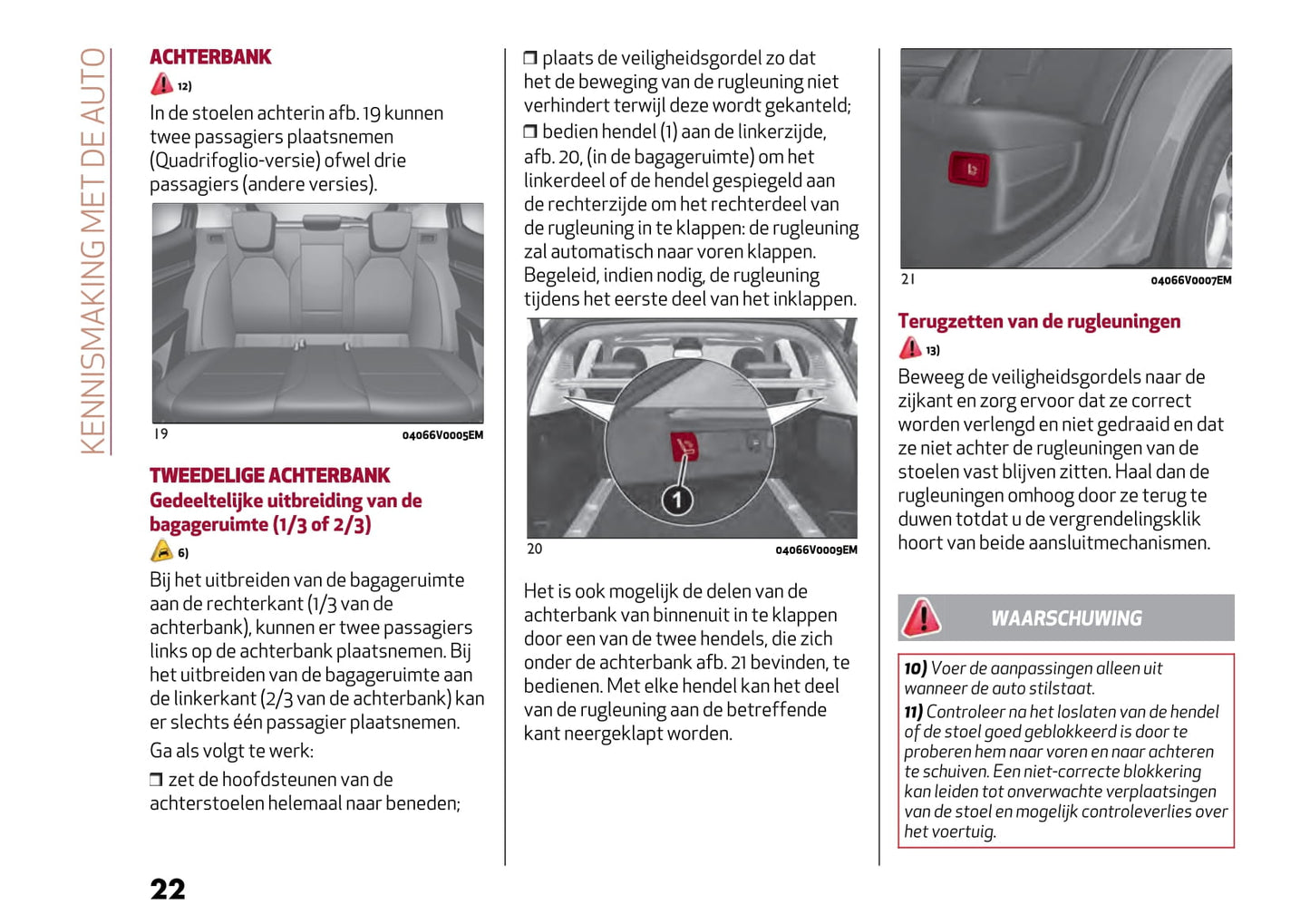 KENNISMAKING MET DE AUTO

ACHTERBANK

12)

In de stoelen achterin afb. 19 kunnen twee passagiers plaatsnemen (Quadrifoglio-versie) ofwel drie passagiers (andere versies).

19 04066V0005EM

TWEEDELIGE ACHTERBANK

Gedeeltelijke uitbreiding van de bagageruimte (1/3 of 2/3)

6)

Bij het uitbreiden van de bagageruimte aan de rechterkant (1/3 van de achterbank), kunnen er twee passagiers links op de achterbank plaatsnemen. Bij het uitbreiden van de bagageruimte aan de linkerkant (2/3 van de achterbank) kan er slechts één passagier plaatsnemen.

Ga als volgt te werk:

❒ zet de hoofdsteunen van de achterstoelen helemaal naar beneden;

❒ plaats de veiligheidsgordel zo dat het de beweging van de rugleuning niet verhindert terwijl deze wordt gekanteld;

❒ bedien hendel (1) aan de linkerzijde, afb. 20, (in de bagageruimte) om het linkerdeel of de hendel gespiegeld aan de rechterzijde om het rechterdeel van de rugleuning in te klappen: de rugleuning zal automatisch naar voren klappen. Begeleid, indien nodig, de rugleuning tijdens het eerste deel van het inklappen.

1

20 04066V0009EM

Het is ook mogelijk de delen van de achterbank van binnenuit in te klappen door een van de twee hendels, die zich onder de achterbank afb. 21 bevinden, te bedienen. Met elke hendel kan het deel van de rugleuning aan de betreffende kant neergeklapt worden.

21 04066V0007EM

Terugzetten van de rugleuningen

13)

Beweeg de veiligheidsgordels naar de zijkant en zorg ervoor dat ze correct worden verlengd en niet gedraaid en dat ze niet achter de rugleuningen van de stoelen vast blijven zitten. Haal dan de rugleuningen omhoog door ze terug te duwen totdat u de vergrendelingsklik hoort van beide aansluitmechanismen.

WAARSCHUWING

10) Voer de aanpassingen alleen uit wanneer de auto stilstaat.

11) Controleer na het loslaten van de hendel of de stoel goed geblokkeerd is door te proberen hem naar voren en naar achteren te schuiven. Een niet-correcte blokkering kan leiden tot onverwachte verplaatsingen van de stoel en mogelijk controleverlies over het voertuig.

22