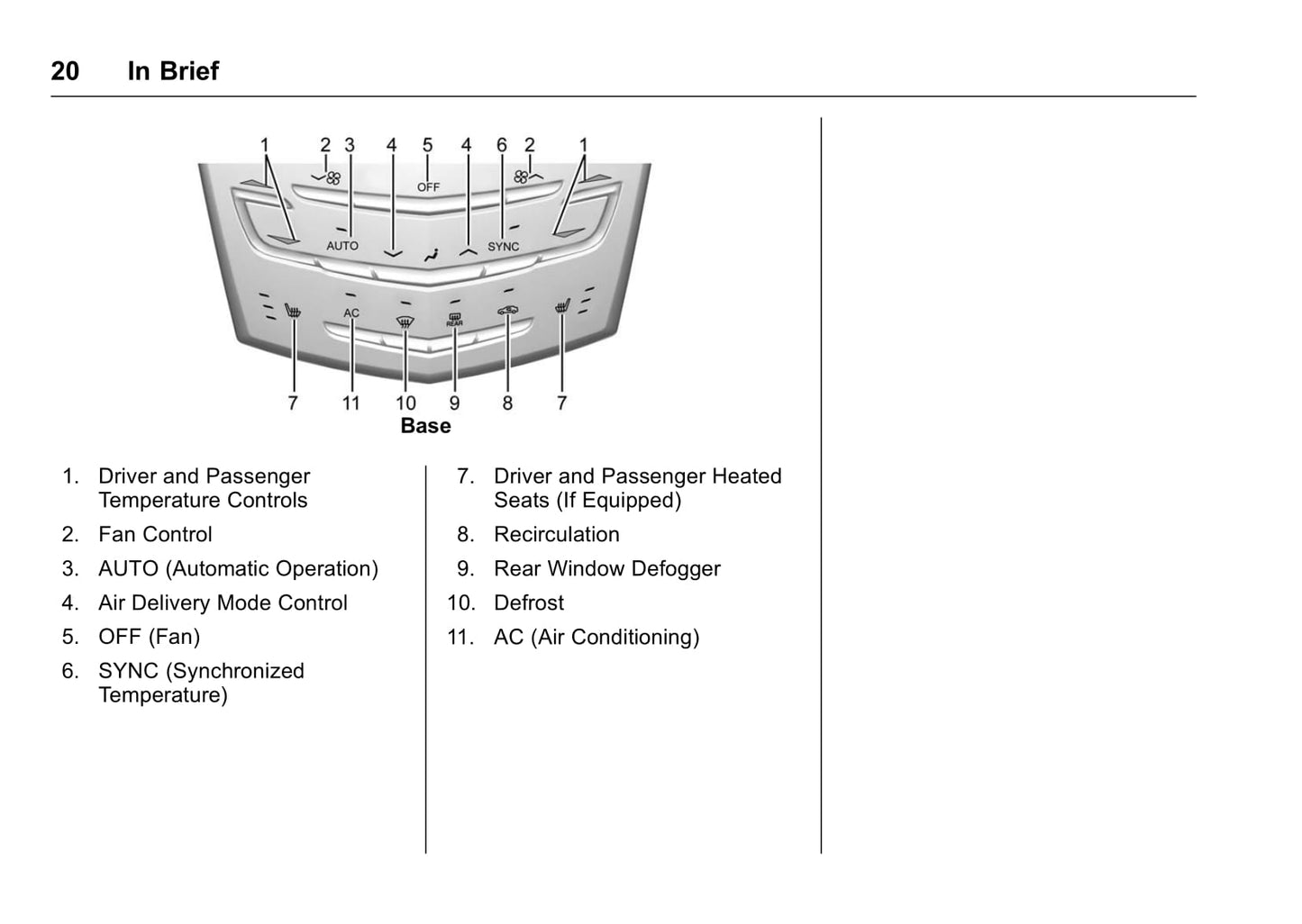 20 In Brief

1 2 3 4 5 4 6 2 1

OFF

AUTO

SYNC

AC

REAR

7 11 10 9 8 7

Base

1. Driver and Passenger Temperature Controls

2. Fan Control

3. AUTO (Automatic Operation)

4. Air Delivery Mode Control

5. OFF (Fan)

6. SYNC (Synchronized Temperature)

7. Driver and Passenger Heated Seats (If Equipped)

8. Recirculation

9. Rear Window Defogger

10. Defrost

11. AC (Air Conditioning)