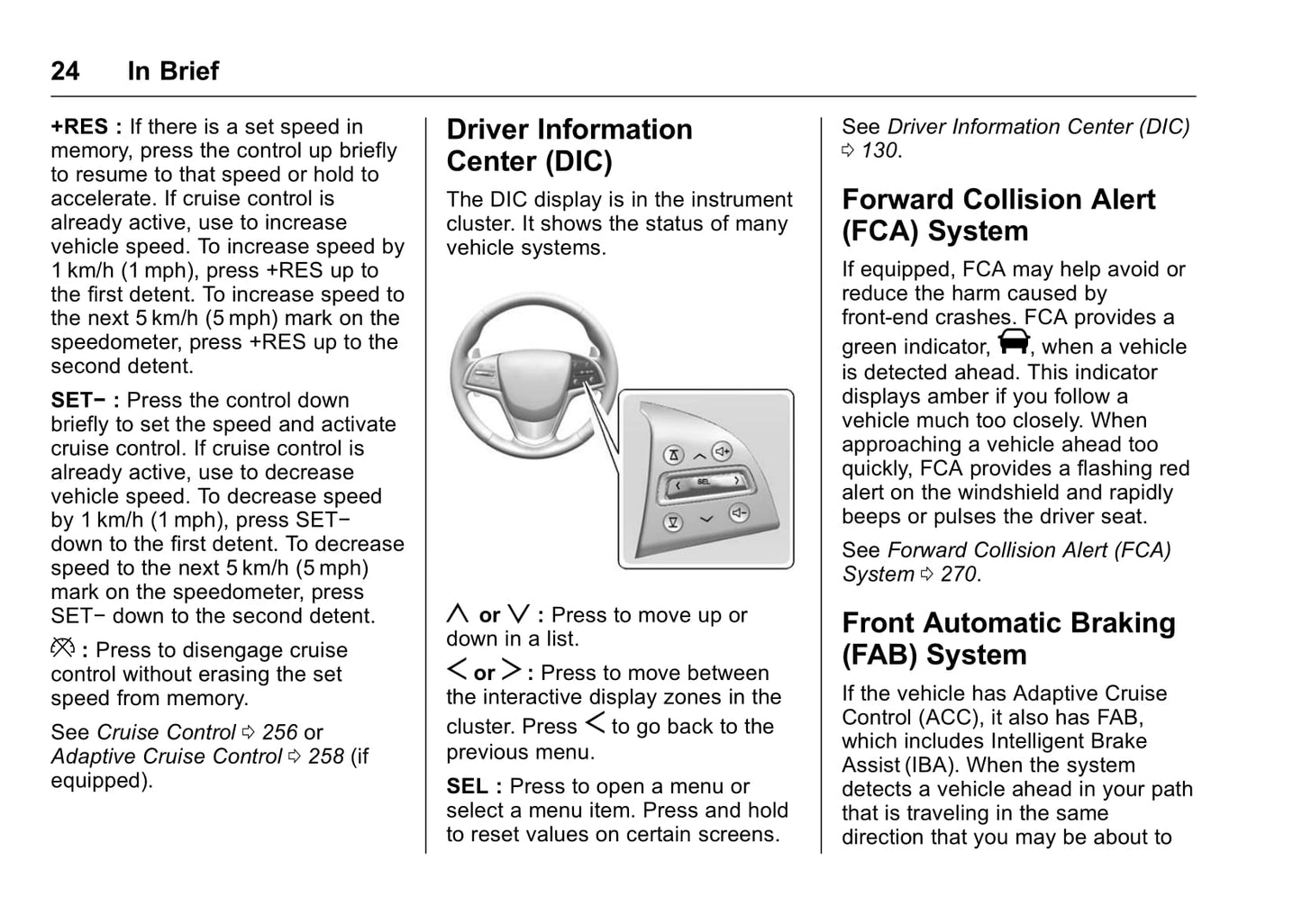 24 In Brief

+RES : If there is a set speed in memory, press the control up briefly to resume to that speed or hold to accelerate. If cruise control is already active, use to increase vehicle speed. To increase speed by 1 km/h (1 mph), press +RES up to the first detent. To increase speed to the next 5 km/h (5 mph) mark on the speedometer, press +RES up to the second detent.

SET− : Press the control down briefly to set the speed and activate cruise control. If cruise control is already active, use to decrease vehicle speed. To decrease speed by 1 km/h (1 mph), press SET− down to the first detent. To decrease speed to the next 5 km/h (5 mph) mark on the speedometer, press SET− down to the second detent.

: Press to disengage cruise control without erasing the set speed from memory.

See Cruise Control ⇨ 256 or Adaptive Cruise Control ⇨ 258 (if equipped).

Driver Information Center (DIC)

The DIC display is in the instrument cluster. It shows the status of many vehicle systems.

SEL

∧ or ∨ : Press to move up or down in a list.

< or > : Press to move between the interactive display zones in the cluster. Press < to go back to the previous menu.

SEL : Press to open a menu or select a menu item. Press and hold to reset values on certain screens.

See Driver Information Center (DIC) ⇨ 130.

Forward Collision Alert (FCA) System

If equipped, FCA may help avoid or reduce the harm caused by front-end crashes. FCA provides a green indicator, , when a vehicle is detected ahead. This indicator displays amber if you follow a vehicle much too closely. When approaching a vehicle ahead too quickly, FCA provides a flashing red alert on the windshield and rapidly beeps or pulses the driver seat.

See Forward Collision Alert (FCA) System ⇨ 270.

Front Automatic Braking (FAB) System

If the vehicle has Adaptive Cruise Control (ACC), it also has FAB, which includes Intelligent Brake Assist (IBA). When the system detects a vehicle ahead in your path that is traveling in the same direction that you may be about to